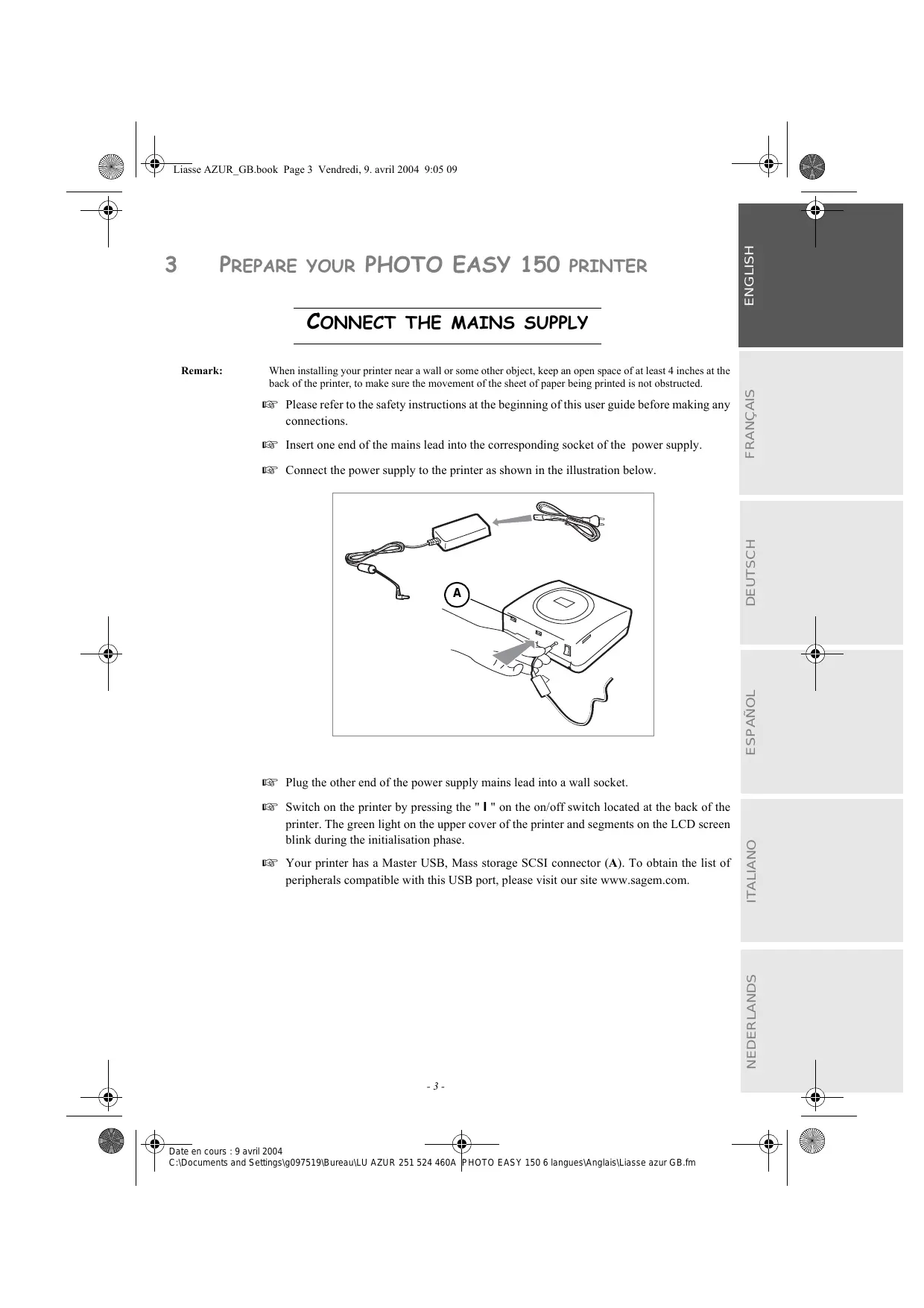 Liasse AZUR_GB.book Page 3 Vendredi, 9. avril 2004 9:05 09

3 PREPARE YOUR PHOTO EASY 150 PRINTER

CONNECT THE MAINS SUPPLY

Remark: When installing your printer near a wall or some other object, keep an open space of at least 4 inches at the back of the printer, to make sure the movement of the sheet of paper being printed is not obstructed.

☞ Please refer to the safety instructions at the beginning of this user guide before making any connections.

☞ Insert one end of the mains lead into the corresponding socket of the power supply.

☞ Connect the power supply to the printer as shown in the illustration below.

A

☞ Plug the other end of the power supply mains lead into a wall socket.

☞ Switch on the printer by pressing the " I " on the on/off switch located at the back of the printer. The green light on the upper cover of the printer and segments on the LCD screen blink during the initialisation phase.

☞ Your printer has a Master USB, Mass storage SCSI connector (A). To obtain the list of peripherals compatible with this USB port, please visit our site www.sagem.com.

ENGLISH
FRANÇAIS
DEUTSCH
ESPAÑOL
ITALIANO
NEDERLANDS

- 3 -

Date en cours : 9 avril 2004
C:\Documents and Settings\g097519\Bureau\LU AZUR 251 524 460A PHOTO EASY 150 6 langues\Anglais\Liasse azur GB.fm