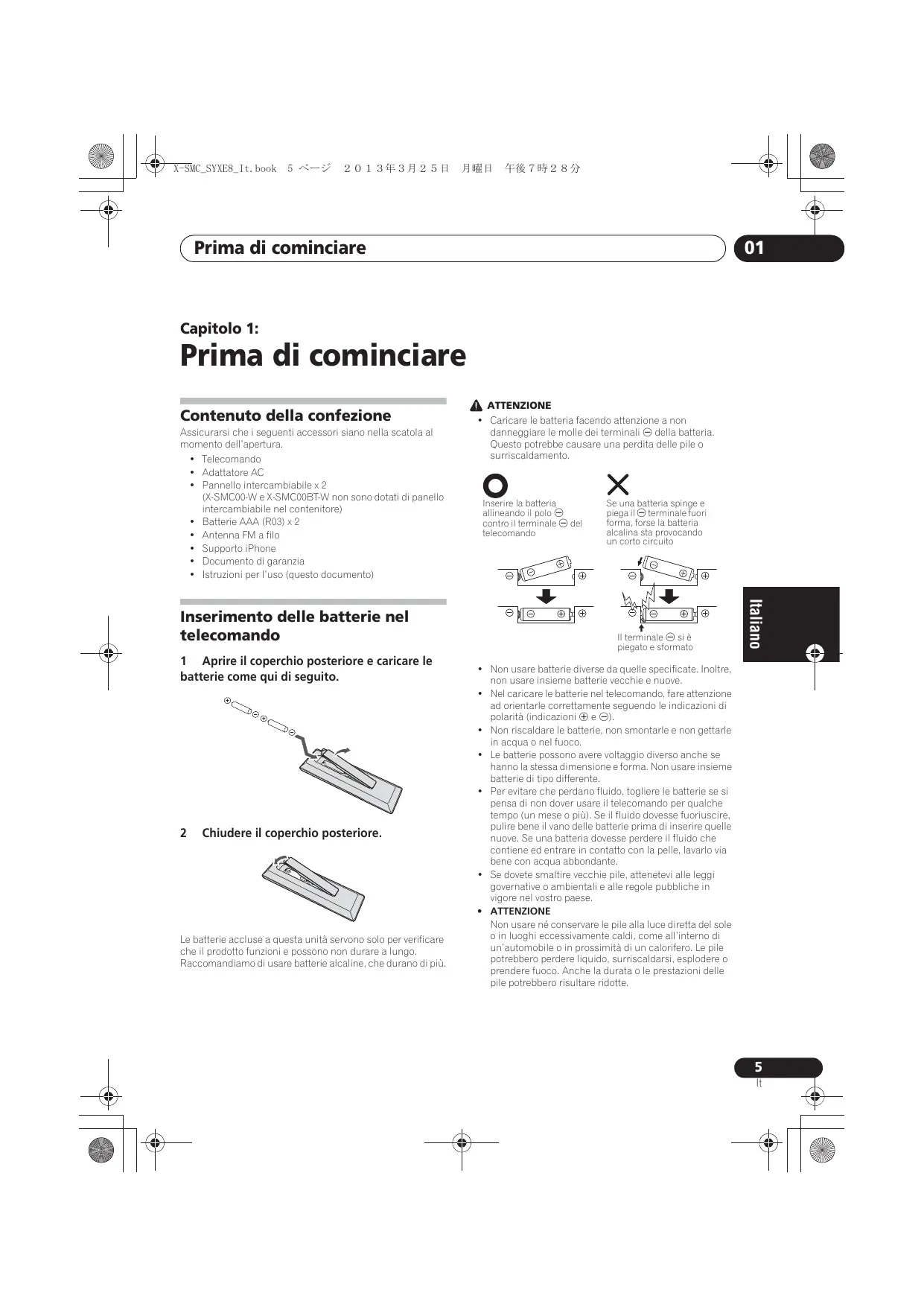 X-SMC_SYXE8_It.book 5 ページ ２０１３年３月２５日 月曜日 午後７時２８分

Prima di cominciare

01

Capitolo 1:

Prima di cominciare

Contenuto della confezione

Assicurarsi che i seguenti accessori siano nella scatola al momento dell'apertura.

• Telecomando
• Adattatore AC
• Pannello intercambiabile x 2
(X-SMC00-W e X-SMC00BT-W non sono dotati di panello intercambiabile nel contenitore)
• Batterie AAA (R03) x 2
• Antenna FM a filo
• Supporto iPhone
• Documento di garanzia
• Istruzioni per l'uso (questo documento)

Inserimento delle batterie nel telecomando

1 Aprire il coperchio posteriore e caricare le batterie come qui di seguito.

2 Chiudere il coperchio posteriore.

Le batterie accluse a questa unità servono solo per verificare che il prodotto funzioni e possono non durare a lungo. Raccomandiamo di usare batterie alcaline, che durano di più.

ATTENZIONE

• Caricare le batteria facendo attenzione a non danneggiare le molle dei terminali ⊖ della batteria. Questo potrebbe causare una perdita delle pile o surriscaldamento.

Inserire la batteria allineando il polo ⊖ contro il terminale ⊖ del telecomando

Se una batteria spinge e piega il ⊖ terminale fuori forma, forse la batteria alcalina sta provocando un corto circuito

Il terminale ⊖ si è piegato e sformato

• Non usare batterie diverse da quelle specificate. Inoltre, non usare insieme batterie vecchie e nuove.
• Nel caricare le batterie nel telecomando, fare attenzione ad orientarle correttamente seguendo le indicazioni di polarità (indicazioni ⊕ e ⊖).
• Non riscaldare le batterie, non smontarle e non gettarle in acqua o nel fuoco.
• Le batterie possono avere voltaggio diverso anche se hanno la stessa dimensione e forma. Non usare insieme batterie di tipo differente.
• Per evitare che perdano fluido, togliere le batterie se si pensa di non dover usare il telecomando per qualche tempo (un mese o più). Se il fluido dovesse fuoriuscire, pulire bene il vano delle batterie prima di inserire quelle nuove. Se una batteria dovesse perdere il fluido che contiene ed entrare in contatto con la pelle, lavarlo via bene con acqua abbondante.
• Se dovete smaltire vecchie pile, attenetevi alle leggi governative o ambientali e alle regole pubbliche in vigore nel vostro paese.
• ATTENZIONE
Non usare né conservare le pile alla luce diretta del sole o in luoghi eccessivamente caldi, come all'interno di un'automobile o in prossimità di un calorifero. Le pile potrebbero perdere liquido, surriscaldarsi, esplodere o prendere fuoco. Anche la durata o le prestazioni delle pile potrebbero risultare ridotte.

Italiano

5
It