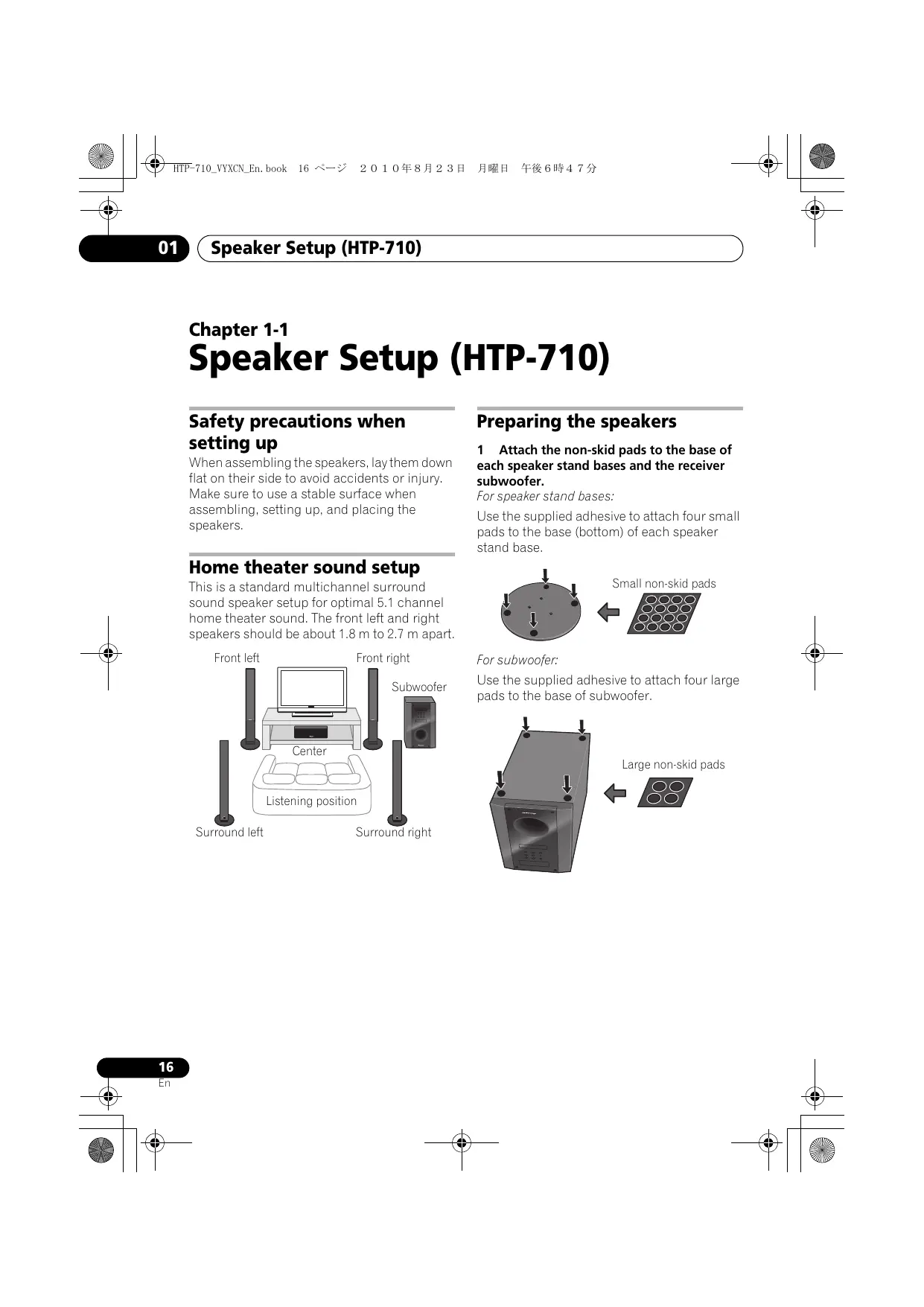 HTP-710_VYXCN_En.book 16 ページ ２０１０年８月２３日 月曜日 午後６時４７分

01 Speaker Setup (HTP-710)

Chapter 1-1
Speaker Setup (HTP-710)

Safety precautions when setting up

When assembling the speakers, lay them down flat on their side to avoid accidents or injury. Make sure to use a stable surface when assembling, setting up, and placing the speakers.

Home theater sound setup

This is a standard multichannel surround sound speaker setup for optimal 5.1 channel home theater sound. The front left and right speakers should be about 1.8 m to 2.7 m apart.

Front left
Front right
Subwoofer
Center
Listening position
Surround left
Surround right

Preparing the speakers

1 Attach the non-skid pads to the base of each speaker stand bases and the receiver subwoofer.

For speaker stand bases:

Use the supplied adhesive to attach four small pads to the base (bottom) of each speaker stand base.

Small non-skid pads

For subwoofer:

Use the supplied adhesive to attach four large pads to the base of subwoofer.

Large non-skid pads

16
En