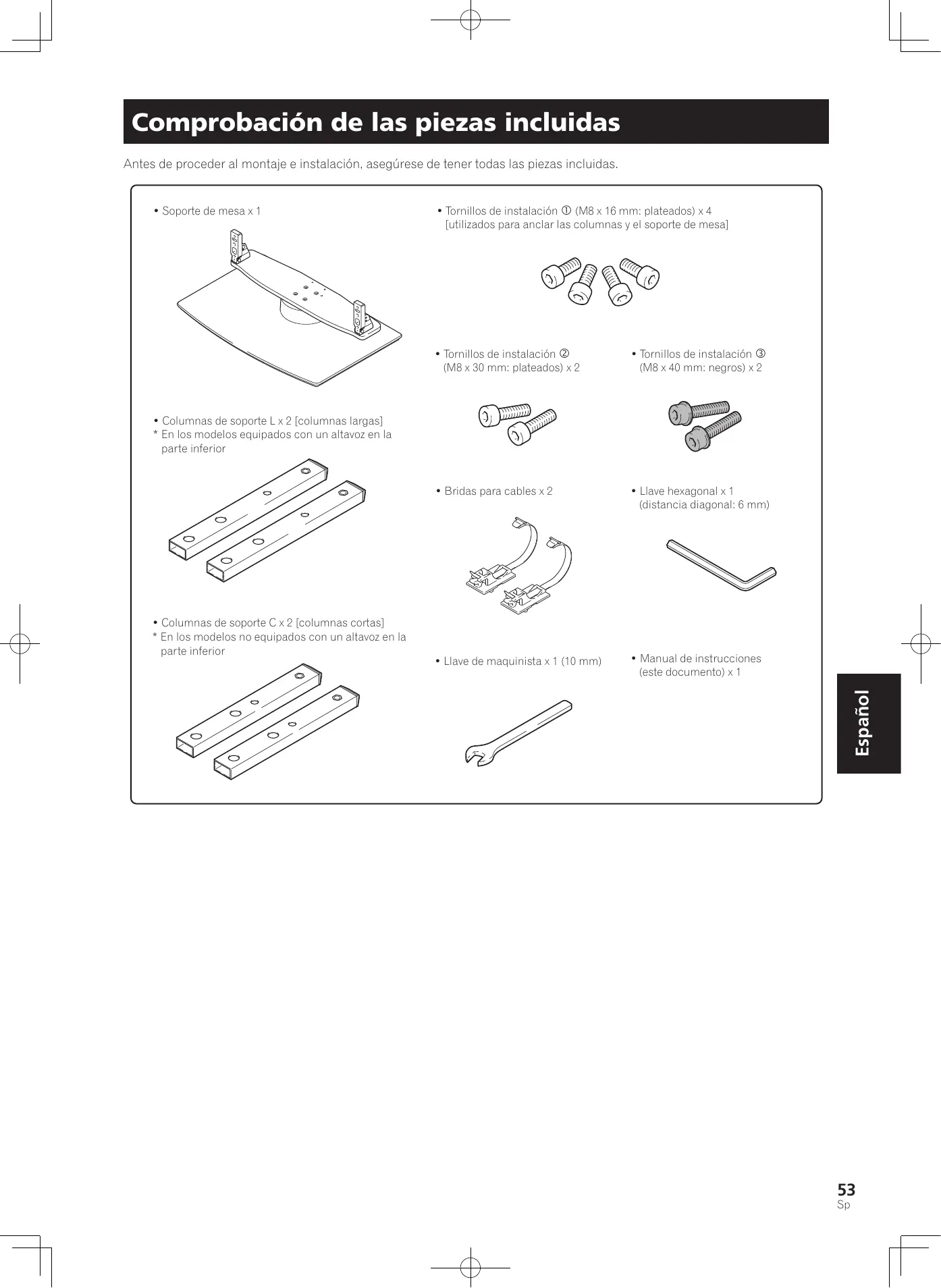 Comprobación de las piezas incluidas

Antes de proceder al montaje e instalación, asegúrese de tener todas las piezas incluidas.

• Soporte de mesa x 1

• Columnas de soporte L x 2 [columnas largas]
* En los modelos equipados con un altavoz en la parte inferior

• Columnas de soporte C x 2 [columnas cortas]
* En los modelos no equipados con un altavoz en la parte inferior

• Tornillos de instalación ① (M8 x 16 mm: plateados) x 4 [utilizados para anclar las columnas y el soporte de mesa]

• Tornillos de instalación ② (M8 x 30 mm: plateados) x 2

• Tornillos de instalación ③ (M8 x 40 mm: negros) x 2

• Bridas para cables x 2

• Llave hexagonal x 1 (distancia diagonal: 6 mm)

• Llave de maquinista x 1 (10 mm)

• Manual de instrucciones (este documento) x 1

Español

53
Sp