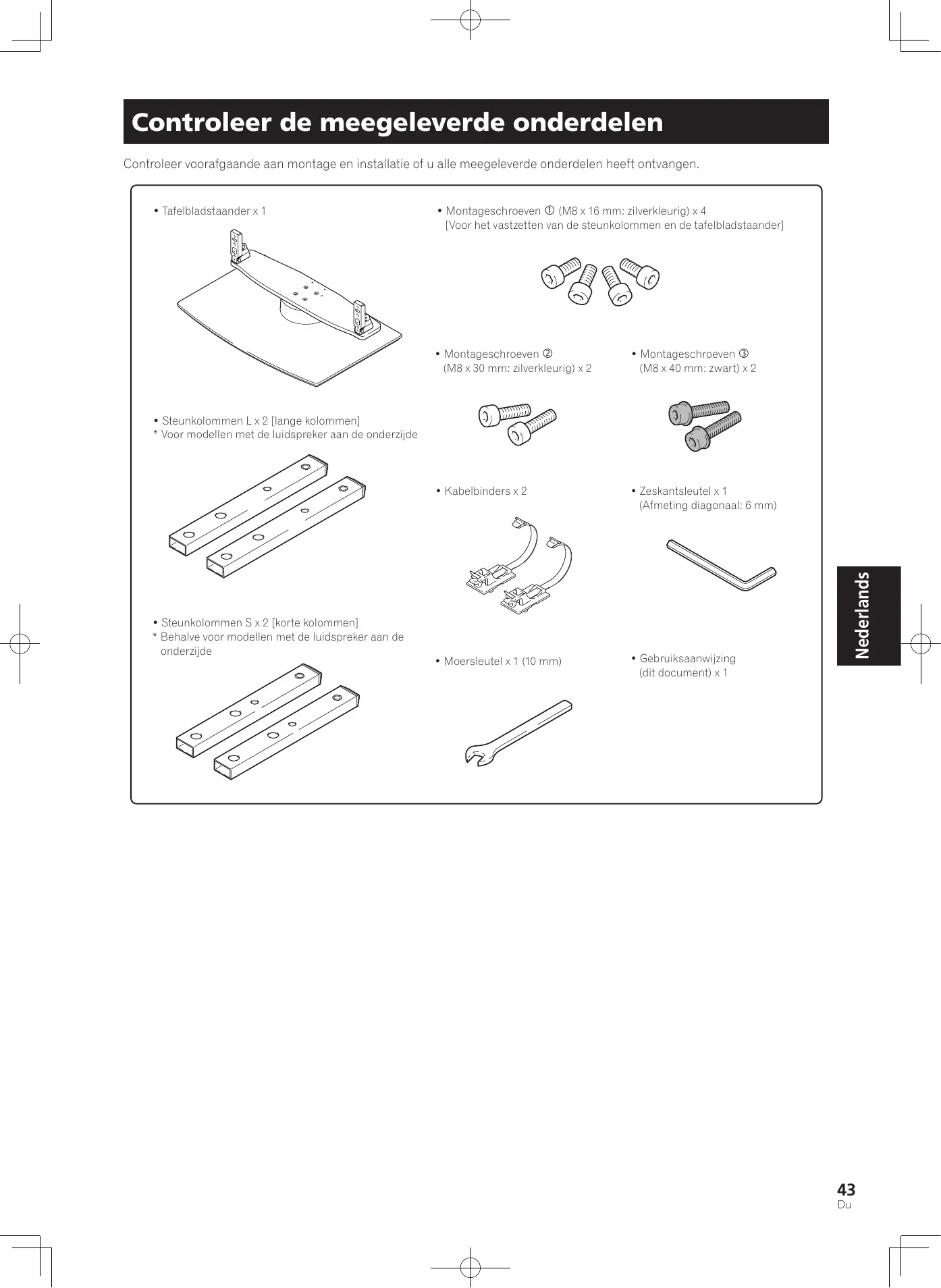 Controleer de meegeleverde onderdelen

Controleer voorafgaande aan montage en installatie of u alle meegeleverde onderdelen heeft ontvangen.

• Tafelbladstaander x 1

• Steunkolommen L x 2 [lange kolommen]
* Voor modellen met de luidspreker aan de onderzijde

• Steunkolommen S x 2 [korte kolommen]
* Behalve voor modellen met de luidspreker aan de onderzijde

• Montageschroeven ① (M8 x 16 mm: zilverkleurig) x 4
[Voor het vastzetten van de steunkolommen en de tafelbladstaander]

• Montageschroeven ② (M8 x 30 mm: zilverkleurig) x 2

• Montageschroeven ③ (M8 x 40 mm: zwart) x 2

• Kabelbinders x 2

• Zeskantsleutel x 1 (Afmeting diagonaal: 6 mm)

• Moersleutel x 1 (10 mm)

• Gebruiksaanwijzing (dit document) x 1

Nederlands

43
Du