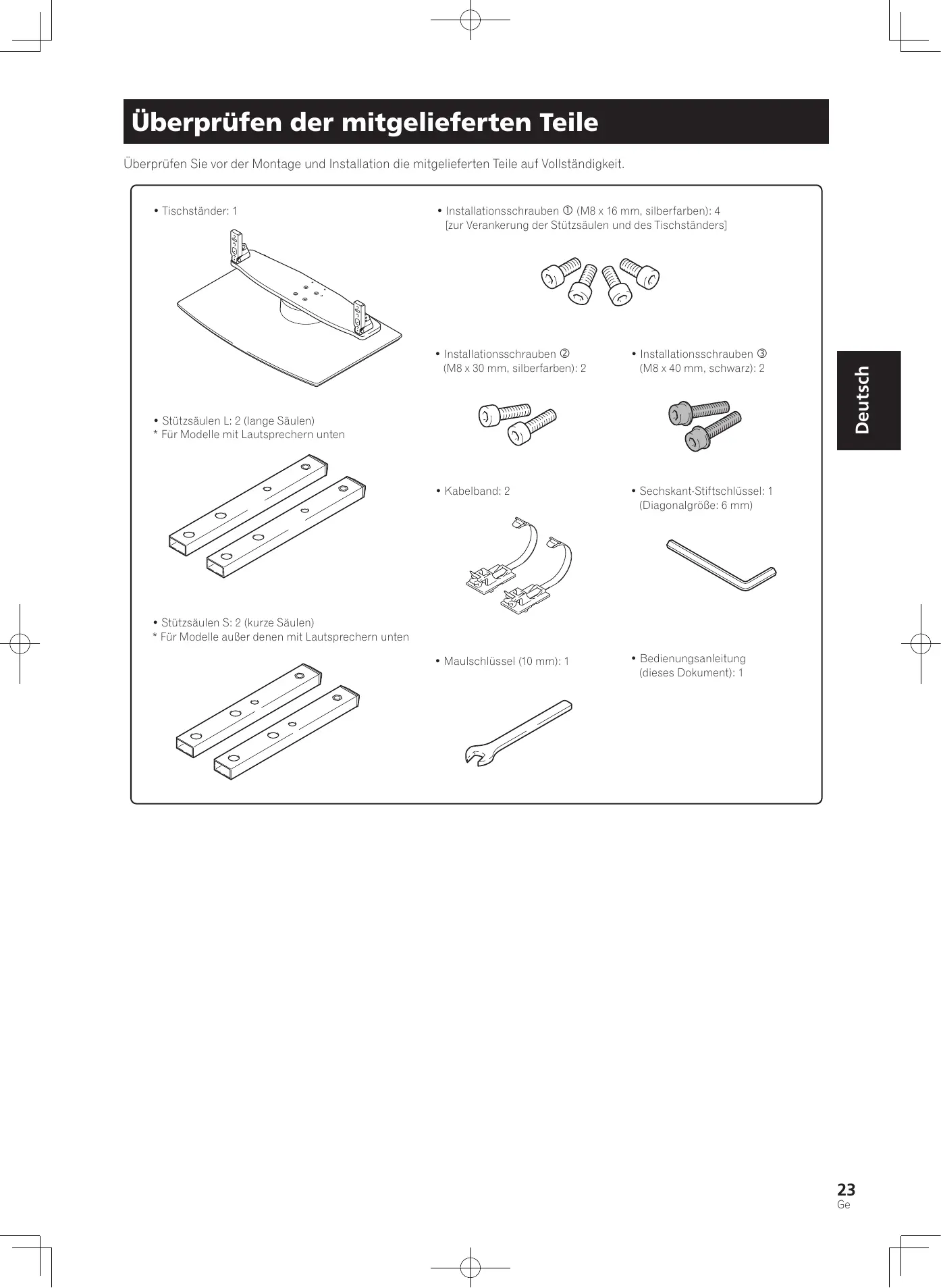 Überprüfen der mitgelieferten Teile

Überprüfen Sie vor der Montage und Installation die mitgelieferten Teile auf Vollständigkeit.

• Tischständer: 1

• Stützsäulen L: 2 (lange Säulen)
* Für Modelle mit Lautsprechern unten

• Stützsäulen S: 2 (kurze Säulen)
* Für Modelle außer denen mit Lautsprechern unten

• Installationsschrauben ① (M8 x 16 mm, silberfarben): 4
[zur Verankerung der Stützsäulen und des Tischständers]

• Installationsschrauben ②
(M8 x 30 mm, silberfarben): 2

• Installationsschrauben ③
(M8 x 40 mm, schwarz): 2

• Kabelband: 2

• Sechskant-Stiftschlüssel: 1
(Diagonalgröße: 6 mm)

• Maulschlüssel (10 mm): 1

• Bedienungsanleitung
(dieses Dokument): 1

Deutsch

23
Ge