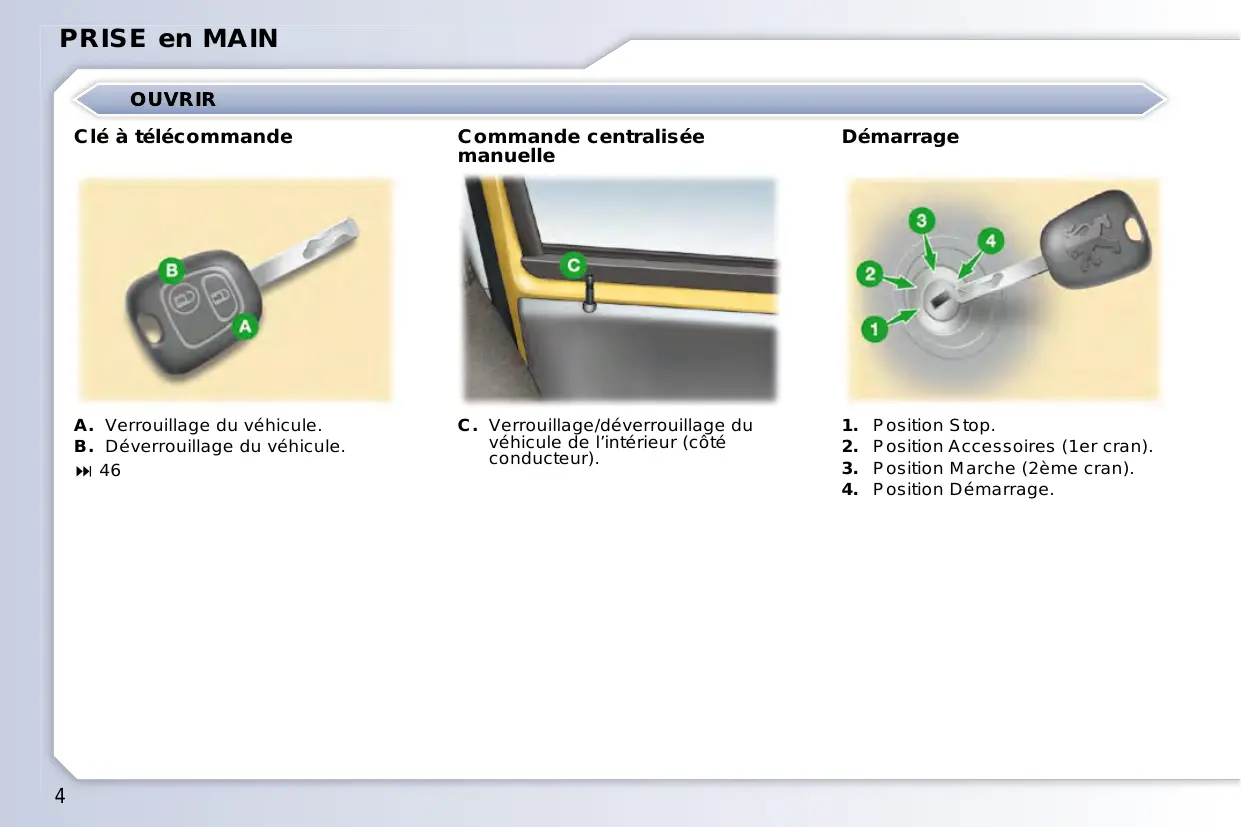 PRISE en MAIN

OUVRIR

Clé à télécommande

B

A

A. Verrouillage du véhicule.
B. Déverrouillage du véhicule.
⏭ 46

Commande centralisée manuelle

C

C. Verrouillage/déverrouillage du véhicule de l'intérieur (côté conducteur).

Démarrage

3
4
2
1

1. Position Stop.
2. Position Accessoires (1er cran).
3. Position Marche (2ème cran).
4. Position Démarrage.

4