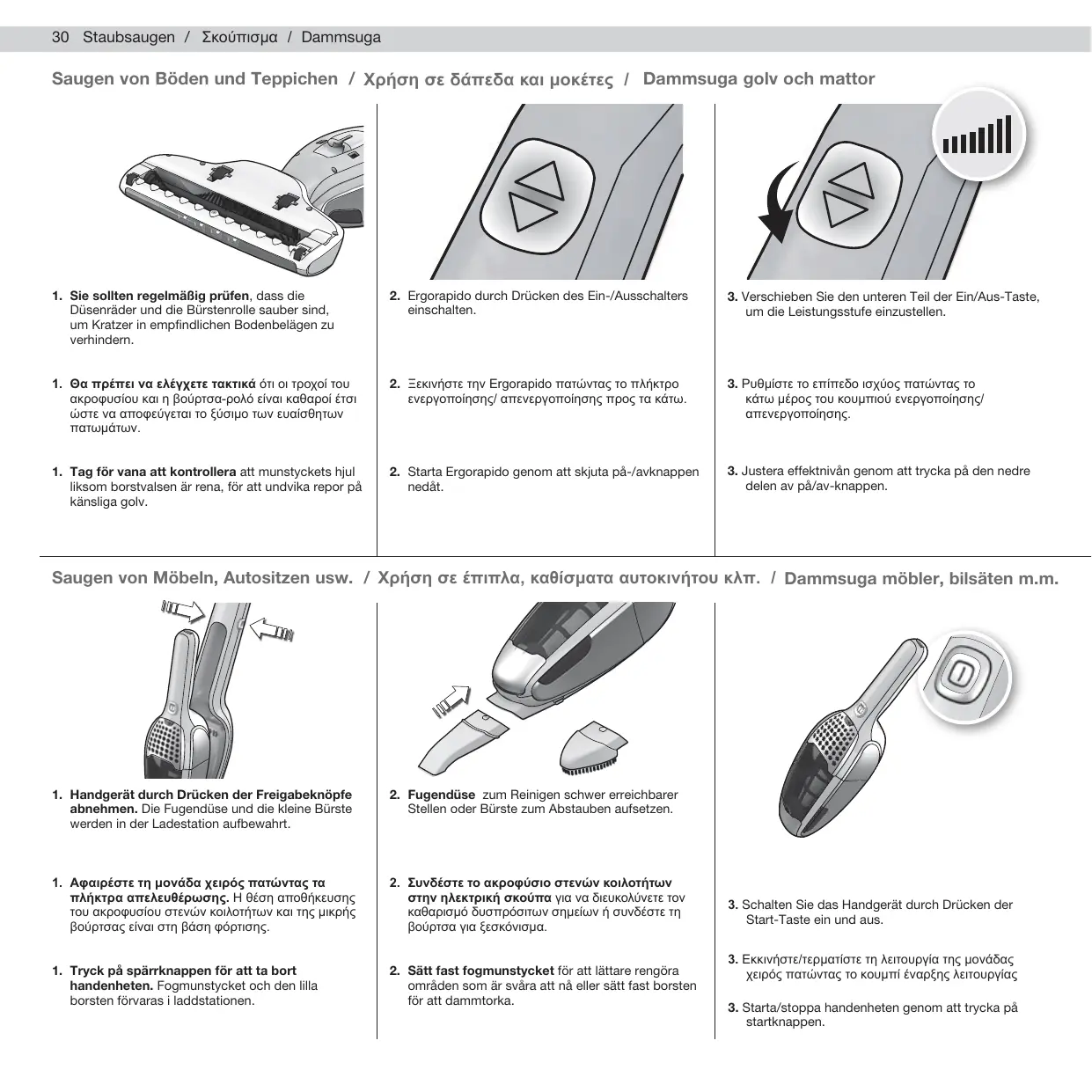 30 Staubsaugen / Σκούπισμα / Dammsuga

Saugen von Böden und Teppichen / Χρήση σε δάπεδα και μοκέτες / Dammsuga golv och mattor

1. **Sie sollten regelmäßig prüfen**, dass die Düsenräder und die Bürstenrolle sauber sind, um Kratzer in empfindlichen Bodenbelägen zu verhindern.

1. **Θα πρέπει να ελέγχετε τακτικά** ότι οι τροχοί του ακροφυσίου και η βούρτσα-ρολό είναι καθαροί έτσι ώστε να αποφεύγεται το ξύσιμο των ευαίσθητων πατωμάτων.

1. **Tag för vana att kontrollera** att munstyckets hjul liksom borstvalsen är rena, för att undvika repor på känsliga golv.

2. Ergorapido durch Drücken des Ein-/Ausschalters einschalten.

2. Ξεκινήστε την Ergorapido πατώντας το πλήκτρο ενεργοποίησης/ απενεργοποίησης προς τα κάτω.

2. Starta Ergorapido genom att skjuta på-/avknappen nedåt.

3. Verschieben Sie den unteren Teil der Ein/Aus-Taste, um die Leistungsstufe einzustellen.

3. Ρυθμίστε το επίπεδο ισχύος πατώντας το κάτω μέρος του κουμπιού ενεργοποίησης/ απενεργοποίησης.

3. Justera effektnivån genom att trycka på den nedre delen av på/av-knappen.

Saugen von Möbeln, Autositzen usw. / Χρήση σε έπιπλα, καθίσματα αυτοκινήτου κλπ. / Dammsuga möbler, bilsäten m.m.

1. **Handgerät durch Drücken der Freigabeknöpfe abnehmen.** Die Fugendüse und die kleine Bürste werden in der Ladestation aufbewahrt.

1. **Αφαιρέστε τη μονάδα χειρός πατώντας τα πλήκτρα απελευθέρωσης.** Η θέση αποθήκευσης του ακροφυσίου στενών κοιλοτήτων και της μικρής βούρτσας είναι στη βάση φόρτισης.

1. **Tryck på spärrknappen för att ta bort handenheten.** Fogmunstycket och den lilla borsten förvaras i laddstationen.

2. **Fugendüse** zum Reinigen schwer erreichbarer Stellen oder Bürste zum Abstauben aufsetzen.

2. **Συνδέστε το ακροφύσιο στενών κοιλοτήτων στην ηλεκτρική σκούπα** για να διευκολύνετε τον καθαρισμό δυσπρόσιτων σημείων ή συνδέστε τη βούρτσα για ξεσκόνισμα.

2. **Sätt fast fogmunstycket** för att lättare rengöra områden som är svåra att nå eller sätt fast borsten för att dammtorka.

3. Schalten Sie das Handgerät durch Drücken der Start-Taste ein und aus.

3. Εκκινήστε/τερματίστε τη λειτουργία της μονάδας χειρός πατώντας το κουμπί έναρξης λειτουργίας

3. Starta/stoppa handenheten genom att trycka på startknappen.