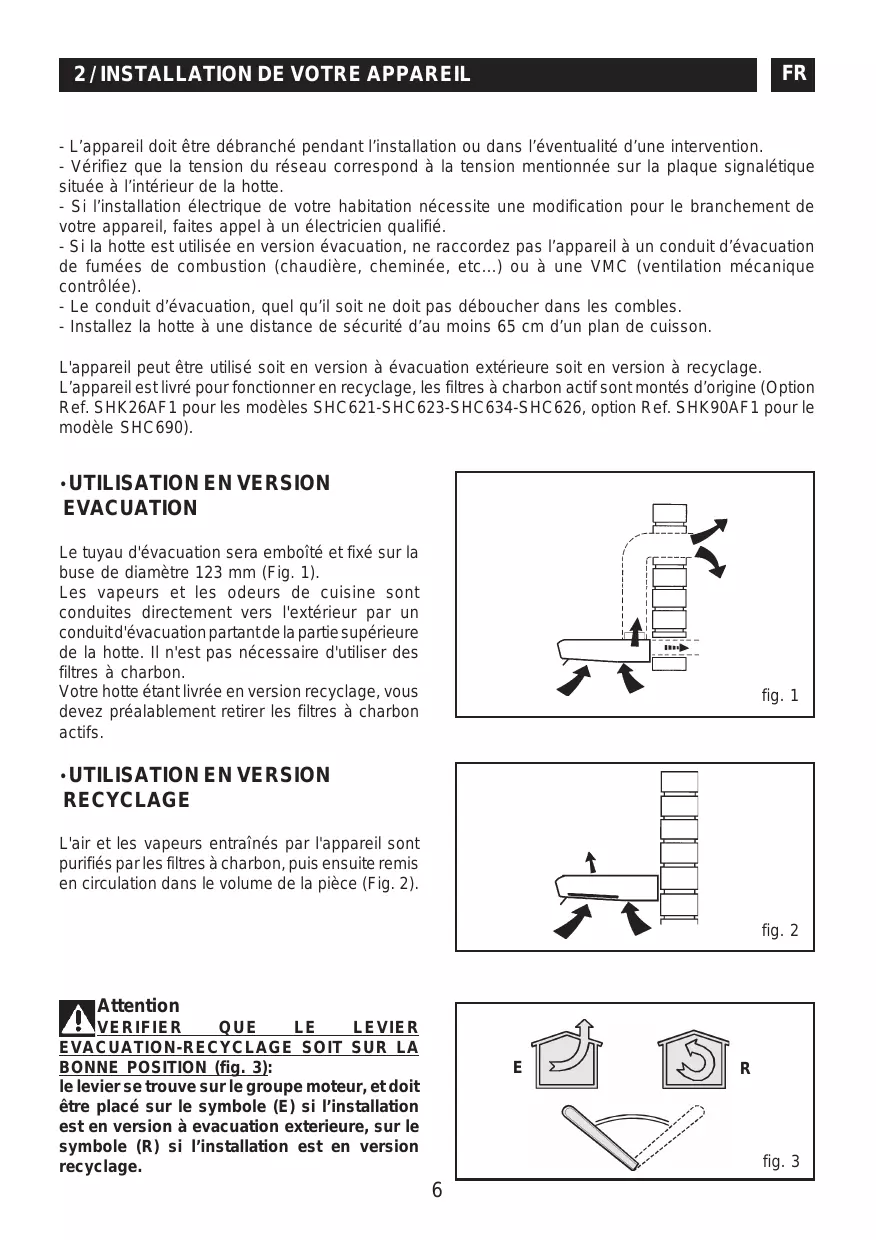 2 / INSTALLATION DE VOTRE APPAREIL

FR

- L'appareil doit être débranché pendant l'installation ou dans l'éventualité d'une intervention.
- Vérifiez que la tension du réseau correspond à la tension mentionnée sur la plaque signalétique située à l'intérieur de la hotte.
- Si l'installation électrique de votre habitation nécessite une modification pour le branchement de votre appareil, faites appel à un électricien qualifié.
- Si la hotte est utilisée en version évacuation, ne raccordez pas l'appareil à un conduit d'évacuation de fumées de combustion (chaudière, cheminée, etc...) ou à une VMC (ventilation mécanique contrôlée).
- Le conduit d'évacuation, quel qu'il soit ne doit pas déboucher dans les combles.
- Installez la hotte à une distance de sécurité d'au moins 65 cm d'un plan de cuisson.

L'appareil peut être utilisé soit en version à évacuation extérieure soit en version à recyclage.
L'appareil est livré pour fonctionner en recyclage, les filtres à charbon actif sont montés d'origine (Option Ref. SHK26AF1 pour les modèles SHC621-SHC623-SHC634-SHC626, option Ref. SHK90AF1 pour le modèle SHC690).

• UTILISATION EN VERSION EVACUATION

Le tuyau d'évacuation sera emboîté et fixé sur la buse de diamètre 123 mm (Fig. 1).
Les vapeurs et les odeurs de cuisine sont conduites directement vers l'extérieur par un conduit d'évacuation partant de la partie supérieure de la hotte. Il n'est pas nécessaire d'utiliser des filtres à charbon.
Votre hotte étant livrée en version recyclage, vous devez préalablement retirer les filtres à charbon actifs.

fig. 1

• UTILISATION EN VERSION RECYCLAGE

L'air et les vapeurs entraînés par l'appareil sont purifiés par les filtres à charbon, puis ensuite remis en circulation dans le volume de la pièce (Fig. 2).

fig. 2

Attention
VERIFIER QUE LE LEVIER EVACUATION-RECYCLAGE SOIT SUR LA BONNE POSITION (fig. 3):
le levier se trouve sur le groupe moteur, et doit être placé sur le symbole (E) si l'installation est en version à evacuation exterieure, sur le symbole (R) si l'installation est en version recyclage.

E
R

fig. 3

6