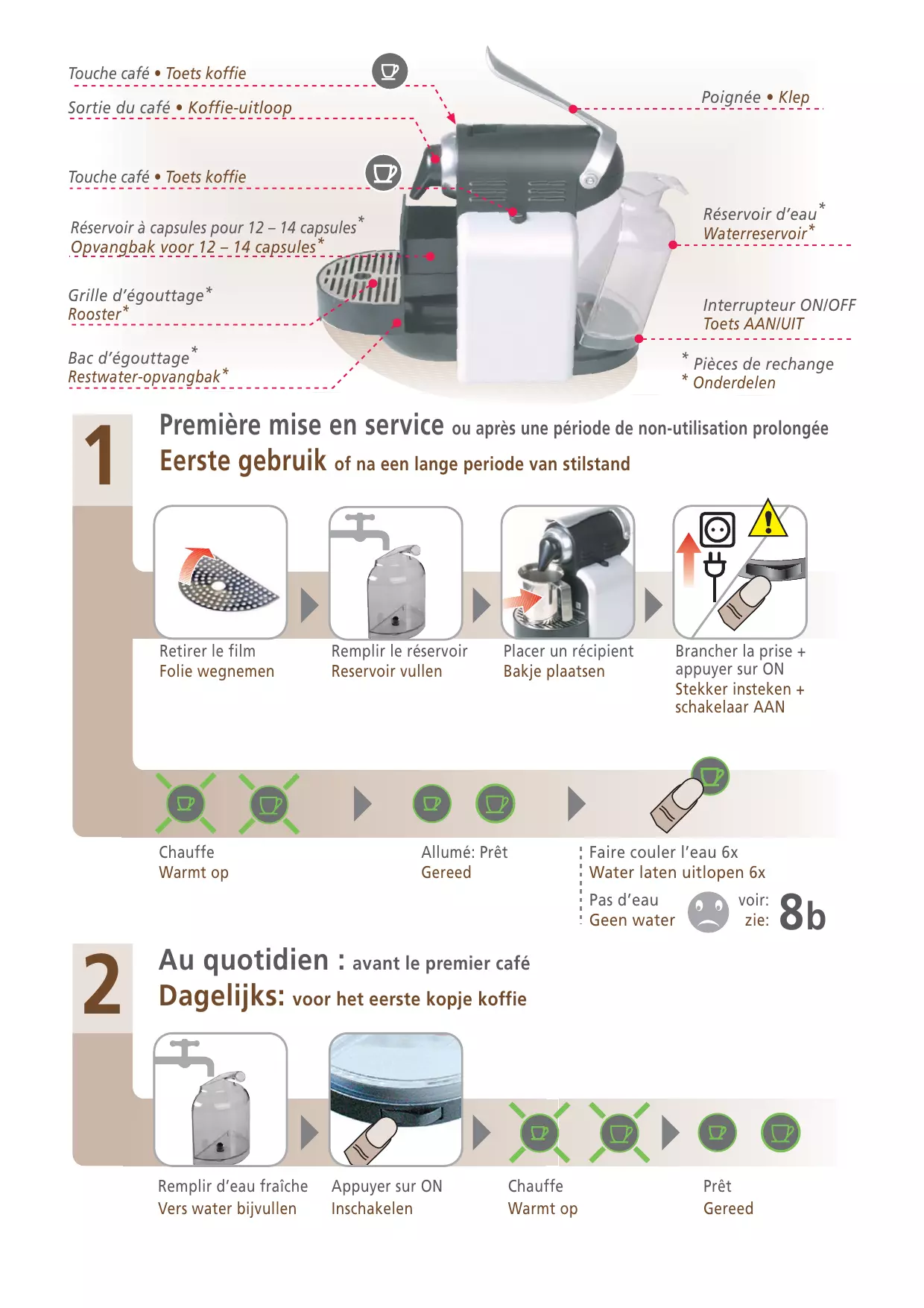 Touche café • Toets koffie

Sortie du café • Koffie-uitloop

Touche café • Toets koffie

Réservoir à capsules pour 12 – 14 capsules*
Opvangbak voor 12 – 14 capsules*

Grille d'égouttage*
Rooster*

Bac d'égouttage*
Restwater-opvangbak*

Poignée • Klep

Réservoir d'eau*
Waterreservoir*

Interrupteur ON/OFF
Toets AAN/UIT

* Pièces de rechange
* Onderdelen

1

Première mise en service ou après une période de non-utilisation prolongée
Eerste gebruik of na een lange periode van stilstand

Retirer le film
Folie wegnemen

Remplir le réservoir
Reservoir vullen

Placer un récipient
Bakje plaatsen

Brancher la prise + appuyer sur ON
Stekker insteken + schakelaar AAN

Chauffe
Warmt op

Allumé: Prêt
Gereed

Faire couler l'eau 6x
Water laten uitlopen 6x

Pas d'eau
Geen water

voir:
zie: 8b

2

Au quotidien : avant le premier café
Dagelijks: voor het eerste kopje koffie

Remplir d'eau fraîche
Vers water bijvullen

Appuyer sur ON
Inschakelen

Chauffe
Warmt op

Prêt
Gereed