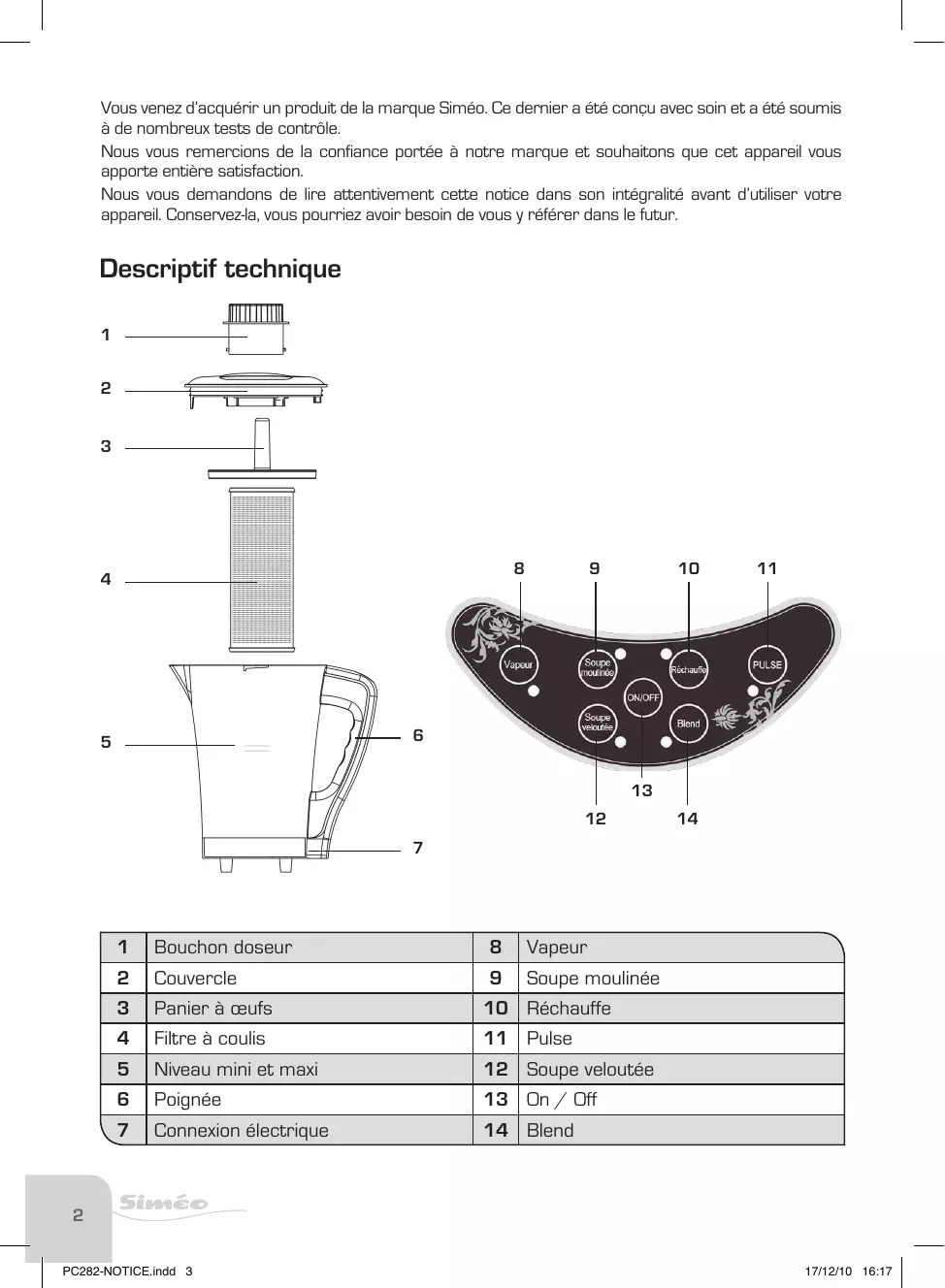 Vous venez d'acquérir un produit de la marque Siméo. Ce dernier a été conçu avec soin et a été soumis à de nombreux tests de contrôle.

Nous vous remercions de la confiance portée à notre marque et souhaitons que cet appareil vous apporte entière satisfaction.

Nous vous demandons de lire attentivement cette notice dans son intégralité avant d'utiliser votre appareil. Conservez-la, vous pourriez avoir besoin de vous y référer dans le futur.

Descriptif technique

1
2
3
4
5
6
7

8 9 10 11

Vapeur
Soupe moulinée
Réchauffe
PULSE
ON/OFF
Soupe veloutée
Blend

13
12 14

| 1 | Bouchon doseur | 8 | Vapeur |
|---|---|---|---|
| 2 | Couvercle | 9 | Soupe moulinée |
| 3 | Panier à œufs | 10 | Réchauffe |
| 4 | Filtre à coulis | 11 | Pulse |
| 5 | Niveau mini et maxi | 12 | Soupe veloutée |
| 6 | Poignée | 13 | On / Off |
| 7 | Connexion électrique | 14 | Blend |

2 Siméo

PC282-NOTICE.indd 3 17/12/10 16:17