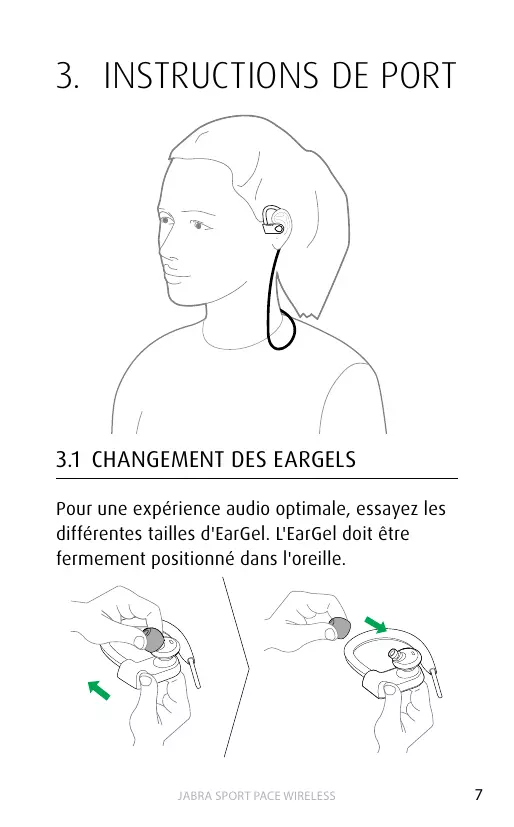 3. INSTRUCTIONS DE PORT

3.1 CHANGEMENT DES EARGELS

Pour une expérience audio optimale, essayez les différentes tailles d'EarGel. L'EarGel doit être fermement positionné dans l'oreille.

JABRA SPORT PACE WIRELESS

7