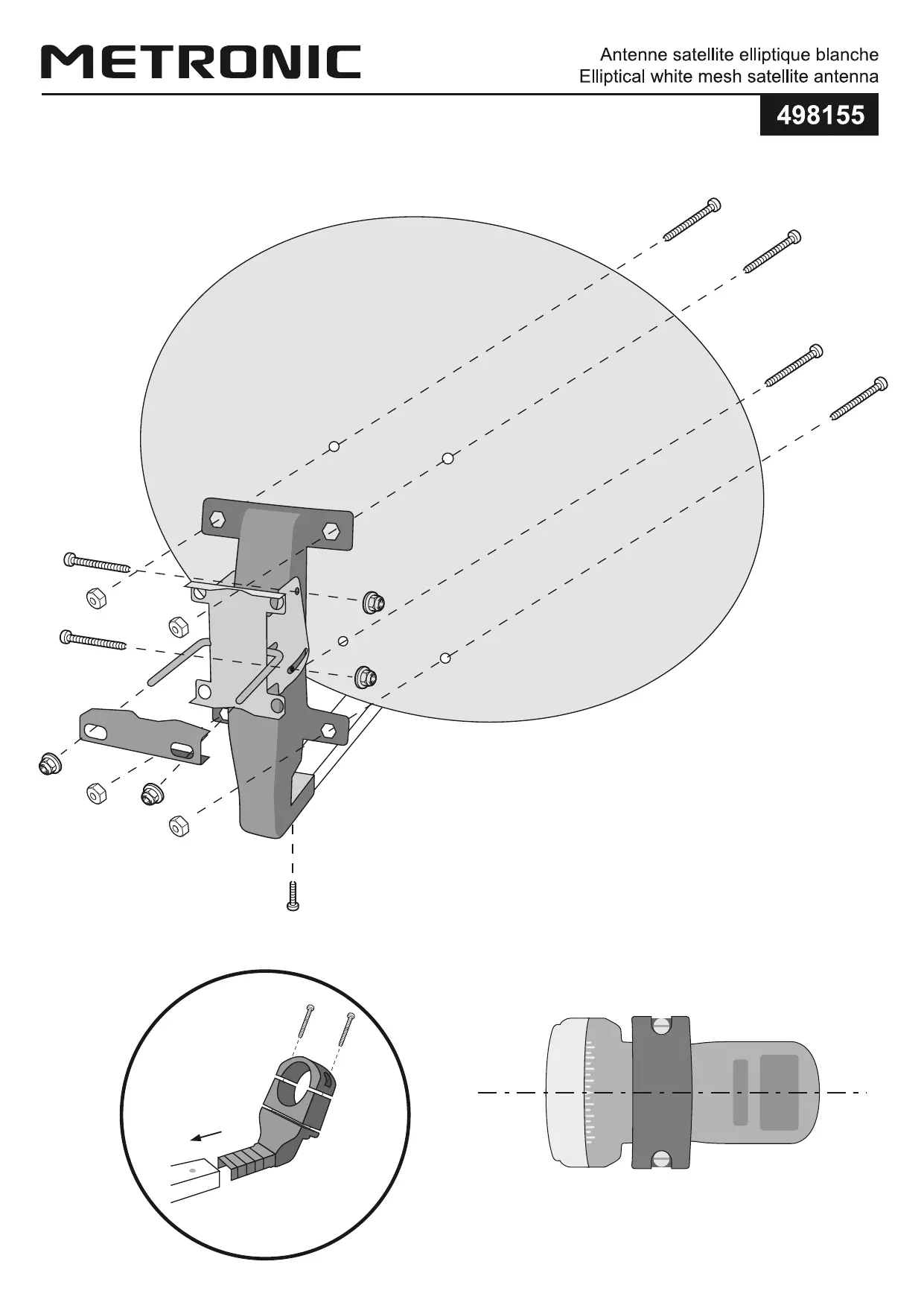 METRONIC

Antenne satellite elliptique blanche
Elliptical white mesh satellite antenna

498155