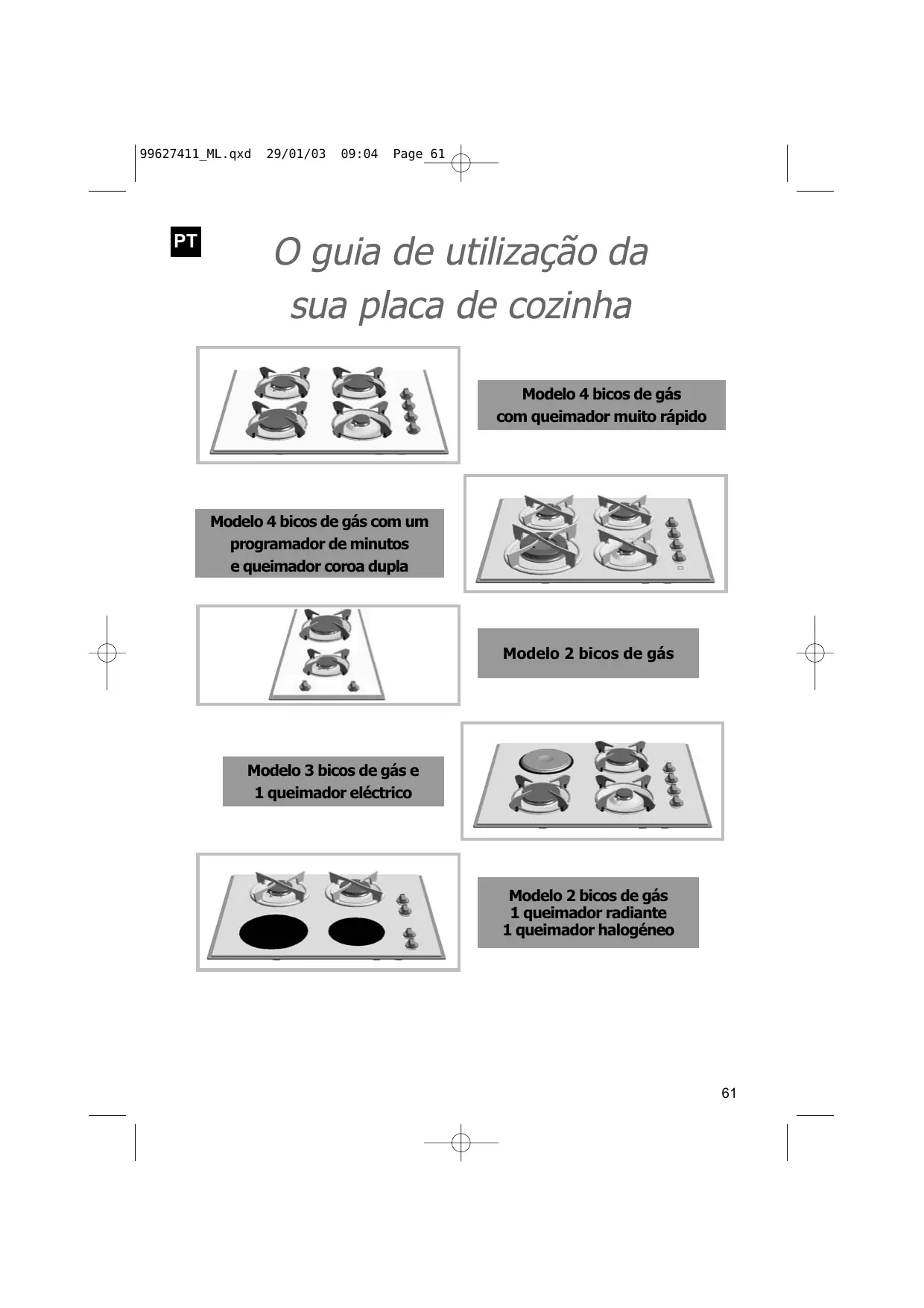 99627411_ML.qxd 29/01/03 09:04 Page 61

PT

O guia de utilização da sua placa de cozinha

Modelo 4 bicos de gás com queimador muito rápido

Modelo 4 bicos de gás com um programador de minutos e queimador coroa dupla

Modelo 2 bicos de gás

Modelo 3 bicos de gás e 1 queimador eléctrico

Modelo 2 bicos de gás
1 queimador radiante
1 queimador halogéneo

61