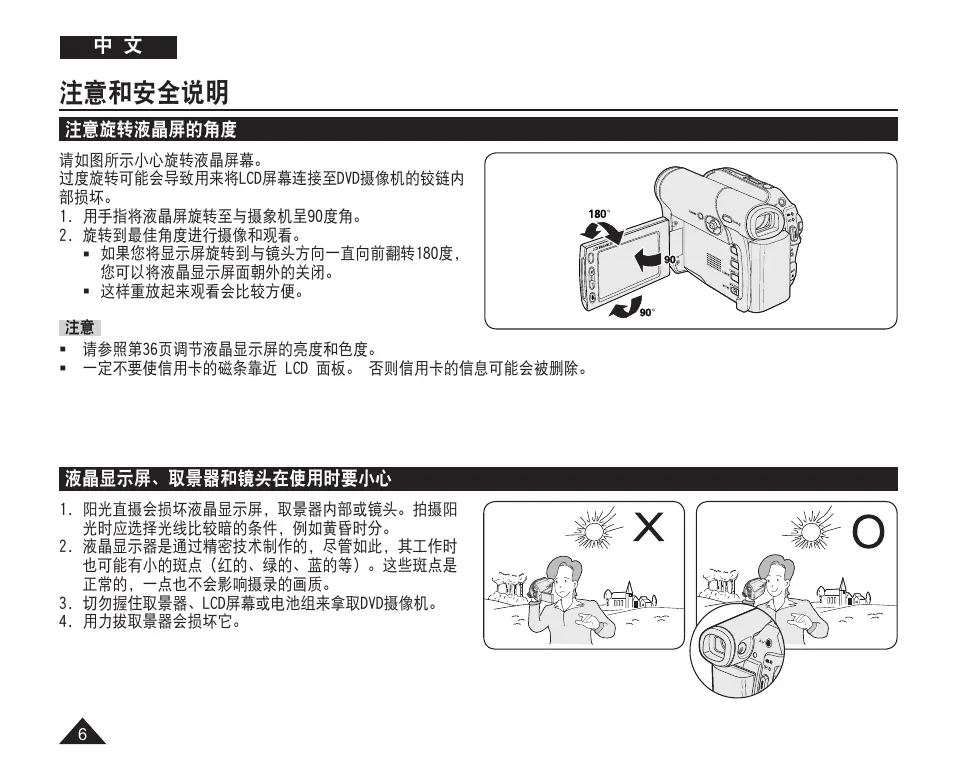 中 文

注意和安全说明

注意旋转液晶屏的角度

请如图所示小心旋转液晶屏幕。
过度旋转可能会导致用来将LCD屏幕连接至DVD摄像机的铰链内部损坏。
1. 用手指将液晶屏旋转至与摄象机呈90度角。
2. 旋转到最佳角度进行摄像和观看。
▪ 如果您将显示屏旋转到与镜头方向一直向前翻转180度，您可以将液晶显示屏面朝外的关闭。
▪ 这样重放起来观看会比较方便。

180°
90°
90°

注意
▪ 请参照第36页调节液晶显示屏的亮度和色度。
▪ 一定不要使信用卡的磁条靠近 LCD 面板。 否则信用卡的信息可能会被删除。

液晶显示屏、取景器和镜头在使用时要小心

1. 阳光直摄会损坏液晶显示屏，取景器内部或镜头。拍摄阳光时应选择光线比较暗的条件，例如黄昏时分。
2. 液晶显示器是通过精密技术制作的，尽管如此，其工作时也可能有小的斑点（红的、绿的、蓝的等）。这些斑点是正常的，一点也不会影响摄录的画质。
3. 切勿握住取景器、LCD屏幕或电池组来拿取DVD摄像机。
4. 用力拔取景器会损坏它。

X
O

6