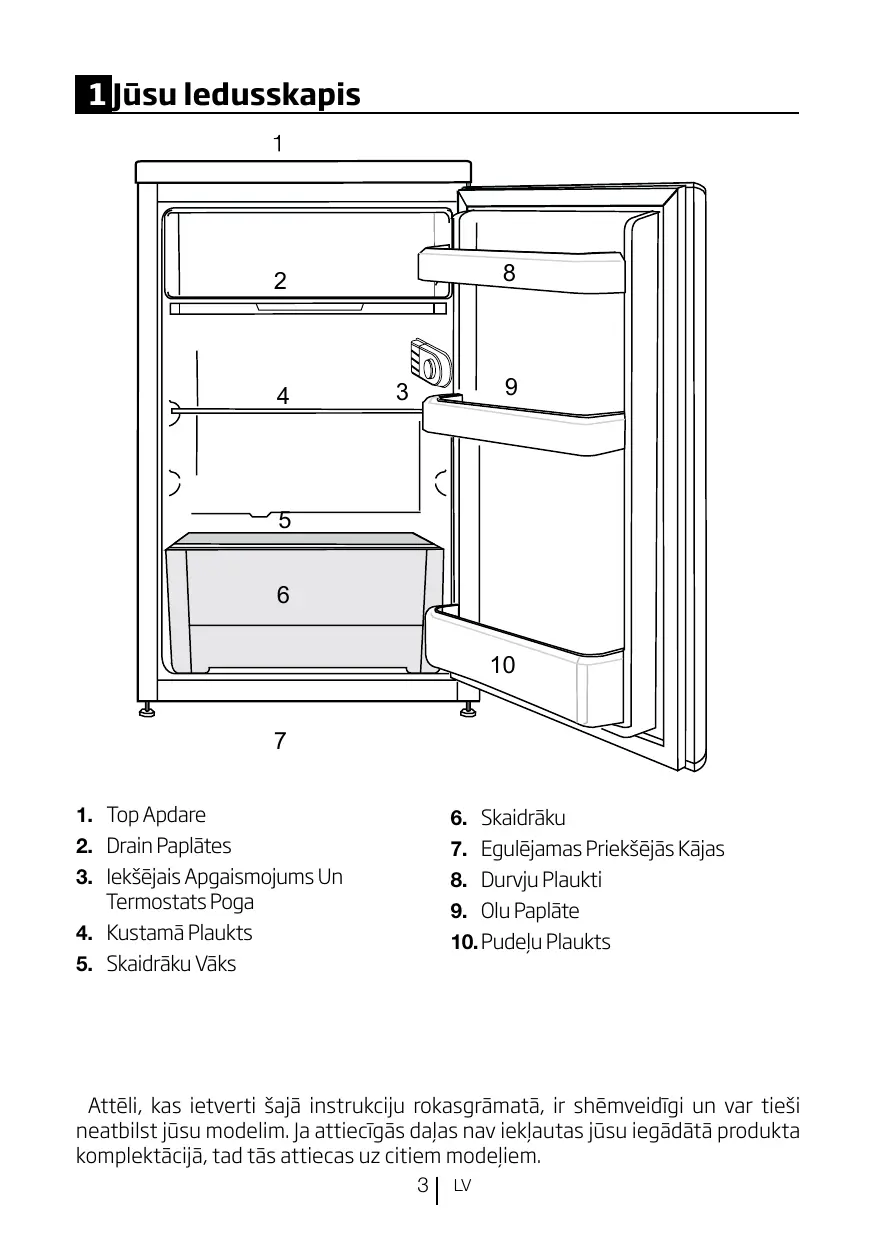 1 Jūsu ledusskapis

1

2

8

4

3

9

5

6

10

7

1. Top Apdare
2. Drain Paplātes
3. Iekšējais Apgaismojums Un Termostats Poga
4. Kustamā Plaukts
5. Skaidrāku Vāks

6. Skaidrāku
7. Egulējamas Priekšējās Kājas
8. Durvju Plaukti
9. Olu Paplāte
10. Pudeļu Plaukts

Attēli, kas ietverti šajā instrukciju rokasgrāmatā, ir shēmveidīgi un var tieši neatbilst jūsu modelim. Ja attiecīgās daļas nav iekļautas jūsu iegādātā produkta komplektācijā, tad tās attiecas uz citiem modeļiem.

3 LV