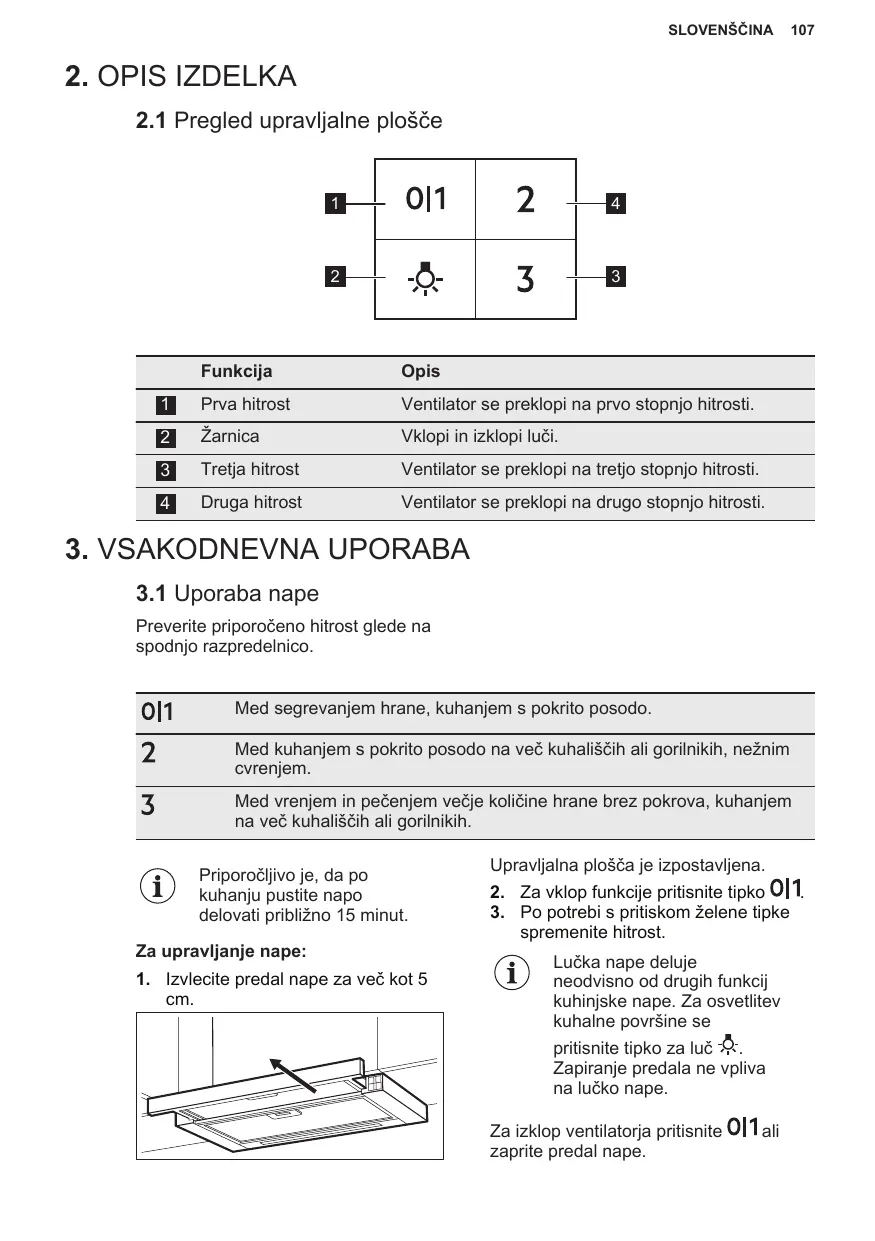 SLOVENŠČINA 107

2. OPIS IZDELKA

2.1 Pregled upravljalne plošče

1 0|1 2 4
2 3 3

| | Funkcija | Opis |
|---|---|---|
| 1 | Prva hitrost | Ventilator se preklopi na prvo stopnjo hitrosti. |
| 2 | Žarnica | Vklopi in izklopi luči. |
| 3 | Tretja hitrost | Ventilator se preklopi na tretjo stopnjo hitrosti. |
| 4 | Druga hitrost | Ventilator se preklopi na drugo stopnjo hitrosti. |

3. VSAKODNEVNA UPORABA

3.1 Uporaba nape

Preverite priporočeno hitrost glede na spodnjo razpredelnico.

| | |
|---|---|
| 0\|1 | Med segrevanjem hrane, kuhanjem s pokrito posodo. |
| 2 | Med kuhanjem s pokrito posodo na več kuhališčih ali gorilnikih, nežnim cvrenjem. |
| 3 | Med vrenjem in pečenjem večje količine hrane brez pokrova, kuhanjem na več kuhališčih ali gorilnikih. |

Priporočljivo je, da po kuhanju pustite napo delovati približno 15 minut.

Za upravljanje nape:

1. Izvlecite predal nape za več kot 5 cm.

Upravljalna plošča je izpostavljena.

2. Za vklop funkcije pritisnite tipko 0|1.
3. Po potrebi s pritiskom želene tipke spremenite hitrost.

Lučka nape deluje neodvisno od drugih funkcij kuhinjske nape. Za osvetlitev kuhalne površine se pritisnite tipko za luč. Zapiranje predala ne vpliva na lučko nape.

Za izklop ventilatorja pritisnite 0|1 ali zaprite predal nape.