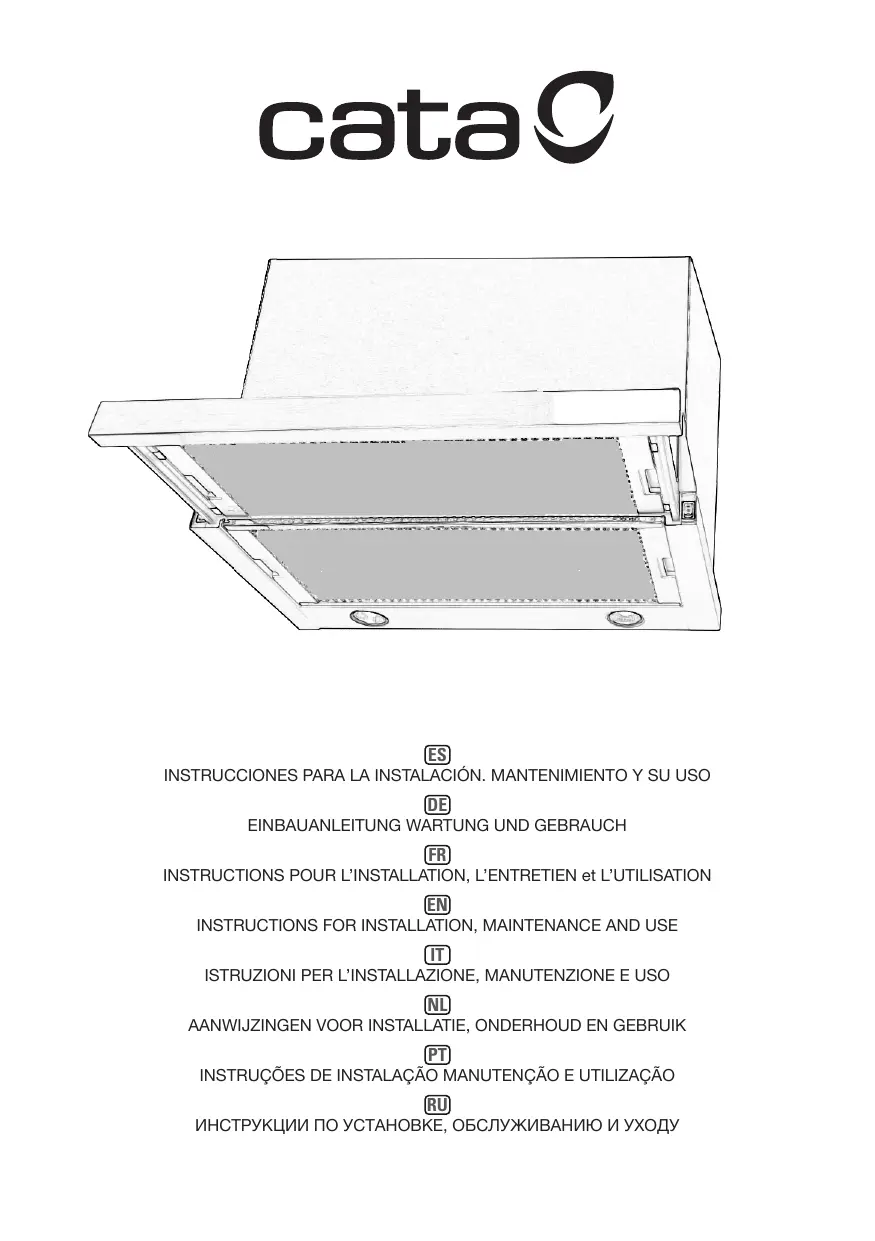 cata

ES
INSTRUCCIONES PARA LA INSTALACIÓN. MANTENIMIENTO Y SU USO

DE
EINBAUANLEITUNG WARTUNG UND GEBRAUCH

FR
INSTRUCTIONS POUR L'INSTALLATION, L'ENTRETIEN et L'UTILISATION

EN
INSTRUCTIONS FOR INSTALLATION, MAINTENANCE AND USE

IT
ISTRUZIONI PER L'INSTALLAZIONE, MANUTENZIONE E USO

NL
AANWIJZINGEN VOOR INSTALLATIE, ONDERHOUD EN GEBRUIK

PT
INSTRUÇÕES DE INSTALAÇÃO MANUTENÇÃO E UTILIZAÇÃO

RU
ИНСТРУКЦИИ ПО УСТАНОВКЕ, ОБСЛУЖИВАНИЮ И УХОДУ