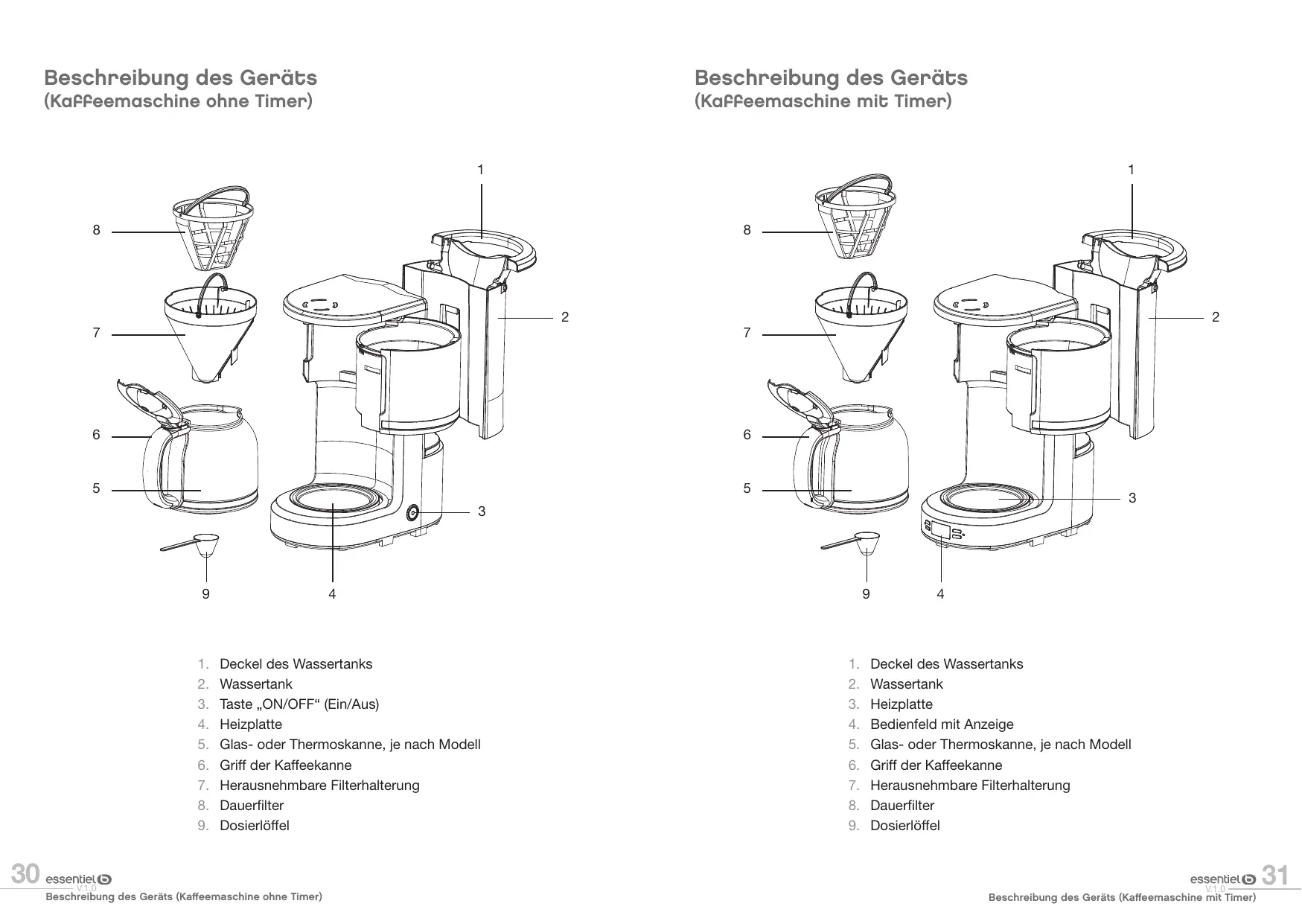 Beschreibung des Geräts
(Kaffeemaschine ohne Timer)

1
8
2
7
6
5
3
9
4

1. Deckel des Wassertanks
2. Wassertank
3. Taste „ON/OFF“ (Ein/Aus)
4. Heizplatte
5. Glas- oder Thermoskanne, je nach Modell
6. Griff der Kaffeekanne
7. Herausnehmbare Filterhalterung
8. Dauerfilter
9. Dosierlöffel

30 essentiel b
V.1.0
Beschreibung des Geräts (Kaffeemaschine ohne Timer)

Beschreibung des Geräts
(Kaffeemaschine mit Timer)

1
8
2
7
6
5
3
9
4

1. Deckel des Wassertanks
2. Wassertank
3. Heizplatte
4. Bedienfeld mit Anzeige
5. Glas- oder Thermoskanne, je nach Modell
6. Griff der Kaffeekanne
7. Herausnehmbare Filterhalterung
8. Dauerfilter
9. Dosierlöffel

essentiel b 31
V.1.0
Beschreibung des Geräts (Kaffeemaschine mit Timer)