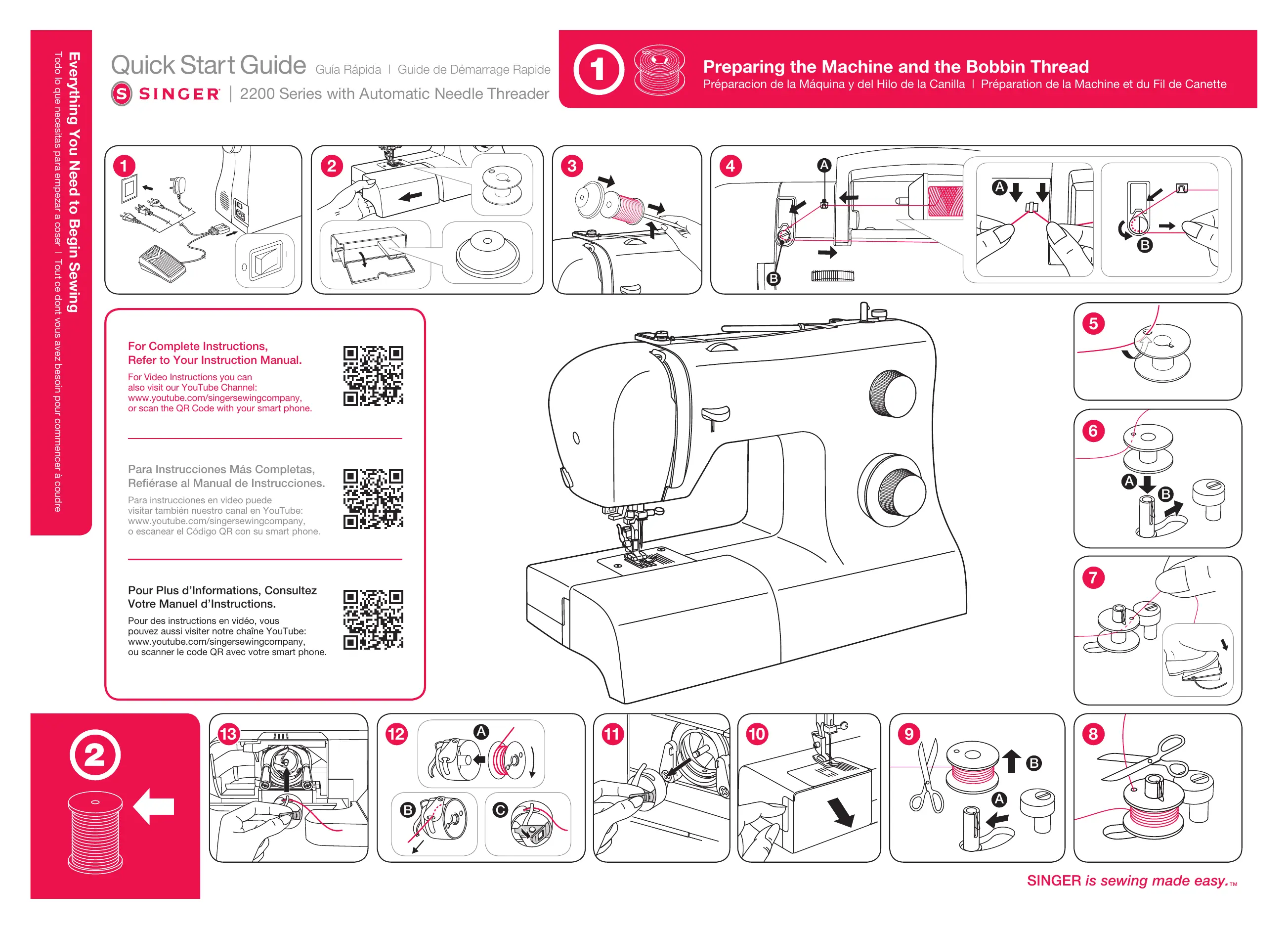 Everything You Need to Begin Sewing
Todo lo que necesitas para empezar a coser | Tout ce dont vous avez besoin pour commencer à coudre

Quick Start Guide Guía Rápida | Guide de Démarrage Rapide
S SINGER | 2200 Series with Automatic Needle Threader

1

Preparing the Machine and the Bobbin Thread
Préparacion de la Máquina y del Hilo de la Canilla | Préparation de la Machine et du Fil de Canette

1

2

3

4
A
B
A
B

For Complete Instructions,
Refer to Your Instruction Manual.
For Video Instructions you can also visit our YouTube Channel: www.youtube.com/singersewingcompany, or scan the QR Code with your smart phone.

Para Instrucciones Más Completas,
Refiérase al Manual de Instrucciones.
Para instrucciones en video puede visitar también nuestro canal en YouTube: www.youtube.com/singersewingcompany, o escanear el Código QR con su smart phone.

Pour Plus d'Informations, Consultez
Votre Manuel d'Instructions.
Pour des instructions en vidéo, vous pouvez aussi visiter notre chaîne YouTube: www.youtube.com/singersewingcompany, ou scanner le code QR avec votre smart phone.

5

6
A
B

7

2

13

12
A
B
C

11

10

9
B
A

8

SINGER is sewing made easy.™