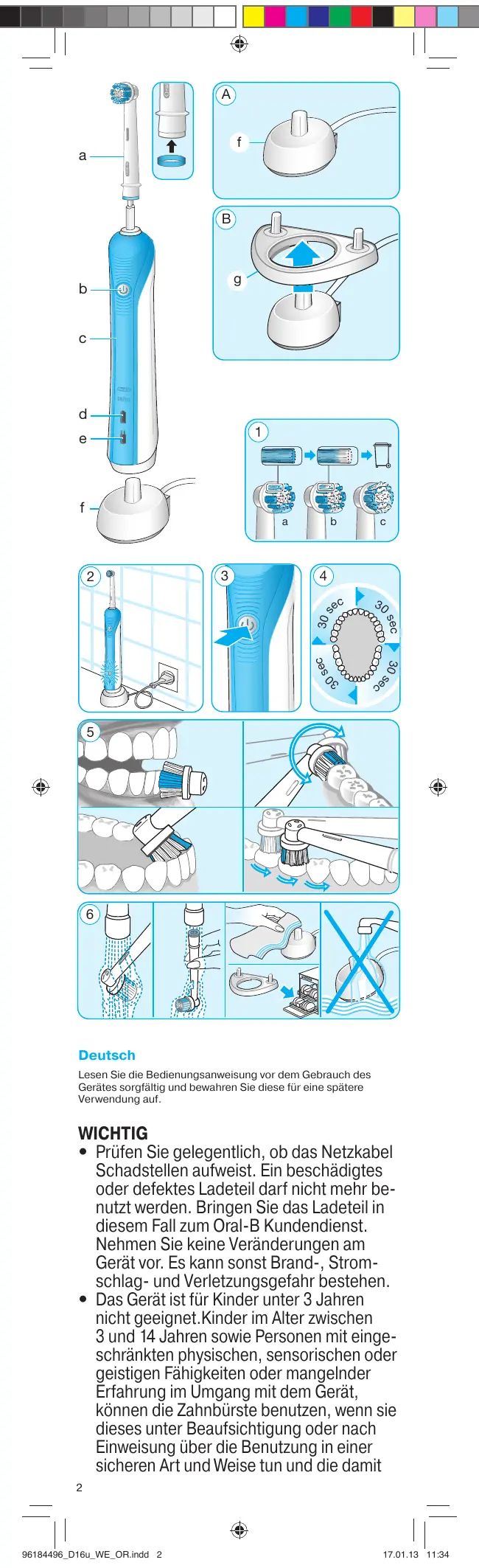 a

b

c

d

e

f

A

f

B

g

1

a b c

2

3

4

30 sec 30 sec 30 sec 30 sec

5

6

Deutsch

Lesen Sie die Bedienungsanweisung vor dem Gebrauch des Gerätes sorgfältig und bewahren Sie diese für eine spätere Verwendung auf.

WICHTIG

• Prüfen Sie gelegentlich, ob das Netzkabel Schadstellen aufweist. Ein beschädigtes oder defektes Ladeteil darf nicht mehr benutzt werden. Bringen Sie das Ladeteil in diesem Fall zum Oral-B Kundendienst. Nehmen Sie keine Veränderungen am Gerät vor. Es kann sonst Brand-, Stromschlag- und Verletzungsgefahr bestehen.

• Das Gerät ist für Kinder unter 3 Jahren nicht geeignet.Kinder im Alter zwischen 3 und 14 Jahren sowie Personen mit eingeschränkten physischen, sensorischen oder geistigen Fähigkeiten oder mangelnder Erfahrung im Umgang mit dem Gerät, können die Zahnbürste benutzen, wenn sie dieses unter Beaufsichtigung oder nach Einweisung über die Benutzung in einer sicheren Art und Weise tun und die damit

2

96184496_D16u_WE_OR.indd 2 17.01.13 11:34