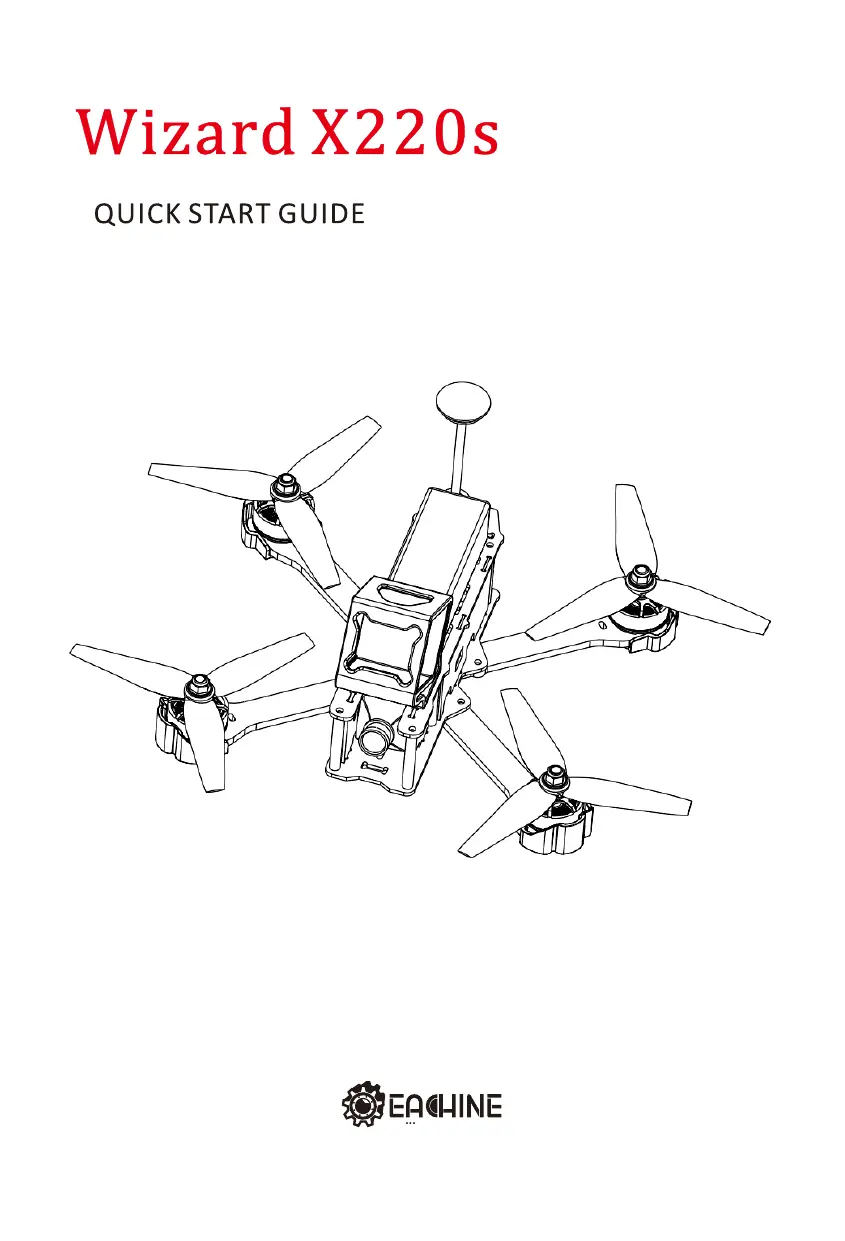 Wizard X220s

QUICK START GUIDE

EACHINE