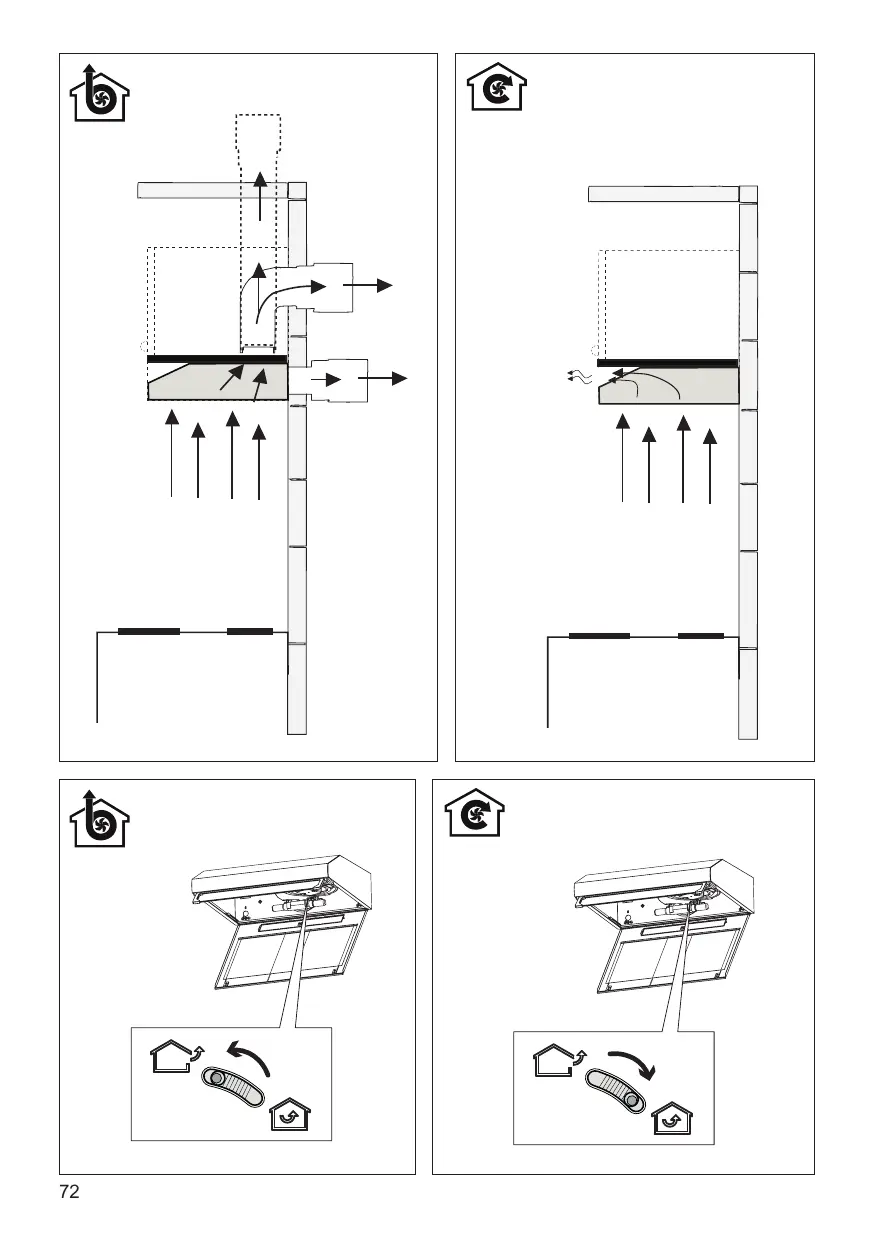 72