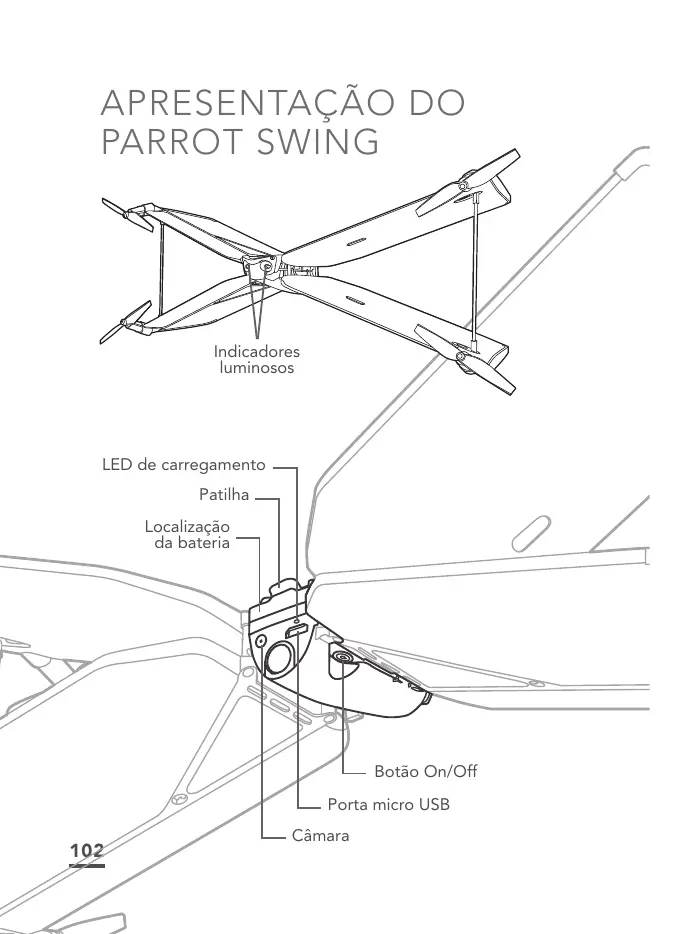 APRESENTAÇÃO DO PARROT SWING

Indicadores luminosos

LED de carregamento

Patilha

Localização da bateria

Botão On/Off

Porta micro USB

Câmara

102