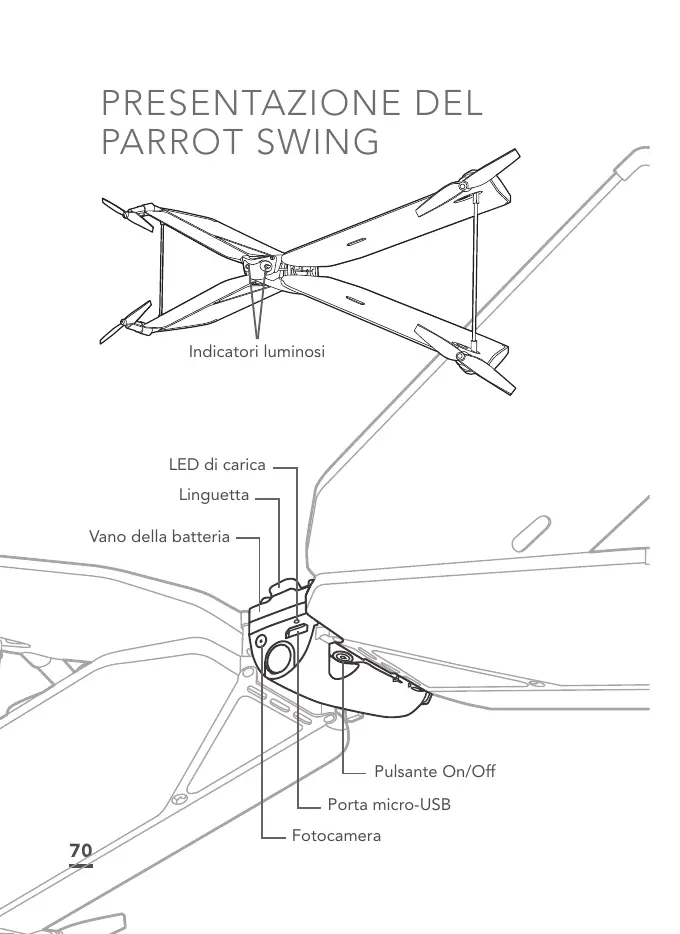 PRESENTAZIONE DEL PARROT SWING

Indicatori luminosi

LED di carica

Linguetta

Vano della batteria

Pulsante On/Off

Porta micro-USB

Fotocamera

70