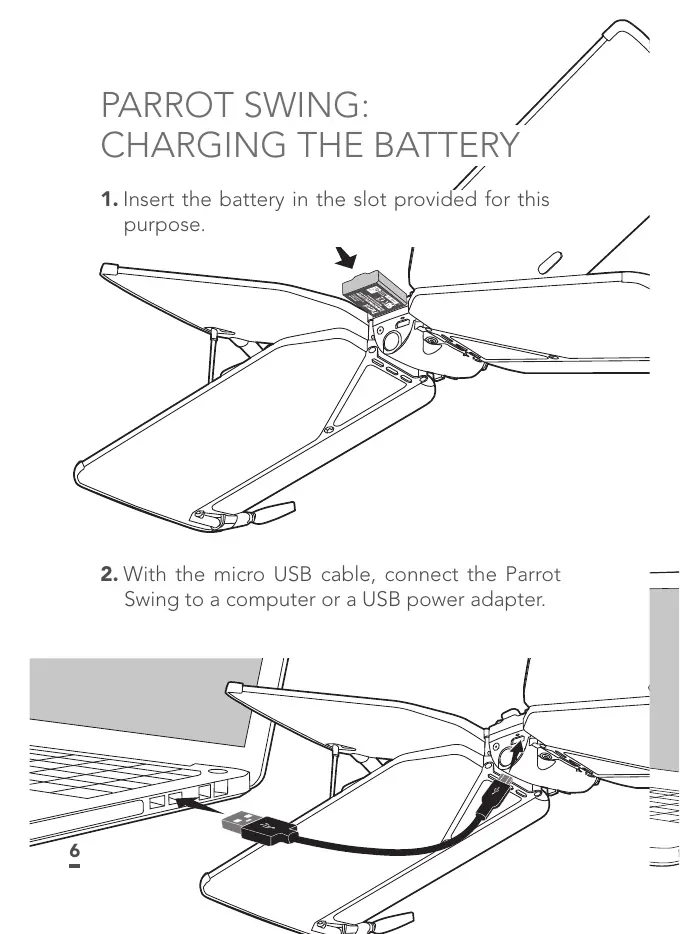 PARROT SWING:
CHARGING THE BATTERY

1. Insert the battery in the slot provided for this purpose.

2. With the micro USB cable, connect the Parrot Swing to a computer or a USB power adapter.

6