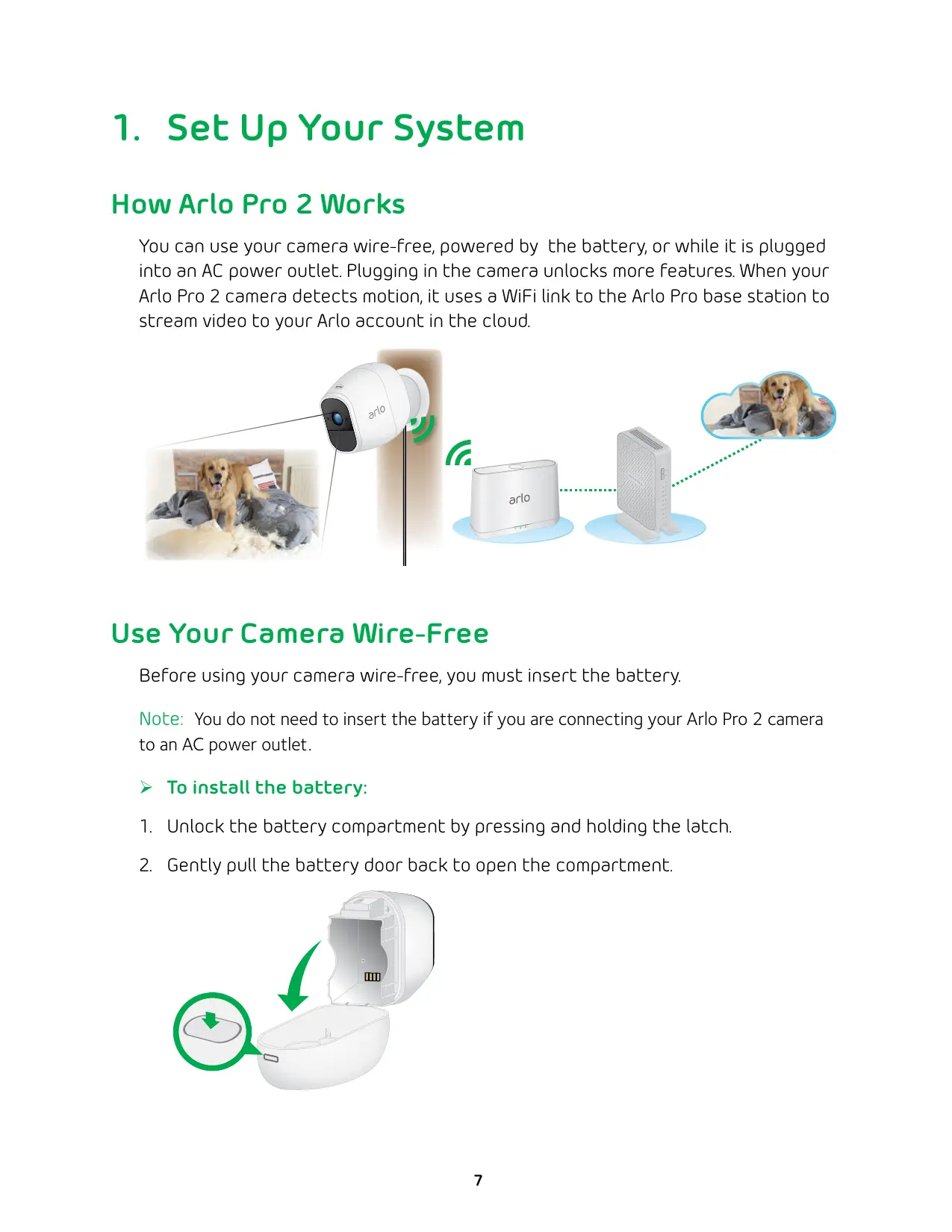 1. Set Up Your System

How Arlo Pro 2 Works

You can use your camera wire-free, powered by the battery, or while it is plugged into an AC power outlet. Plugging in the camera unlocks more features. When your Arlo Pro 2 camera detects motion, it uses a WiFi link to the Arlo Pro base station to stream video to your Arlo account in the cloud.

arlo

arlo

Use Your Camera Wire-Free

Before using your camera wire-free, you must insert the battery.

Note: You do not need to insert the battery if you are connecting your Arlo Pro 2 camera to an AC power outlet.

➢ To install the battery:

1. Unlock the battery compartment by pressing and holding the latch.

2. Gently pull the battery door back to open the compartment.

7