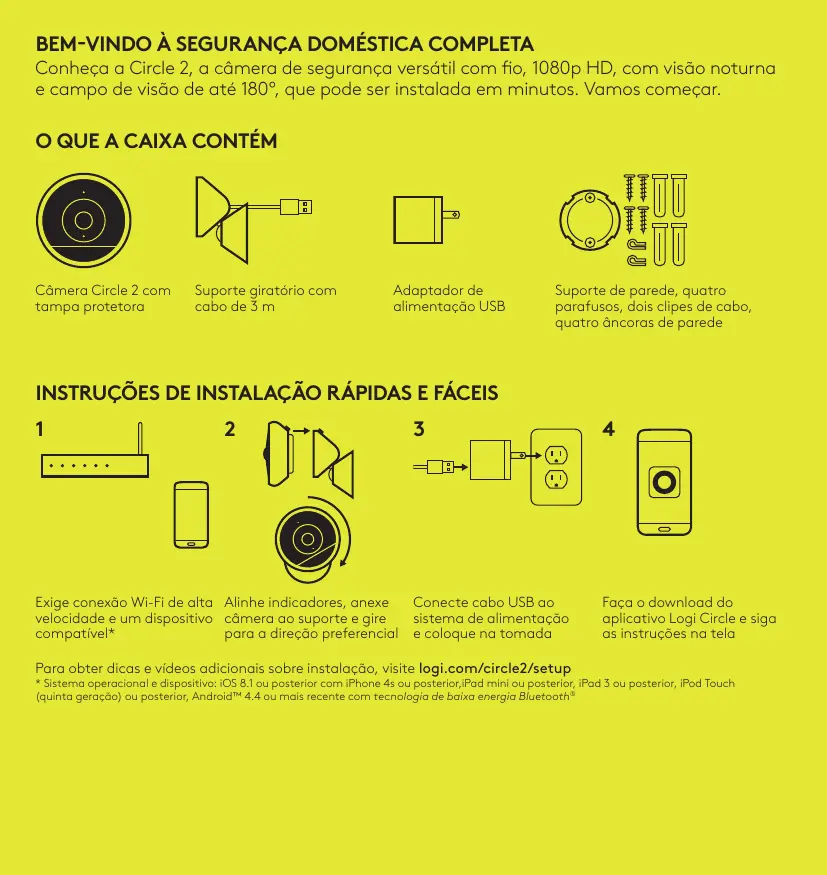 BEM-VINDO À SEGURANÇA DOMÉSTICA COMPLETA
Conheça a Circle 2, a câmera de segurança versátil com fio, 1080p HD, com visão noturna e campo de visão de até 180°, que pode ser instalada em minutos. Vamos começar.

O QUE A CAIXA CONTÉM

Câmera Circle 2 com tampa protetora

Suporte giratório com cabo de 3 m

Adaptador de alimentação USB

Suporte de parede, quatro parafusos, dois clipes de cabo, quatro âncoras de parede

INSTRUÇÕES DE INSTALAÇÃO RÁPIDAS E FÁCEIS

1

Exige conexão Wi-Fi de alta velocidade e um dispositivo compatível*

2

Alinhe indicadores, anexe câmera ao suporte e gire para a direção preferencial

3

Conecte cabo USB ao sistema de alimentação e coloque na tomada

4

Faça o download do aplicativo Logi Circle e siga as instruções na tela

Para obter dicas e vídeos adicionais sobre instalação, visite logi.com/circle2/setup
* Sistema operacional e dispositivo: iOS 8.1 ou posterior com iPhone 4s ou posterior,iPad mini ou posterior, iPad 3 ou posterior, iPod Touch (quinta geração) ou posterior, Android™ 4.4 ou mais recente com tecnologia de baixa energia Bluetooth®