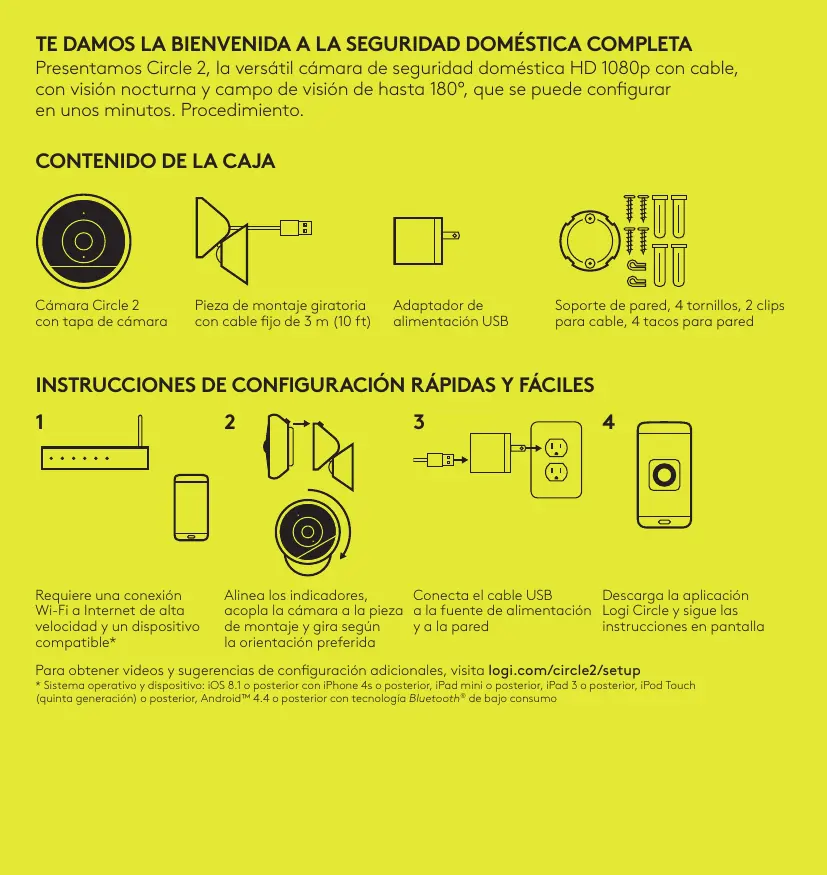 TE DAMOS LA BIENVENIDA A LA SEGURIDAD DOMÉSTICA COMPLETA
Presentamos Circle 2, la versátil cámara de seguridad doméstica HD 1080p con cable, con visión nocturna y campo de visión de hasta 180°, que se puede configurar en unos minutos. Procedimiento.

CONTENIDO DE LA CAJA

Cámara Circle 2 con tapa de cámara

Pieza de montaje giratoria con cable fijo de 3 m (10 ft)

Adaptador de alimentación USB

Soporte de pared, 4 tornillos, 2 clips para cable, 4 tacos para pared

INSTRUCCIONES DE CONFIGURACIÓN RÁPIDAS Y FÁCILES

1
Requiere una conexión Wi-Fi a Internet de alta velocidad y un dispositivo compatible*

2
Alinea los indicadores, acopla la cámara a la pieza de montaje y gira según la orientación preferida

3
Conecta el cable USB a la fuente de alimentación y a la pared

4
Descarga la aplicación Logi Circle y sigue las instrucciones en pantalla

Para obtener videos y sugerencias de configuración adicionales, visita logi.com/circle2/setup
* Sistema operativo y dispositivo: iOS 8.1 o posterior con iPhone 4s o posterior, iPad mini o posterior, iPad 3 o posterior, iPod Touch (quinta generación) o posterior, Android™ 4.4 o posterior con tecnología Bluetooth® de bajo consumo