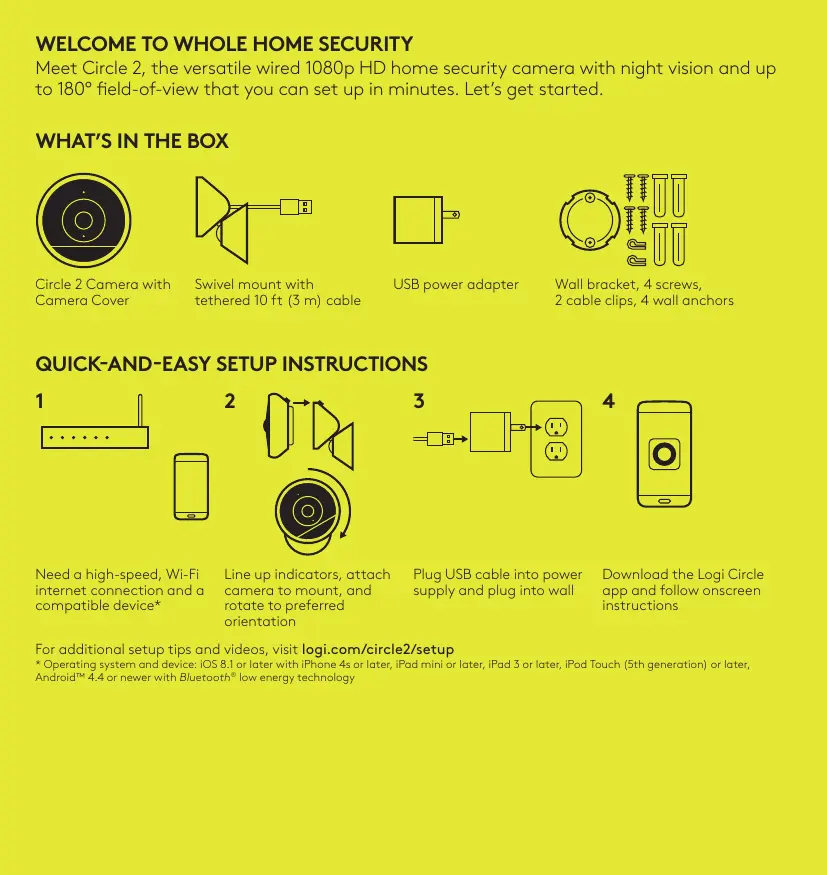 WELCOME TO WHOLE HOME SECURITY
Meet Circle 2, the versatile wired 1080p HD home security camera with night vision and up to 180° field-of-view that you can set up in minutes. Let's get started.

WHAT'S IN THE BOX

Circle 2 Camera with Camera Cover

Swivel mount with tethered 10 ft (3 m) cable

USB power adapter

Wall bracket, 4 screws, 2 cable clips, 4 wall anchors

QUICK-AND-EASY SETUP INSTRUCTIONS

1

Need a high-speed, Wi-Fi internet connection and a compatible device*

2

Line up indicators, attach camera to mount, and rotate to preferred orientation

3

Plug USB cable into power supply and plug into wall

4

Download the Logi Circle app and follow onscreen instructions

For additional setup tips and videos, visit logi.com/circle2/setup
* Operating system and device: iOS 8.1 or later with iPhone 4s or later, iPad mini or later, iPad 3 or later, iPod Touch (5th generation) or later, Android™ 4.4 or newer with Bluetooth® low energy technology