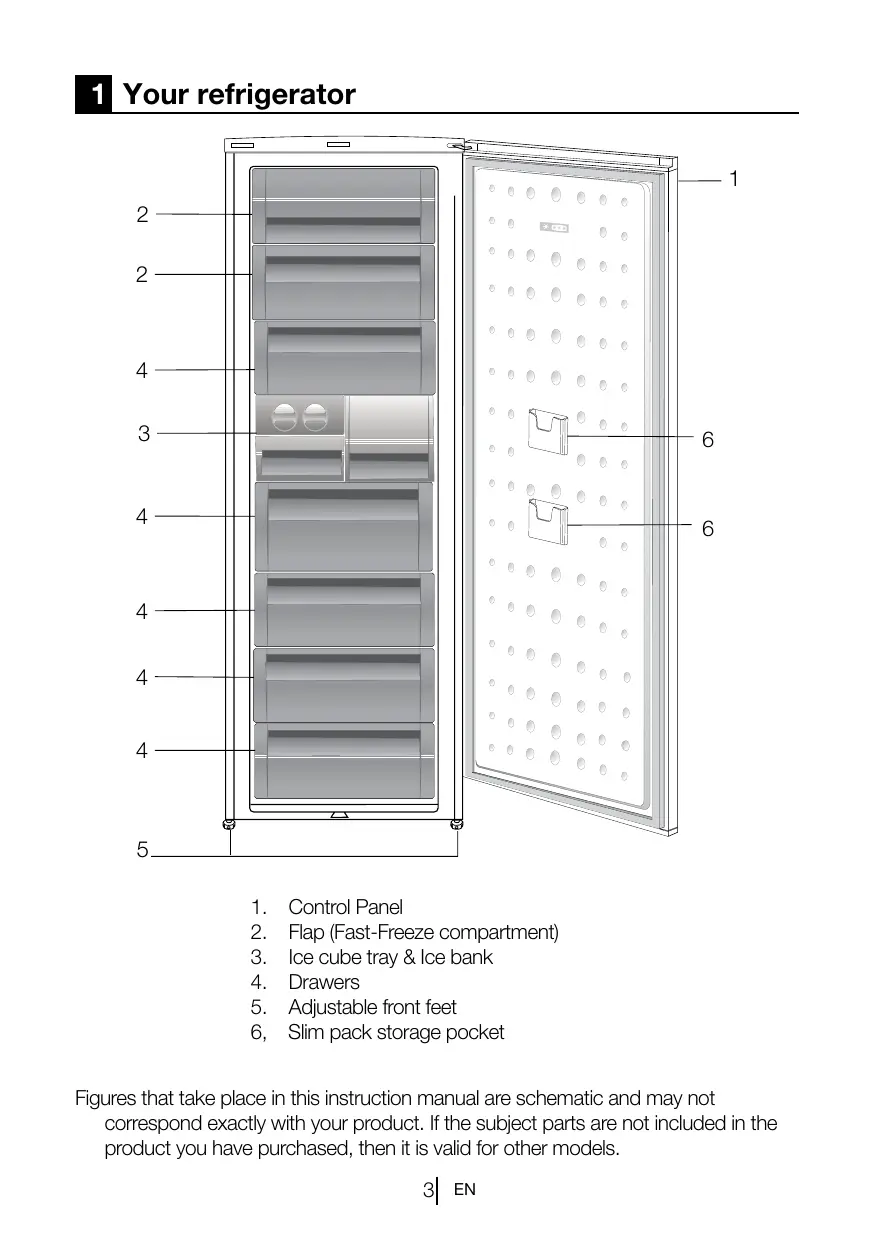 1 Your refrigerator

1
2
2
4
3
6
4
6
4
4
4
5

1. Control Panel
2. Flap (Fast-Freeze compartment)
3. Ice cube tray & Ice bank
4. Drawers
5. Adjustable front feet
6, Slim pack storage pocket

Figures that take place in this instruction manual are schematic and may not correspond exactly with your product. If the subject parts are not included in the product you have purchased, then it is valid for other models.

3 EN