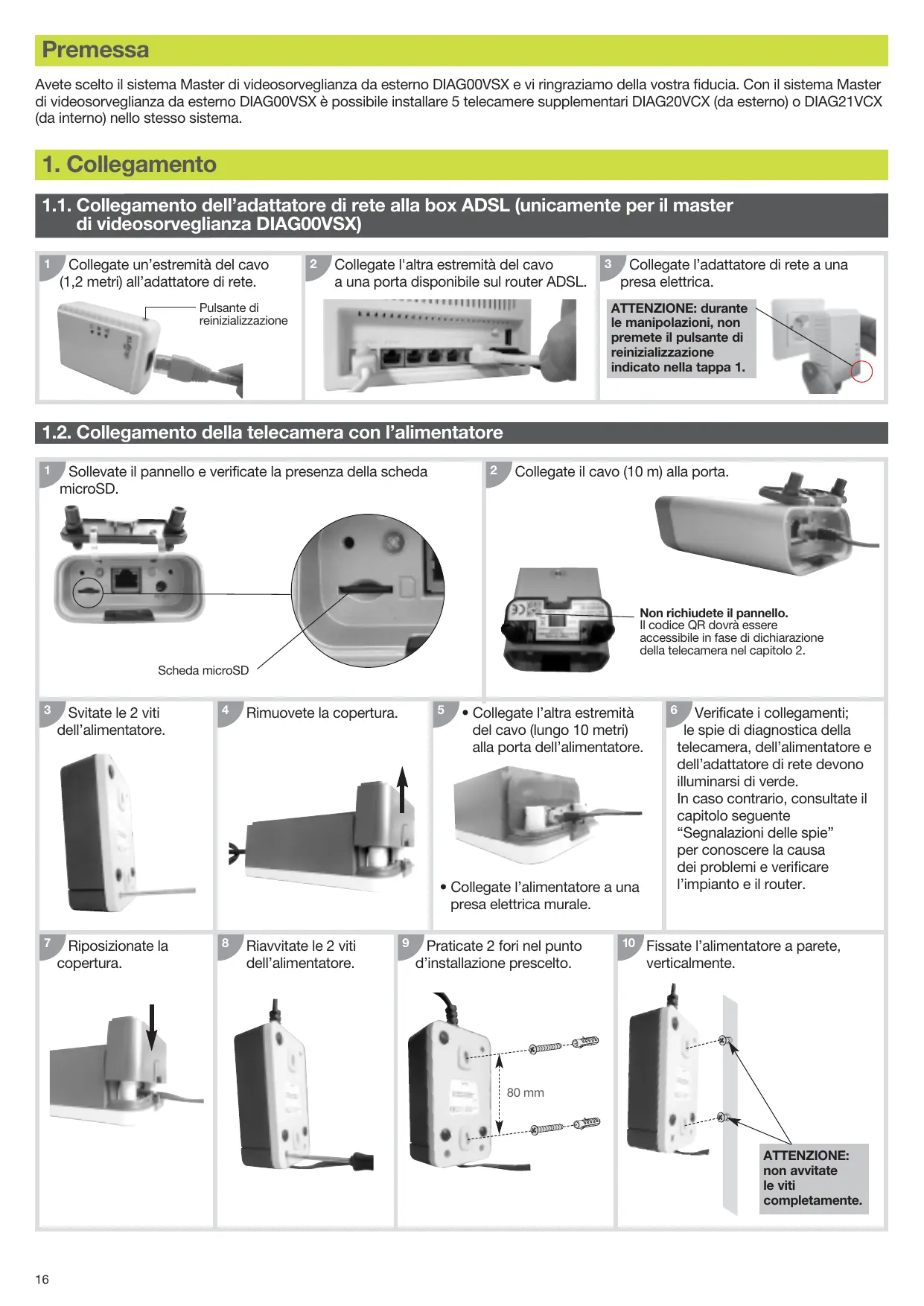 Premessa

Avete scelto il sistema Master di videosorveglianza da esterno DIAG00VSX e vi ringraziamo della vostra fiducia. Con il sistema Master di videosorveglianza da esterno DIAG00VSX è possibile installare 5 telecamere supplementari DIAG20VCX (da esterno) o DIAG21VCX (da interno) nello stesso sistema.

1. Collegamento

1.1. Collegamento dell'adattatore di rete alla box ADSL (unicamente per il master di videosorveglianza DIAG00VSX)

1 Collegate un'estremità del cavo (1,2 metri) all'adattatore di rete.

Pulsante di reinizializzazione

2 Collegate l'altra estremità del cavo a una porta disponibile sul router ADSL.

3 Collegate l'adattatore di rete a una presa elettrica.

ATTENZIONE: durante le manipolazioni, non premete il pulsante di reinizializzazione indicato nella tappa 1.

1.2. Collegamento della telecamera con l'alimentatore

1 Sollevate il pannello e verificate la presenza della scheda microSD.

Scheda microSD

2 Collegate il cavo (10 m) alla porta.

Non richiudete il pannello.
Il codice QR dovrà essere accessibile in fase di dichiarazione della telecamera nel capitolo 2.

3 Svitate le 2 viti dell'alimentatore.

4 Rimuovete la copertura.

5 • Collegate l'altra estremità del cavo (lungo 10 metri) alla porta dell'alimentatore.

• Collegate l'alimentatore a una presa elettrica murale.

6 Verificate i collegamenti; le spie di diagnostica della telecamera, dell'alimentatore e dell'adattatore di rete devono illuminarsi di verde.
In caso contrario, consultate il capitolo seguente "Segnalazioni delle spie" per conoscere la causa dei problemi e verificare l'impianto e il router.

7 Riposizionate la copertura.

8 Riavvitate le 2 viti dell'alimentatore.

9 Praticate 2 fori nel punto d'installazione prescelto.

80 mm

10 Fissate l'alimentatore a parete, verticalmente.

ATTENZIONE: non avvitate le viti completamente.

16