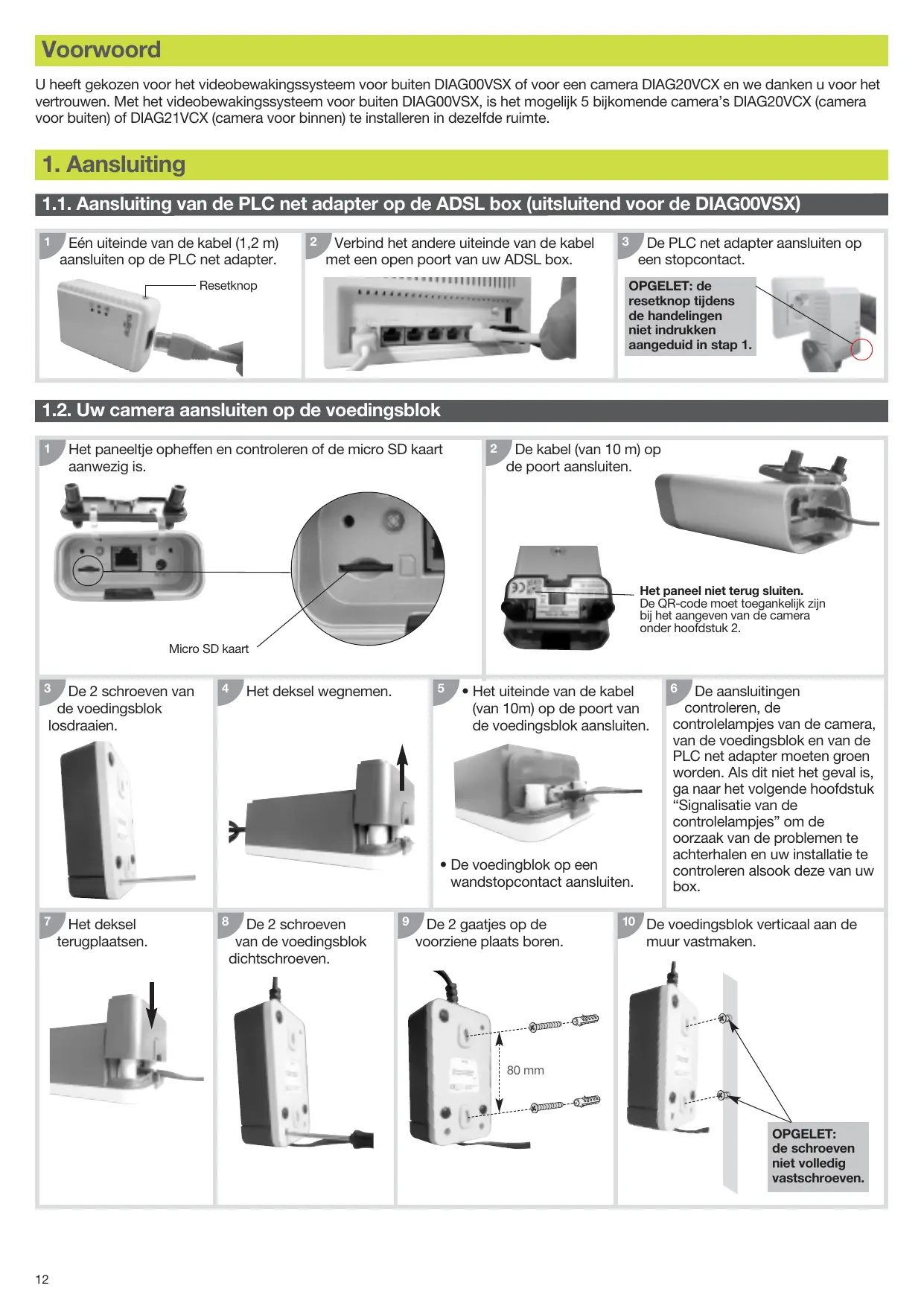 Voorwoord

U heeft gekozen voor het videobewakingssysteem voor buiten DIAG00VSX of voor een camera DIAG20VCX en we danken u voor het vertrouwen. Met het videobewakingssysteem voor buiten DIAG00VSX, is het mogelijk 5 bijkomende camera's DIAG20VCX (camera voor buiten) of DIAG21VCX (camera voor binnen) te installeren in dezelfde ruimte.

1. Aansluiting

1.1. Aansluiting van de PLC net adapter op de ADSL box (uitsluitend voor de DIAG00VSX)

1 Eén uiteinde van de kabel (1,2 m) aansluiten op de PLC net adapter.

Resetknop

2 Verbind het andere uiteinde van de kabel met een open poort van uw ADSL box.

3 De PLC net adapter aansluiten op een stopcontact.

OPGELET: de resetknop tijdens de handelingen niet indrukken aangeduid in stap 1.

1.2. Uw camera aansluiten op de voedingsblok

1 Het paneeltje opheffen en controleren of de micro SD kaart aanwezig is.

Micro SD kaart

2 De kabel (van 10 m) op de poort aansluiten.

Het paneel niet terug sluiten.
De QR-code moet toegankelijk zijn bij het aangeven van de camera onder hoofdstuk 2.

3 De 2 schroeven van de voedingsblok losdraaien.

4 Het deksel wegnemen.

5 • Het uiteinde van de kabel (van 10m) op de poort van de voedingsblok aansluiten.

• De voedingblok op een wandstopcontact aansluiten.

6 De aansluitingen controleren, de controlelampjes van de camera, van de voedingsblok en van de PLC net adapter moeten groen worden. Als dit niet het geval is, ga naar het volgende hoofdstuk "Signalisatie van de controlelampjes" om de oorzaak van de problemen te achterhalen en uw installatie te controleren alsook deze van uw box.

7 Het deksel terugplaatsen.

8 De 2 schroeven van de voedingsblok dichtschroeven.

9 De 2 gaatjes op de voorziene plaats boren.

80 mm

10 De voedingsblok verticaal aan de muur vastmaken.

OPGELET: de schroeven niet volledig vastschroeven.

12