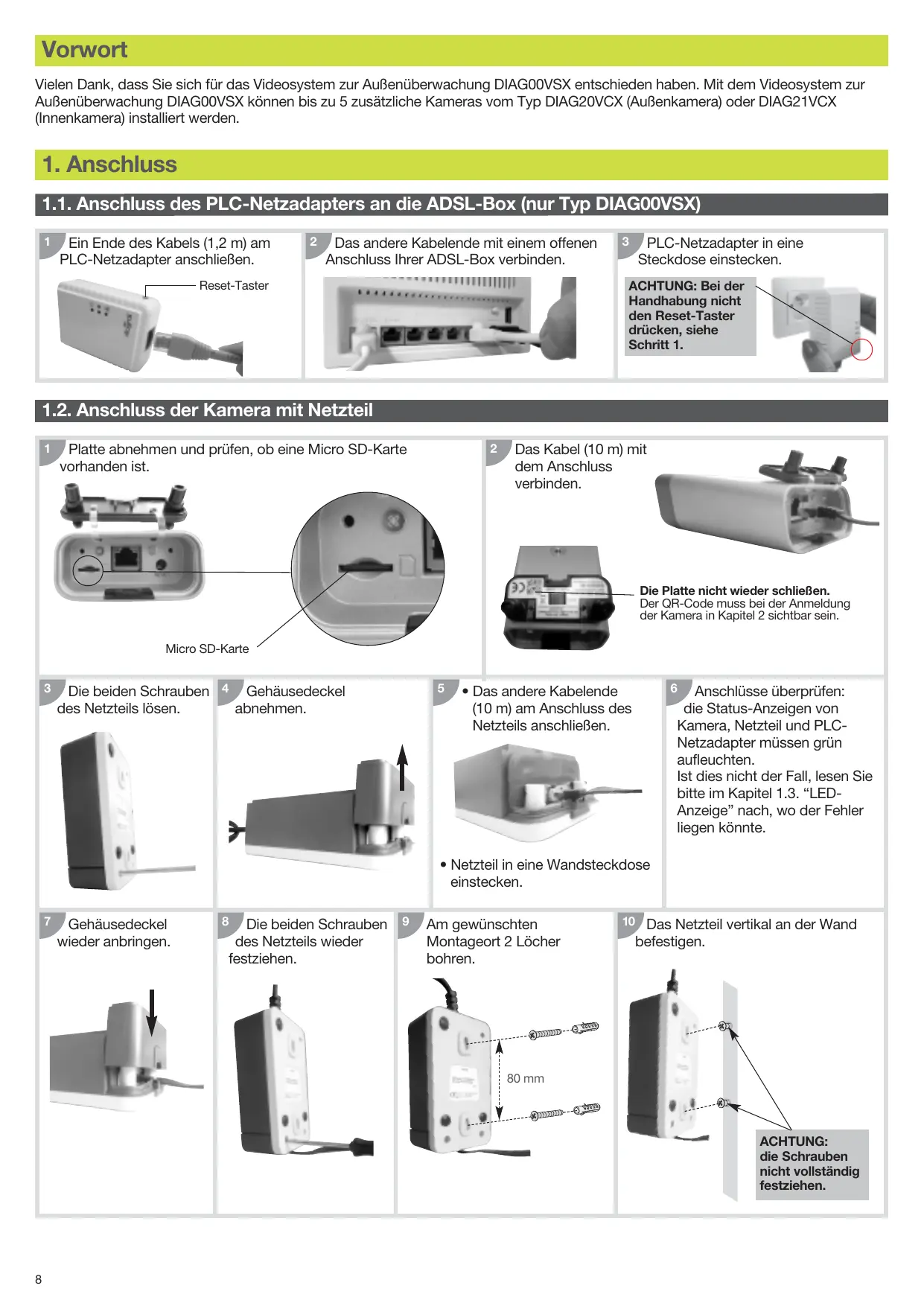 Vorwort

Vielen Dank, dass Sie sich für das Videosystem zur Außenüberwachung DIAG00VSX entschieden haben. Mit dem Videosystem zur Außenüberwachung DIAG00VSX können bis zu 5 zusätzliche Kameras vom Typ DIAG20VCX (Außenkamera) oder DIAG21VCX (Innenkamera) installiert werden.

1. Anschluss

1.1. Anschluss des PLC-Netzadapters an die ADSL-Box (nur Typ DIAG00VSX)

1 Ein Ende des Kabels (1,2 m) am PLC-Netzadapter anschließen.

Reset-Taster

2 Das andere Kabelende mit einem offenen Anschluss Ihrer ADSL-Box verbinden.

3 PLC-Netzadapter in eine Steckdose einstecken.

ACHTUNG: Bei der Handhabung nicht den Reset-Taster drücken, siehe Schritt 1.

1.2. Anschluss der Kamera mit Netzteil

1 Platte abnehmen und prüfen, ob eine Micro SD-Karte vorhanden ist.

Micro SD-Karte

2 Das Kabel (10 m) mit dem Anschluss verbinden.

Die Platte nicht wieder schließen.
Der QR-Code muss bei der Anmeldung der Kamera in Kapitel 2 sichtbar sein.

3 Die beiden Schrauben des Netzteils lösen.

4 Gehäusedeckel abnehmen.

5 • Das andere Kabelende (10 m) am Anschluss des Netzteils anschließen.

• Netzteil in eine Wandsteckdose einstecken.

6 Anschlüsse überprüfen: die Status-Anzeigen von Kamera, Netzteil und PLC-Netzadapter müssen grün aufleuchten.
Ist dies nicht der Fall, lesen Sie bitte im Kapitel 1.3. “LED-Anzeige” nach, wo der Fehler liegen könnte.

7 Gehäusedeckel wieder anbringen.

8 Die beiden Schrauben des Netzteils wieder festziehen.

9 Am gewünschten Montageort 2 Löcher bohren.

80 mm

10 Das Netzteil vertikal an der Wand befestigen.

ACHTUNG: die Schrauben nicht vollständig festziehen.

8