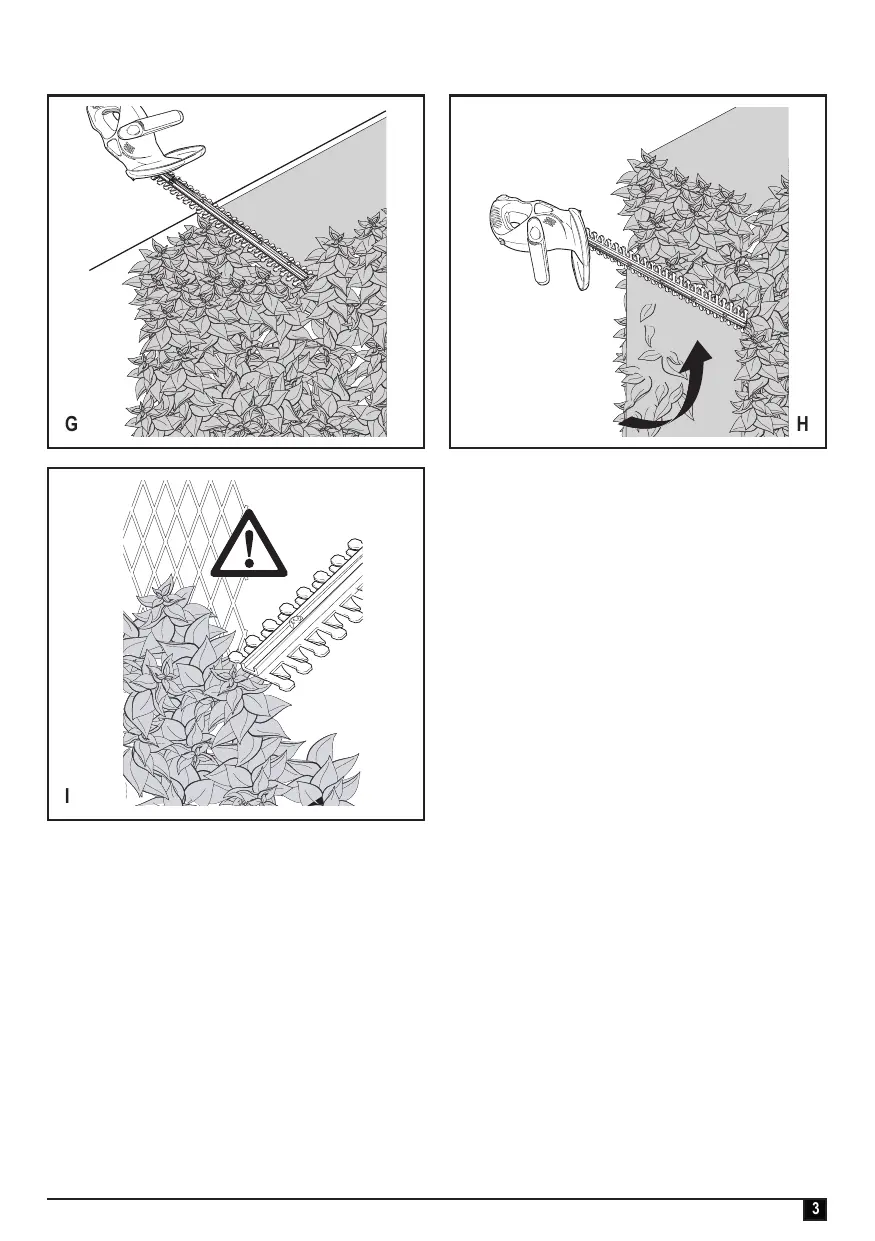 G

H

I

3