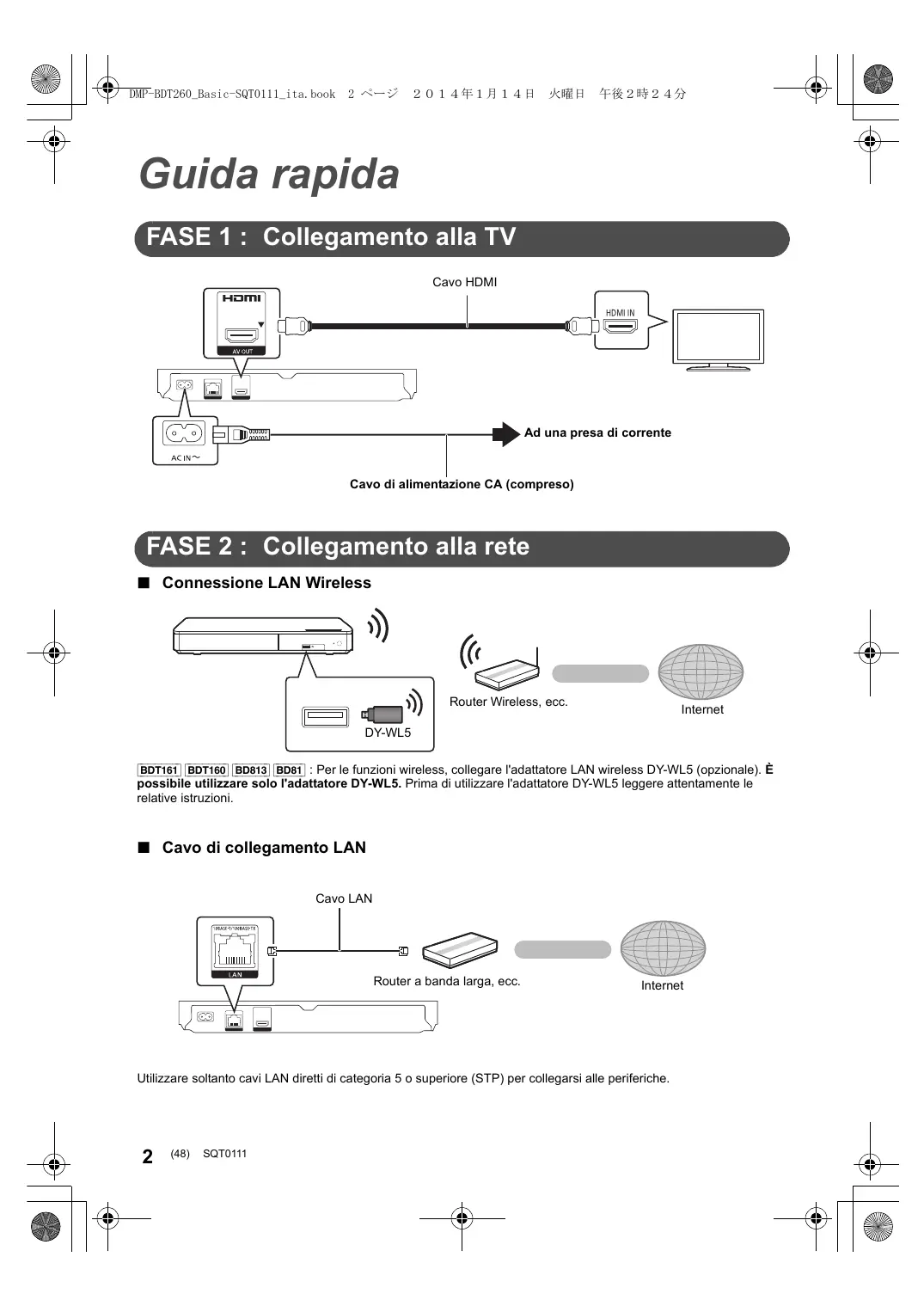 DMP-BDT260_Basic-SQT0111_ita.book 2 ページ ２０１４年１月１４日 火曜日 午後２時２４分

Guida rapida

FASE 1 : Collegamento alla TV

Cavo HDMI

HDMI

AV OUT

HDMI IN

AC IN ~

Ad una presa di corrente

Cavo di alimentazione CA (compreso)

FASE 2 : Collegamento alla rete

■ Connessione LAN Wireless

DY-WL5

Router Wireless, ecc.

Internet

BDT161 BDT160 BD813 BD81 : Per le funzioni wireless, collegare l'adattatore LAN wireless DY-WL5 (opzionale). È possibile utilizzare solo l'adattatore DY-WL5. Prima di utilizzare l'adattatore DY-WL5 leggere attentamente le relative istruzioni.

■ Cavo di collegamento LAN

Cavo LAN

10BASE-T/100BASE-TX

LAN

Router a banda larga, ecc.

Internet

Utilizzare soltanto cavi LAN diretti di categoria 5 o superiore (STP) per collegarsi alle periferiche.

2 (48) SQT0111