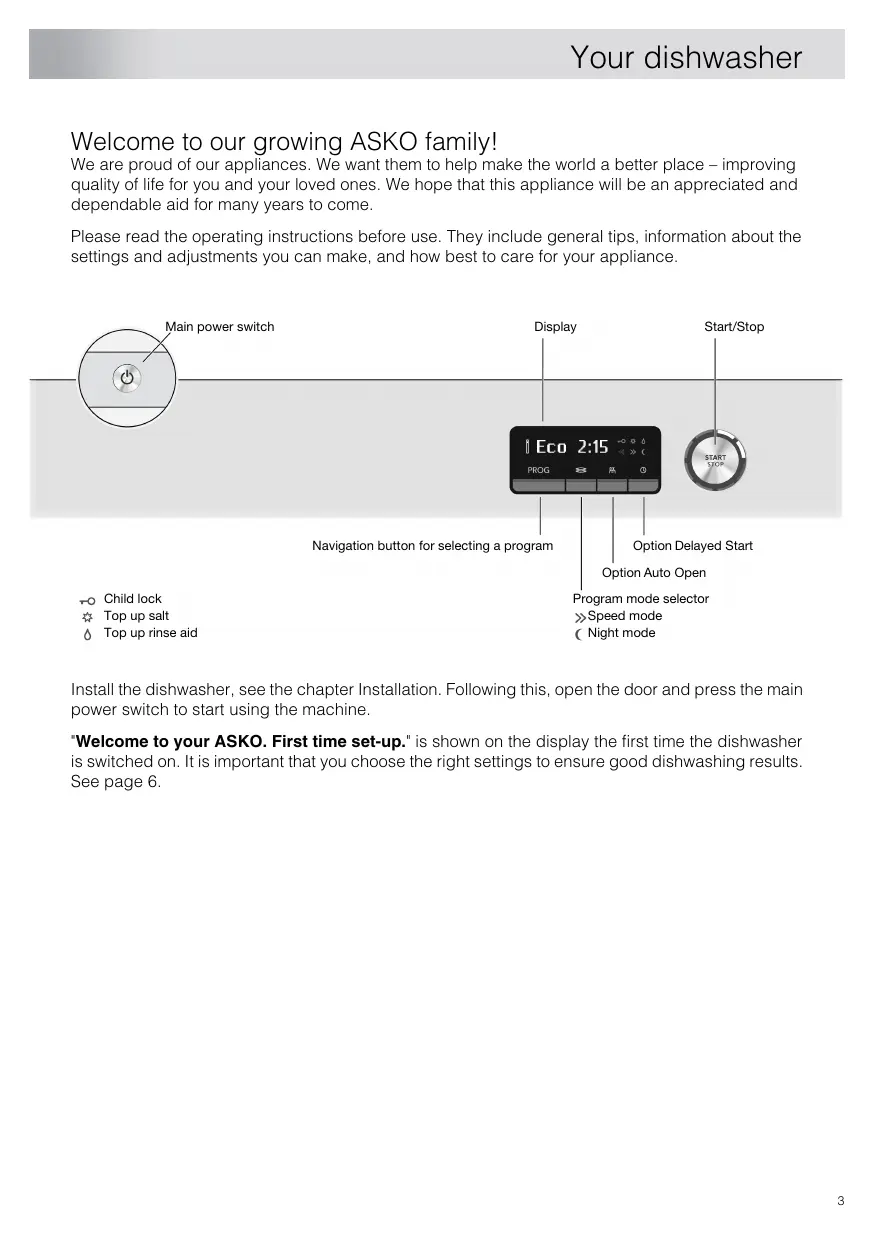 Your dishwasher

Welcome to our growing ASKO family!
We are proud of our appliances. We want them to help make the world a better place – improving quality of life for you and your loved ones. We hope that this appliance will be an appreciated and dependable aid for many years to come.

Please read the operating instructions before use. They include general tips, information about the settings and adjustments you can make, and how best to care for your appliance.

Main power switch

Display

Start/Stop

Eco 2:15

PROG

START
STOP

Navigation button for selecting a program

Option Delayed Start

Option Auto Open

Child lock
Top up salt
Top up rinse aid

Program mode selector
Speed mode
Night mode

Install the dishwasher, see the chapter Installation. Following this, open the door and press the main power switch to start using the machine.

"**Welcome to your ASKO. First time set-up.**" is shown on the display the first time the dishwasher is switched on. It is important that you choose the right settings to ensure good dishwashing results. See page 6.

3