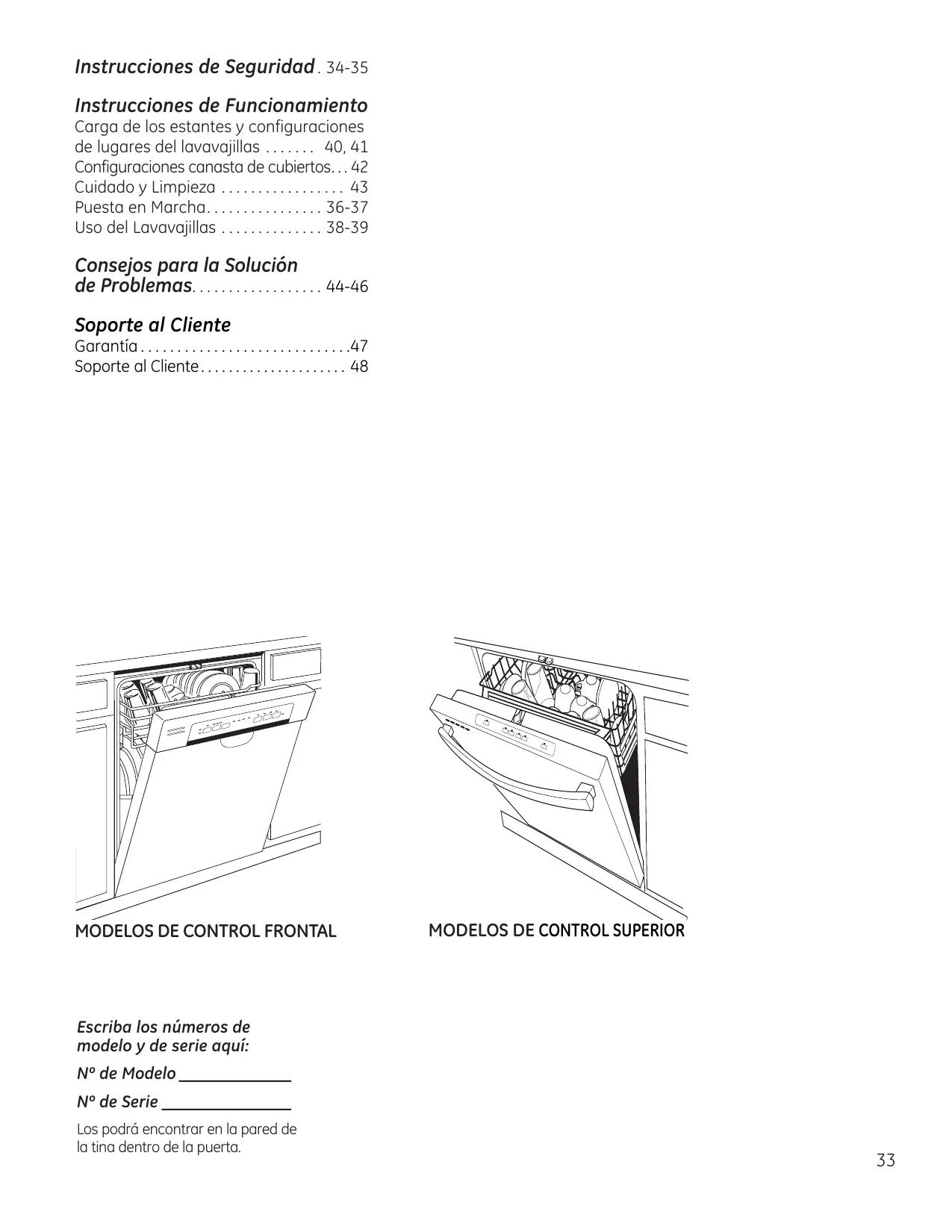 Instrucciones de Seguridad . 34-35

Instrucciones de Funcionamiento
Carga de los estantes y configuraciones de lugares del lavavajillas . . . . . . . 40, 41
Configuraciones canasta de cubiertos. . . 42
Cuidado y Limpieza . . . . . . . . . . . . . . . . 43
Puesta en Marcha. . . . . . . . . . . . . . . . 36-37
Uso del Lavavajillas . . . . . . . . . . . . . . 38-39

Consejos para la Solución de Problemas. . . . . . . . . . . . . . . . . . 44-46

Soporte al Cliente
Garantía . . . . . . . . . . . . . . . . . . . . . . . . . . . . .47
Soporte al Cliente . . . . . . . . . . . . . . . . . . . . 48

MODELOS DE CONTROL FRONTAL

MODELOS DE CONTROL SUPERIOR

Escriba los números de modelo y de serie aquí:

Nº de Modelo ____________

Nº de Serie ______________

Los podrá encontrar en la pared de la tina dentro de la puerta.

33