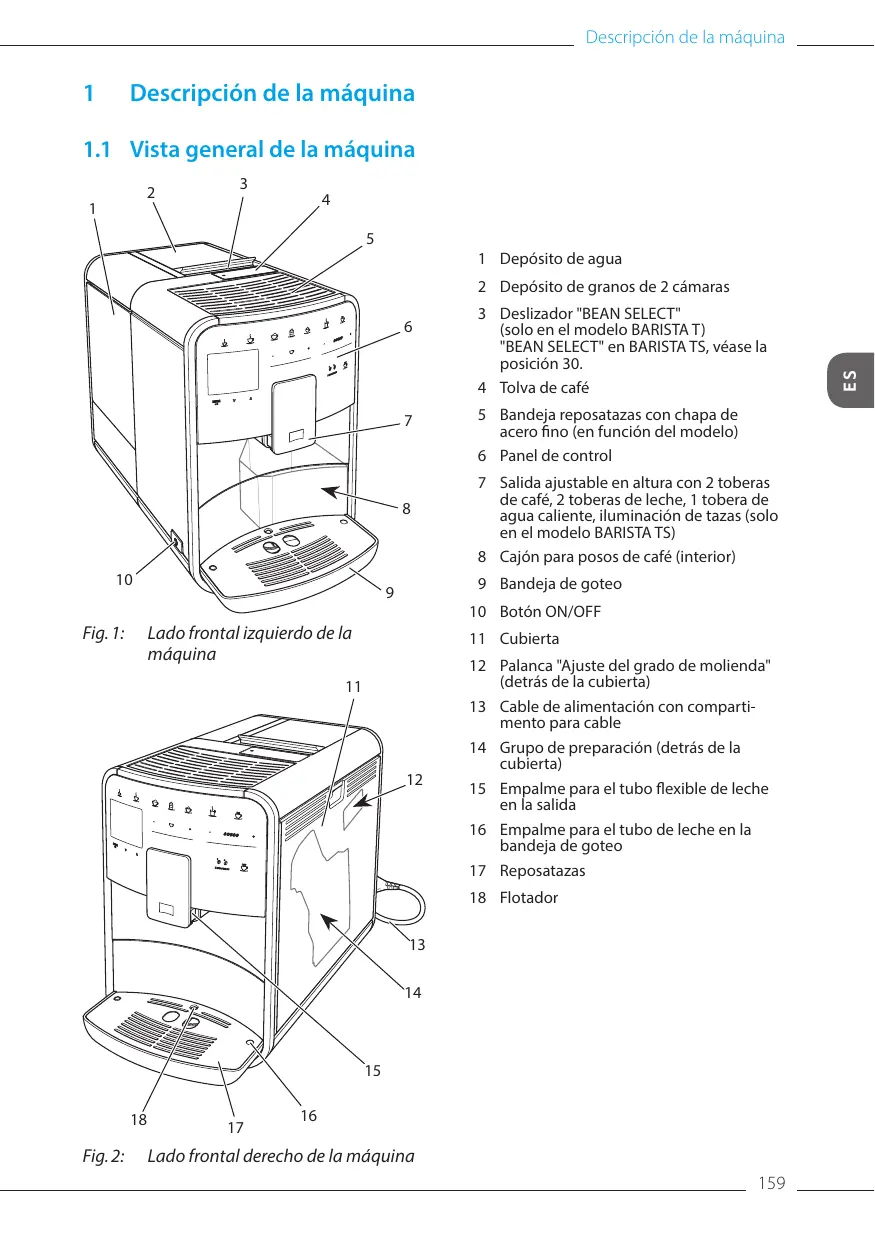 Descripción de la máquina

1 Descripción de la máquina

1.1 Vista general de la máquina

1
2
3
4
5
6
7
8
9
10

Fig. 1: Lado frontal izquierdo de la máquina

11
12
13
14
15
16
17
18

Fig. 2: Lado frontal derecho de la máquina

1 Depósito de agua
2 Depósito de granos de 2 cámaras
3 Deslizador "BEAN SELECT" (solo en el modelo BARISTA T) "BEAN SELECT" en BARISTA TS, véase la posición 30.
4 Tolva de café
5 Bandeja reposatazas con chapa de acero fino (en función del modelo)
6 Panel de control
7 Salida ajustable en altura con 2 toberas de café, 2 toberas de leche, 1 tobera de agua caliente, iluminación de tazas (solo en el modelo BARISTA TS)
8 Cajón para posos de café (interior)
9 Bandeja de goteo
10 Botón ON/OFF
11 Cubierta
12 Palanca "Ajuste del grado de molienda" (detrás de la cubierta)
13 Cable de alimentación con compartimento para cable
14 Grupo de preparación (detrás de la cubierta)
15 Empalme para el tubo flexible de leche en la salida
16 Empalme para el tubo de leche en la bandeja de goteo
17 Reposatazas
18 Flotador

ES

159