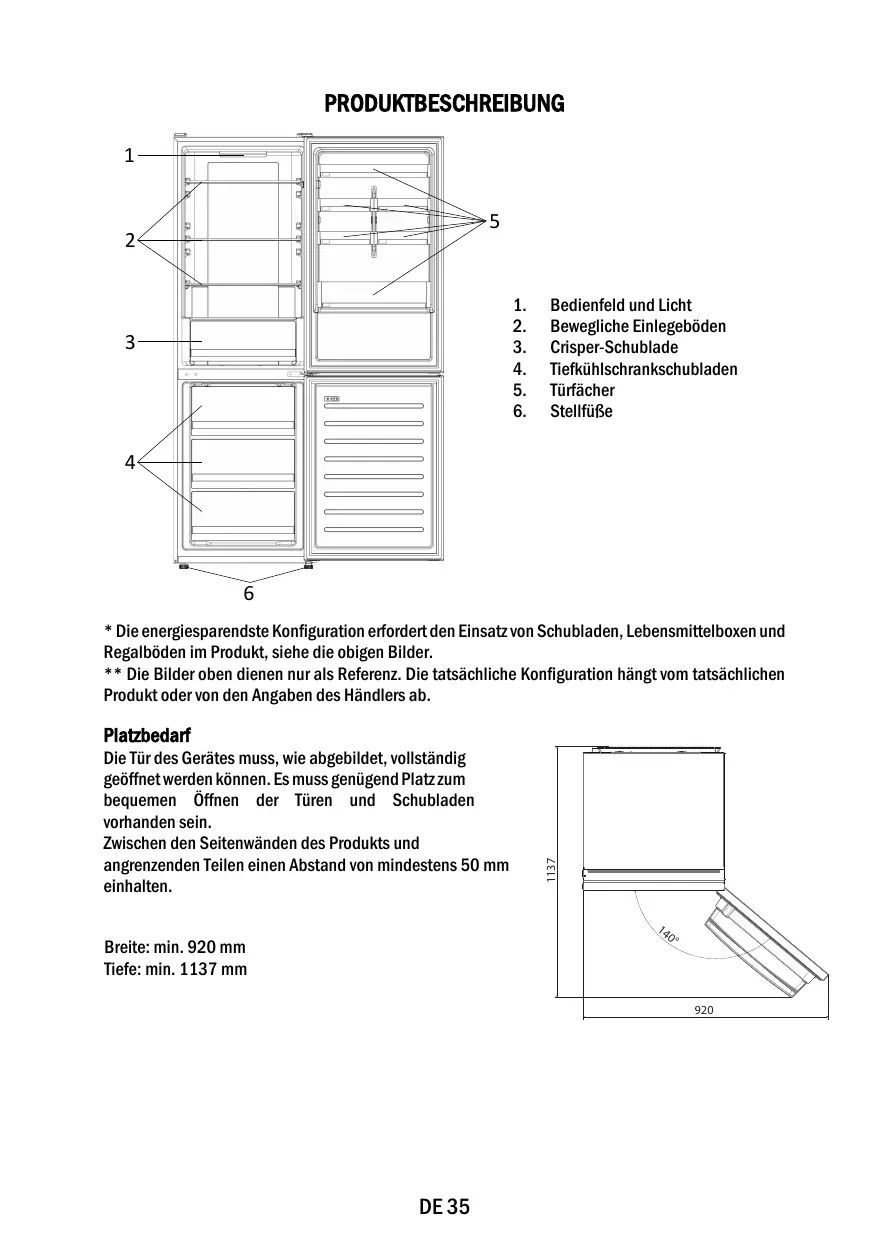 PRODUKTBESCHREIBUNG

1
2
3
4
5
6

1. Bedienfeld und Licht
2. Bewegliche Einlegeböden
3. Crisper-Schublade
4. Tiefkühlschrankschubladen
5. Türfächer
6. Stellfüße

* Die energiesparendste Konfiguration erfordert den Einsatz von Schubladen, Lebensmittelboxen und Regalböden im Produkt, siehe die obigen Bilder.
** Die Bilder oben dienen nur als Referenz. Die tatsächliche Konfiguration hängt vom tatsächlichen Produkt oder von den Angaben des Händlers ab.

Platzbedarf
Die Tür des Gerätes muss, wie abgebildet, vollständig geöffnet werden können. Es muss genügend Platz zum bequemen Öffnen der Türen und Schubladen vorhanden sein.
Zwischen den Seitenwänden des Produkts und angrenzenden Teilen einen Abstand von mindestens 50 mm einhalten.

Breite: min. 920 mm
Tiefe: min. 1137 mm

1137
140°
920

DE 35