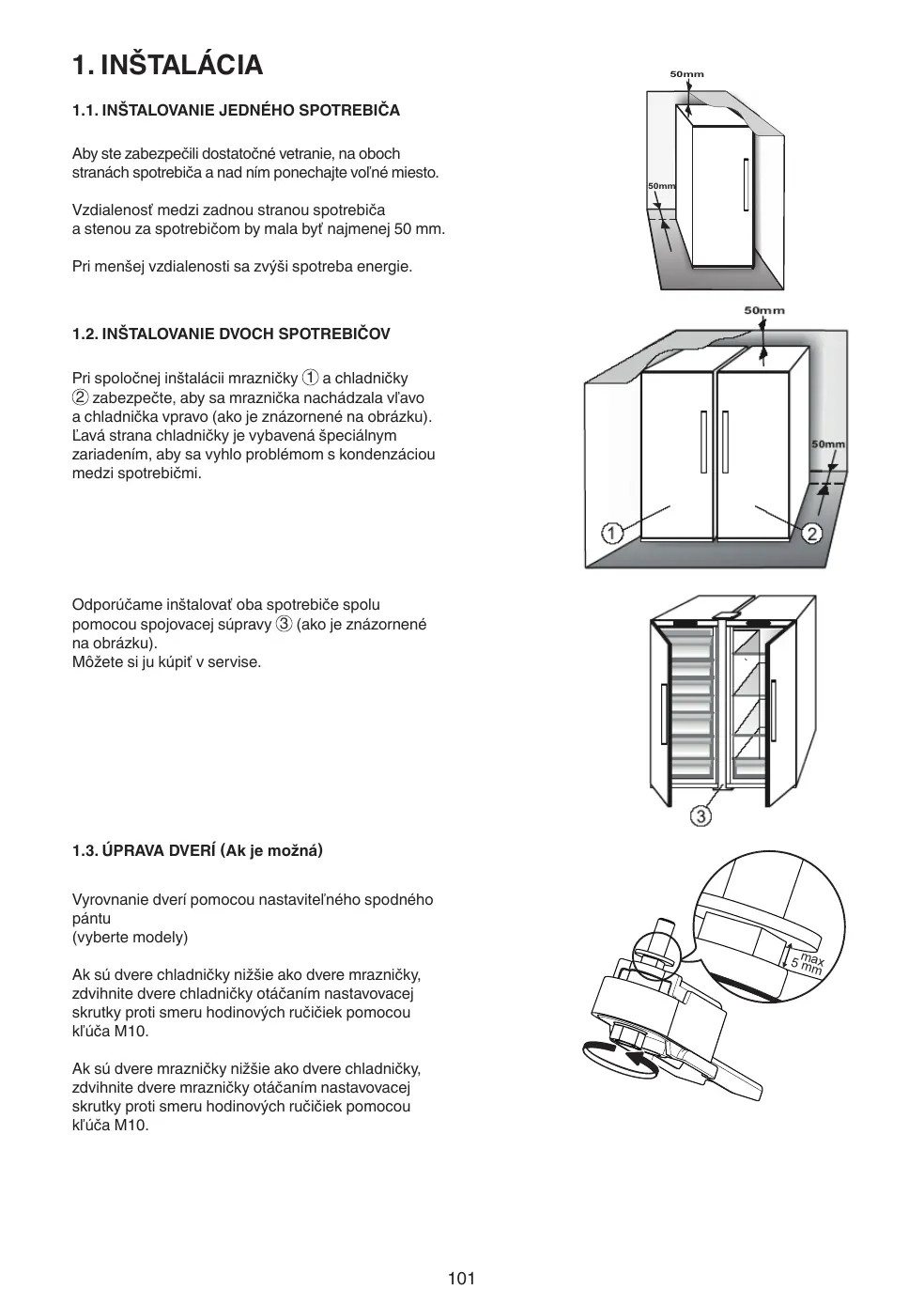 1. INŠTALÁCIA

1.1. INŠTALOVANIE JEDNÉHO SPOTREBIČA

Aby ste zabezpečili dostatočné vetranie, na oboch stranách spotrebiča a nad ním ponechajte voľné miesto.

Vzdialenosť medzi zadnou stranou spotrebiča a stenou za spotrebičom by mala byť najmenej 50 mm.

Pri menšej vzdialenosti sa zvýši spotreba energie.

50mm
50mm

1.2. INŠTALOVANIE DVOCH SPOTREBIČOV

Pri spoločnej inštalácii mrazničky ① a chladničky ② zabezpečte, aby sa mraznička nachádzala vľavo a chladnička vpravo (ako je znázornené na obrázku). Ľavá strana chladničky je vybavená špeciálnym zariadením, aby sa vyhlo problémom s kondenzáciou medzi spotrebičmi.

50mm
50mm
1
2

Odporúčame inštalovať oba spotrebiče spolu pomocou spojovacej súpravy ③ (ako je znázornené na obrázku).
Môžete si ju kúpiť v servise.

3

1.3. ÚPRAVA DVERÍ (Ak je možná)

Vyrovnanie dverí pomocou nastaviteľného spodného pántu
(vyberte modely)

Ak sú dvere chladničky nižšie ako dvere mrazničky, zdvihnite dvere chladničky otáčaním nastavovacej skrutky proti smeru hodinových ručičiek pomocou kľúča M10.

Ak sú dvere mrazničky nižšie ako dvere chladničky, zdvihnite dvere mrazničky otáčaním nastavovacej skrutky proti smeru hodinových ručičiek pomocou kľúča M10.

max 5 mm

101