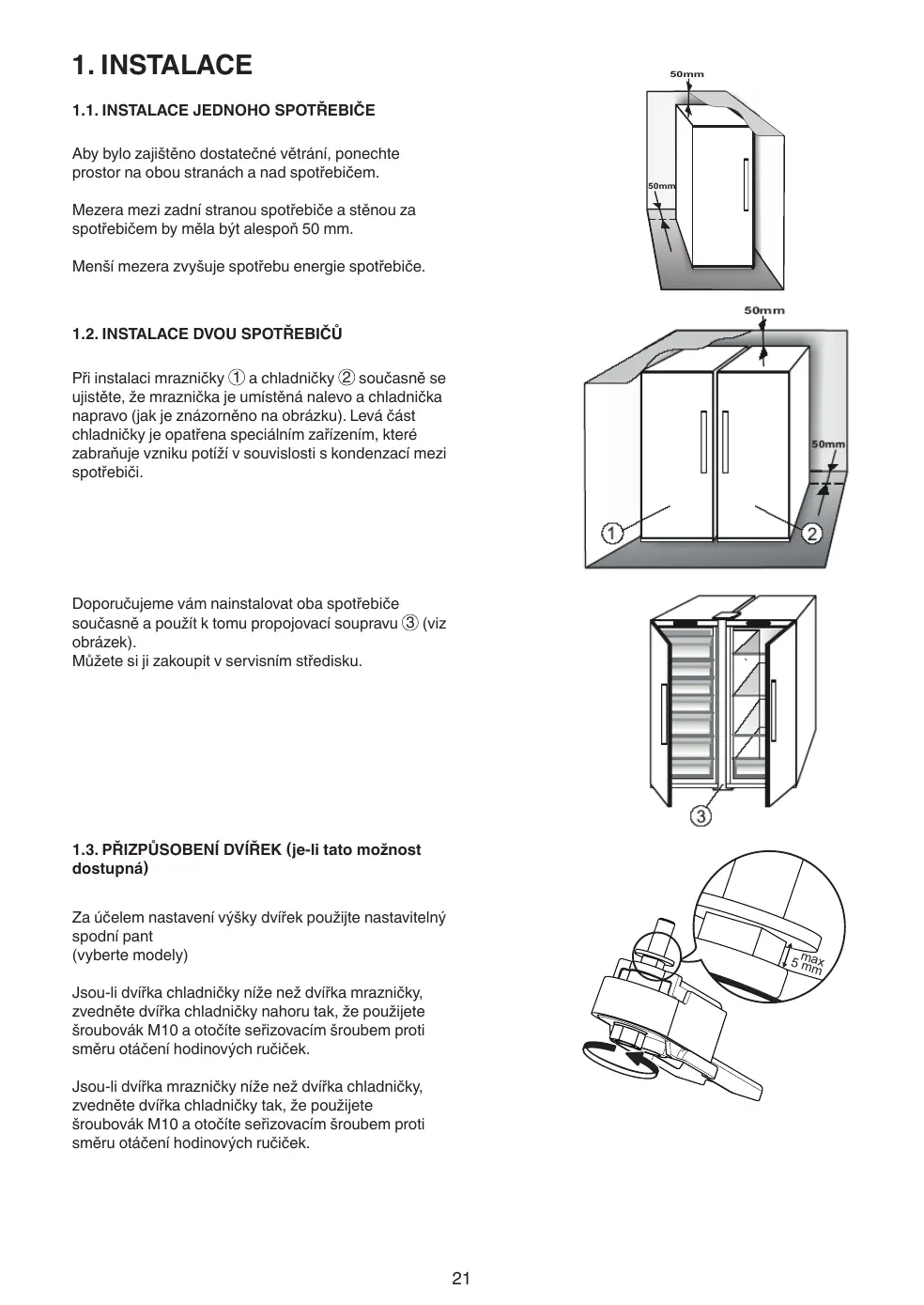 1. INSTALACE

1.1. INSTALACE JEDNOHO SPOTŘEBIČE

Aby bylo zajištěno dostatečné větrání, ponechte prostor na obou stranách a nad spotřebičem.

Mezera mezi zadní stranou spotřebiče a stěnou za spotřebičem by měla být alespoň 50 mm.

Menší mezera zvyšuje spotřebu energie spotřebiče.

50mm

50mm

1.2. INSTALACE DVOU SPOTŘEBIČŮ

Při instalaci mrazničky ① a chladničky ② současně se ujistěte, že mraznička je umístěná nalevo a chladnička napravo (jak je znázorněno na obrázku). Levá část chladničky je opatřena speciálním zařízením, které zabraňuje vzniku potíží v souvislosti s kondenzací mezi spotřebiči.

50mm

50mm

1

2

Doporučujeme vám nainstalovat oba spotřebiče současně a použít k tomu propojovací soupravu ③ (viz obrázek).
Můžete si ji zakoupit v servisním středisku.

3

1.3. PŘIZPŮSOBENÍ DVÍŘEK (je-li tato možnost dostupná)

Za účelem nastavení výšky dvířek použijte nastavitelný spodní pant
(vyberte modely)

Jsou-li dvířka chladničky níže než dvířka mrazničky, zvedněte dvířka chladničky nahoru tak, že použijete šroubovák M10 a otočíte seřizovacím šroubem proti směru otáčení hodinových ručiček.

Jsou-li dvířka mrazničky níže než dvířka chladničky, zvedněte dvířka chladničky tak, že použijete šroubovák M10 a otočíte seřizovacím šroubem proti směru otáčení hodinových ručiček.

max
5 mm

21