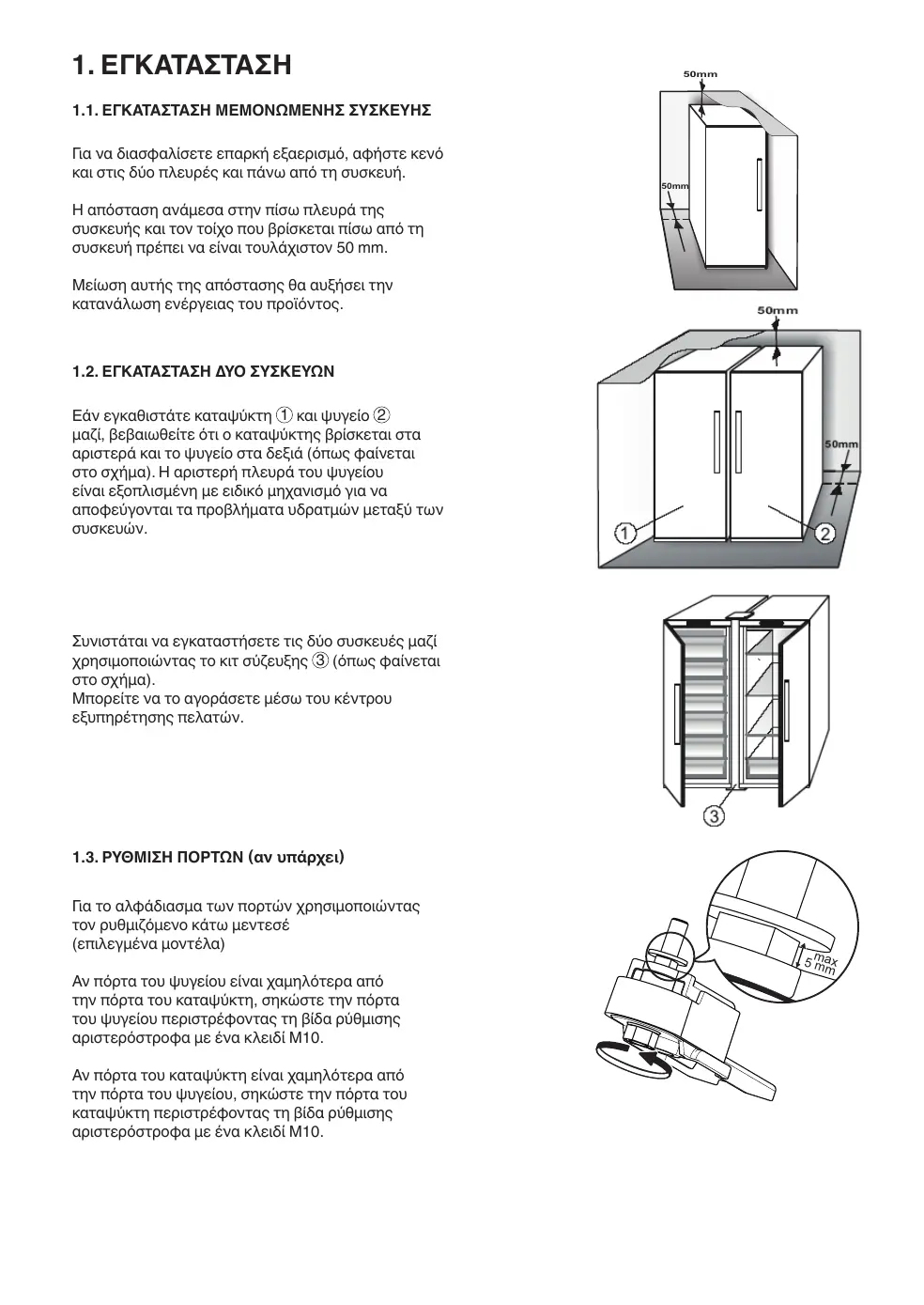 1. ΕΓΚΑΤΑΣΤΑΣΗ

1.1. ΕΓΚΑΤΑΣΤΑΣΗ ΜΕΜΟΝΩΜΕΝΗΣ ΣΥΣΚΕΥΗΣ

Για να διασφαλίσετε επαρκή εξαερισμό, αφήστε κενό και στις δύο πλευρές και πάνω από τη συσκευή.

Η απόσταση ανάμεσα στην πίσω πλευρά της συσκευής και τον τοίχο που βρίσκεται πίσω από τη συσκευή πρέπει να είναι τουλάχιστον 50 mm.

Μείωση αυτής της απόστασης θα αυξήσει την κατανάλωση ενέργειας του προϊόντος.

50mm

50mm

1.2. ΕΓΚΑΤΑΣΤΑΣΗ ΔΥΟ ΣΥΣΚΕΥΩΝ

Εάν εγκαθιστάτε καταψύκτη ① και ψυγείο ② μαζί, βεβαιωθείτε ότι ο καταψύκτης βρίσκεται στα αριστερά και το ψυγείο στα δεξιά (όπως φαίνεται στο σχήμα). Η αριστερή πλευρά του ψυγείου είναι εξοπλισμένη με ειδικό μηχανισμό για να αποφεύγονται τα προβλήματα υδρατμών μεταξύ των συσκευών.

50mm

50mm

①

②

Συνιστάται να εγκαταστήσετε τις δύο συσκευές μαζί χρησιμοποιώντας το κιτ σύζευξης ③ (όπως φαίνεται στο σχήμα).
Μπορείτε να το αγοράσετε μέσω του κέντρου εξυπηρέτησης πελατών.

③

1.3. ΡΥΘΜΙΣΗ ΠΟΡΤΩΝ (αν υπάρχει)

Για το αλφάδιασμα των πορτών χρησιμοποιώντας τον ρυθμιζόμενο κάτω μεντεσέ (επιλεγμένα μοντέλα)

Αν πόρτα του ψυγείου είναι χαμηλότερα από την πόρτα του καταψύκτη, σηκώστε την πόρτα του ψυγείου περιστρέφοντας τη βίδα ρύθμισης αριστερόστροφα με ένα κλειδί M10.

Αν πόρτα του καταψύκτη είναι χαμηλότερα από την πόρτα του ψυγείου, σηκώστε την πόρτα του καταψύκτη περιστρέφοντας τη βίδα ρύθμισης αριστερόστροφα με ένα κλειδί M10.

max 5 mm