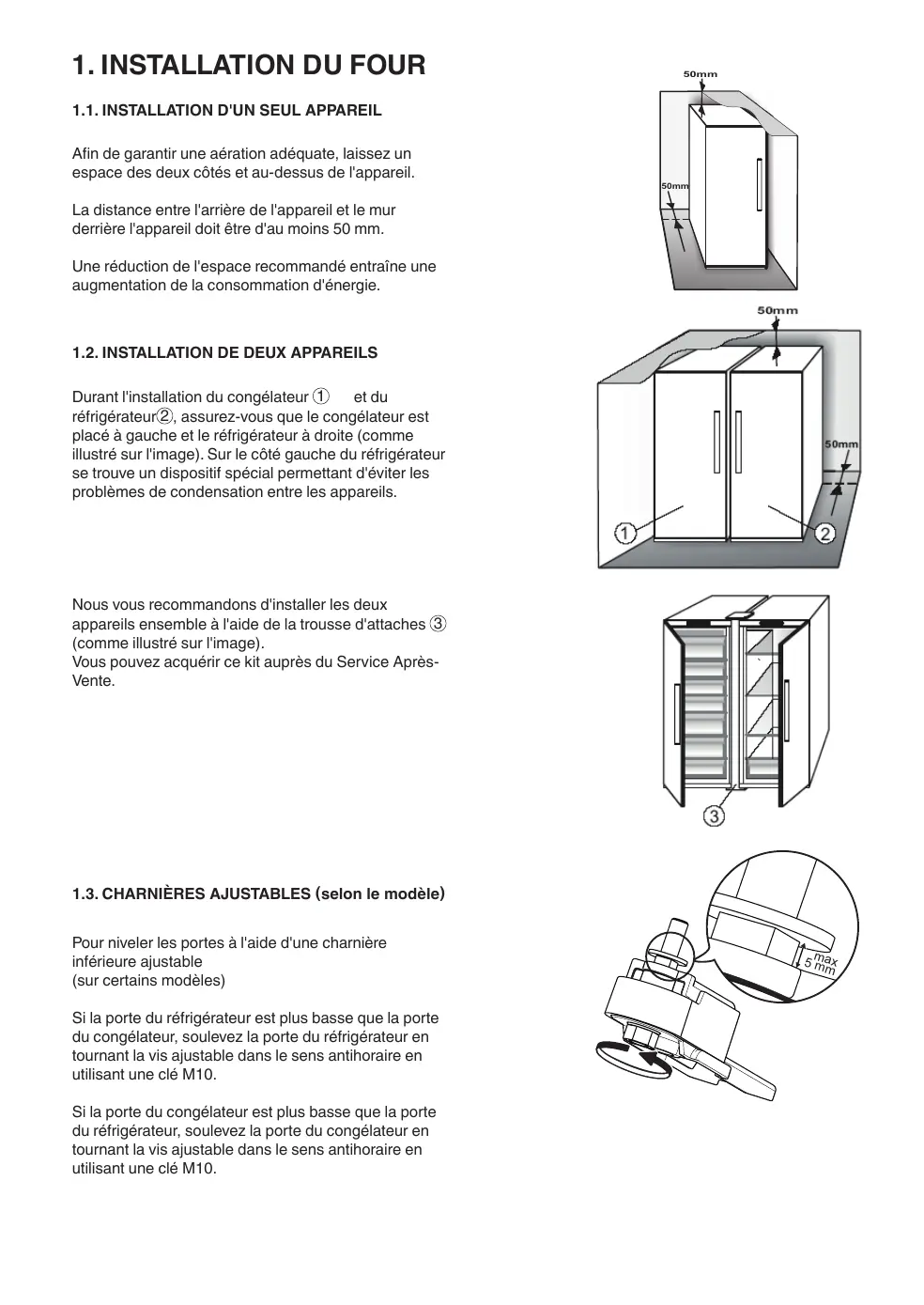 1. INSTALLATION DU FOUR

1.1. INSTALLATION D'UN SEUL APPAREIL

Afin de garantir une aération adéquate, laissez un espace des deux côtés et au-dessus de l'appareil.

La distance entre l'arrière de l'appareil et le mur derrière l'appareil doit être d'au moins 50 mm.

Une réduction de l'espace recommandé entraîne une augmentation de la consommation d'énergie.

50mm

50mm

1.2. INSTALLATION DE DEUX APPAREILS

Durant l'installation du congélateur ① et du réfrigérateur②, assurez-vous que le congélateur est placé à gauche et le réfrigérateur à droite (comme illustré sur l'image). Sur le côté gauche du réfrigérateur se trouve un dispositif spécial permettant d'éviter les problèmes de condensation entre les appareils.

50mm

50mm

①

②

Nous vous recommandons d'installer les deux appareils ensemble à l'aide de la trousse d'attaches ③ (comme illustré sur l'image).
Vous pouvez acquérir ce kit auprès du Service Après-Vente.

③

1.3. CHARNIÈRES AJUSTABLES (selon le modèle)

Pour niveler les portes à l'aide d'une charnière inférieure ajustable
(sur certains modèles)

Si la porte du réfrigérateur est plus basse que la porte du congélateur, soulevez la porte du réfrigérateur en tournant la vis ajustable dans le sens antihoraire en utilisant une clé M10.

Si la porte du congélateur est plus basse que la porte du réfrigérateur, soulevez la porte du congélateur en tournant la vis ajustable dans le sens antihoraire en utilisant une clé M10.

max 5 mm