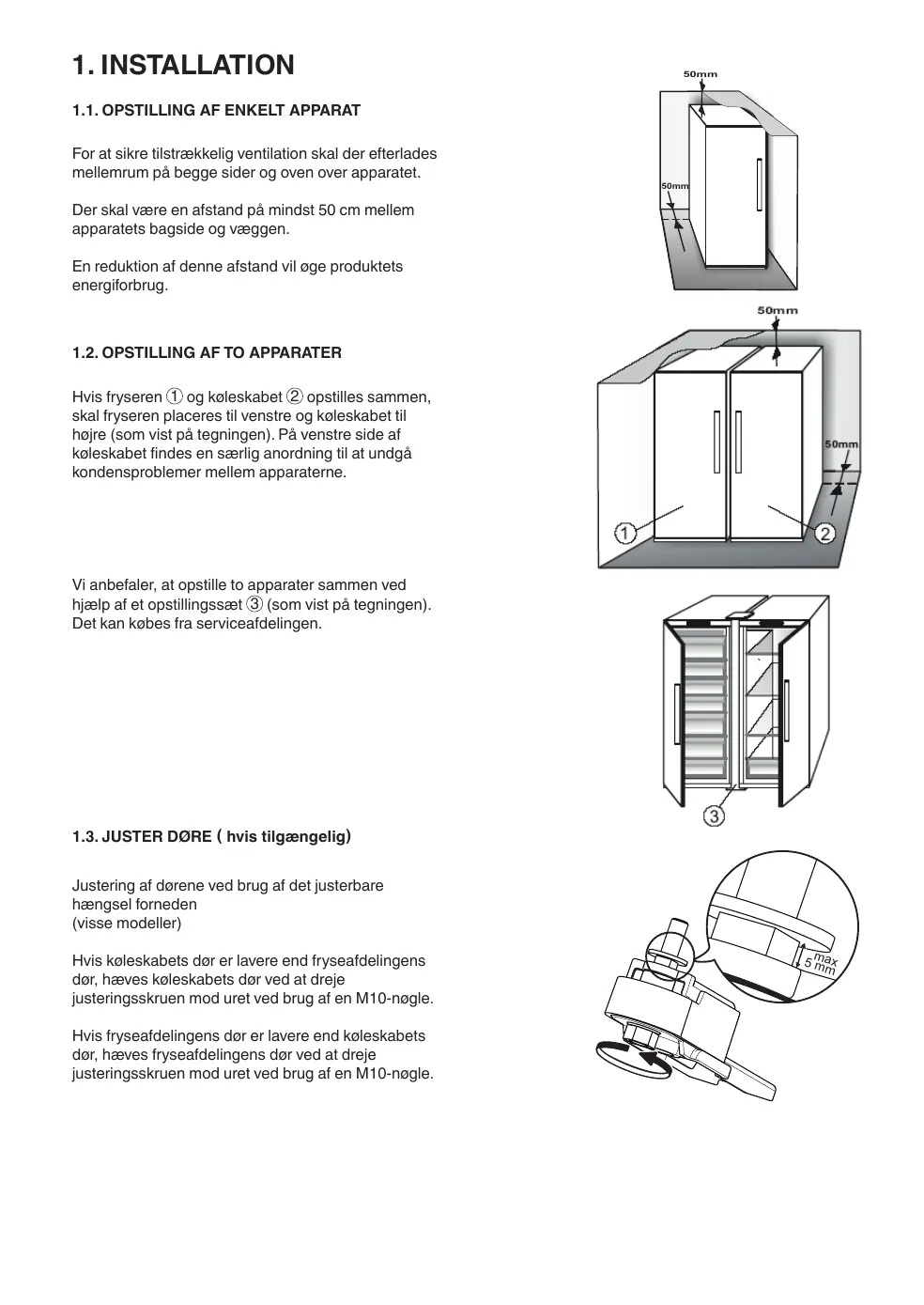 1. INSTALLATION

1.1. OPSTILLING AF ENKELT APPARAT

For at sikre tilstrækkelig ventilation skal der efterlades mellemrum på begge sider og oven over apparatet.

Der skal være en afstand på mindst 50 cm mellem apparatets bagside og væggen.

En reduktion af denne afstand vil øge produktets energiforbrug.

50mm

50mm

1.2. OPSTILLING AF TO APPARATER

Hvis fryseren ① og køleskabet ② opstilles sammen, skal fryseren placeres til venstre og køleskabet til højre (som vist på tegningen). På venstre side af køleskabet findes en særlig anordning til at undgå kondensproblemer mellem apparaterne.

50mm

50mm

①

②

Vi anbefaler, at opstille to apparater sammen ved hjælp af et opstillingssæt ③ (som vist på tegningen). Det kan købes fra serviceafdelingen.

③

1.3. JUSTER DØRE ( hvis tilgængelig)

Justering af dørene ved brug af det justerbare hængsel forneden
(visse modeller)

Hvis køleskabets dør er lavere end fryseafdelingens dør, hæves køleskabets dør ved at dreje justeringsskruen mod uret ved brug af en M10-nøgle.

Hvis fryseafdelingens dør er lavere end køleskabets dør, hæves fryseafdelingens dør ved at dreje justeringsskruen mod uret ved brug af en M10-nøgle.

max
5 mm