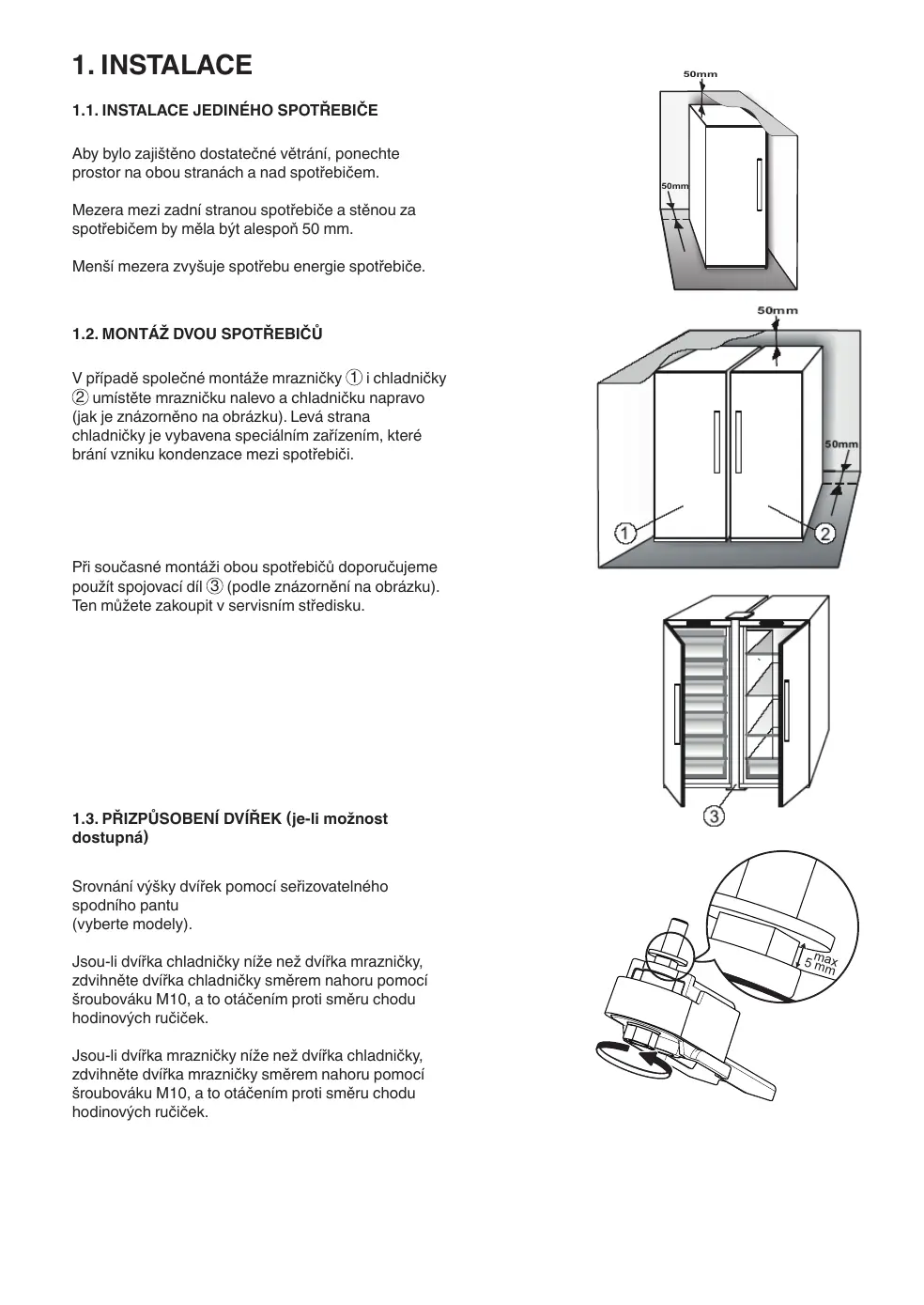 1. INSTALACE

1.1. INSTALACE JEDINÉHO SPOTŘEBIČE

Aby bylo zajištěno dostatečné větrání, ponechte prostor na obou stranách a nad spotřebičem.

Mezera mezi zadní stranou spotřebiče a stěnou za spotřebičem by měla být alespoň 50 mm.

Menší mezera zvyšuje spotřebu energie spotřebiče.

50mm

50mm

1.2. MONTÁŽ DVOU SPOTŘEBIČŮ

V případě společné montáže mrazničky ① i chladničky ② umístěte mrazničku nalevo a chladničku napravo (jak je znázorněno na obrázku). Levá strana chladničky je vybavena speciálním zařízením, které brání vzniku kondenzace mezi spotřebiči.

50mm

50mm

1

2

Při současné montáži obou spotřebičů doporučujeme použít spojovací díl ③ (podle znázornění na obrázku). Ten můžete zakoupit v servisním středisku.

3

1.3. PŘIZPŮSOBENÍ DVÍŘEK (je-li možnost dostupná)

Srovnání výšky dvířek pomocí seřizovatelného spodního pantu
(vyberte modely).

Jsou-li dvířka chladničky níže než dvířka mrazničky, zdvihněte dvířka chladničky směrem nahoru pomocí šroubováku M10, a to otáčením proti směru chodu hodinových ručiček.

Jsou-li dvířka mrazničky níže než dvířka chladničky, zdvihněte dvířka mrazničky směrem nahoru pomocí šroubováku M10, a to otáčením proti směru chodu hodinových ručiček.

max
5 mm