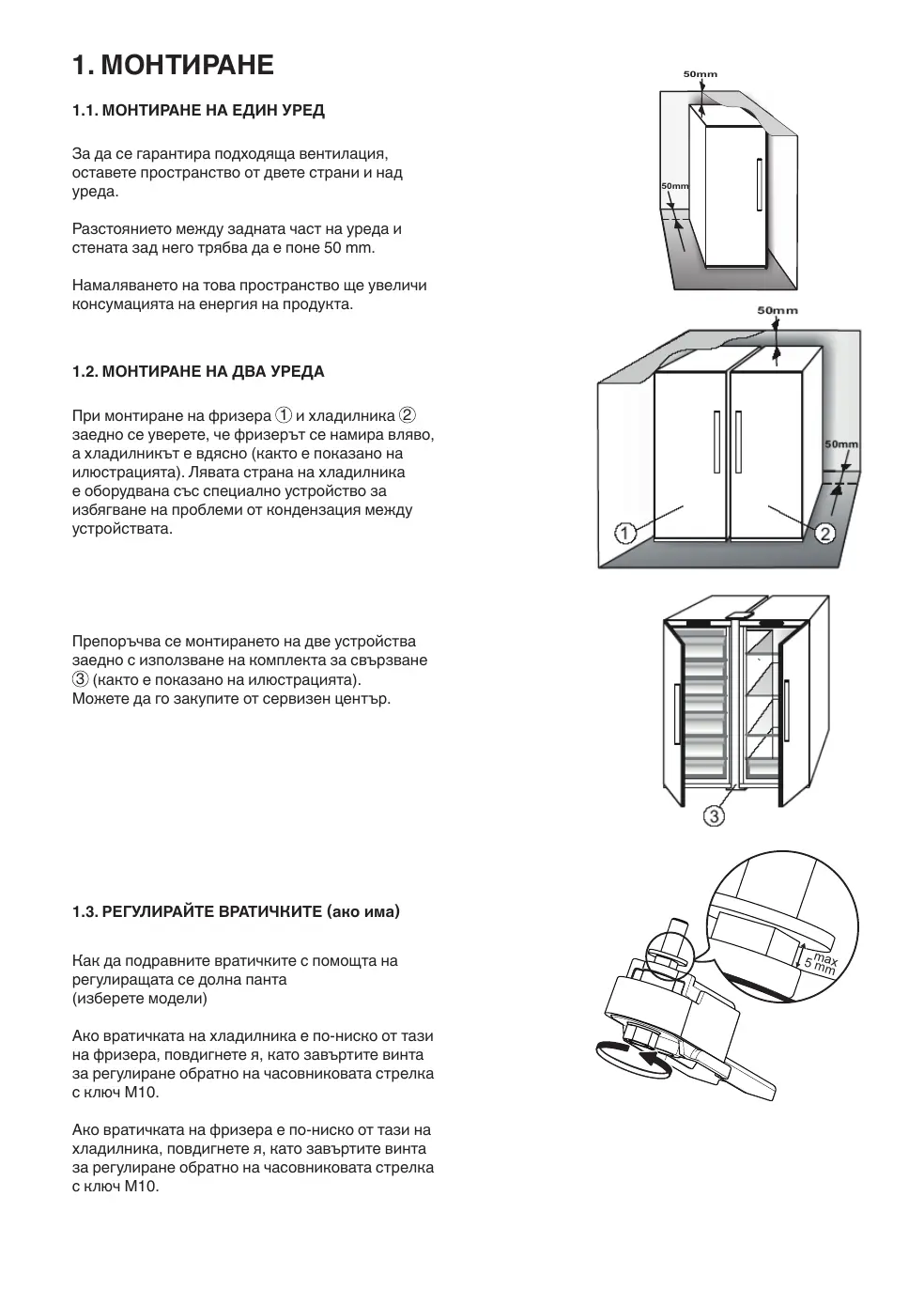 1. МОНТИРАНЕ

1.1. МОНТИРАНЕ НА ЕДИН УРЕД

За да се гарантира подходяща вентилация, оставете пространство от двете страни и над уреда.

Разстоянието между задната част на уреда и стената зад него трябва да е поне 50 mm.

Намаляването на това пространство ще увеличи консумацията на енергия на продукта.

50mm

50mm

1.2. МОНТИРАНЕ НА ДВА УРЕДА

При монтиране на фризера ① и хладилника ② заедно се уверете, че фризерът се намира вляво, а хладилникът е вдясно (както е показано на илюстрацията). Лявата страна на хладилника е оборудвана със специално устройство за избягване на проблеми от кондензация между устройствата.

50mm

50mm

①

②

Препоръчва се монтирането на две устройства заедно с използване на комплекта за свързване ③ (както е показано на илюстрацията). Можете да го закупите от сервизен център.

③

1.3. РЕГУЛИРАЙТЕ ВРАТИЧКИТЕ (ако има)

Как да подравните вратичките с помощта на регулиращата се долна панта (изберете модели)

Ако вратичката на хладилника е по-ниско от тази на фризера, повдигнете я, като завъртите винта за регулиране обратно на часовниковата стрелка с ключ M10.

Ако вратичката на фризера е по-ниско от тази на хладилника, повдигнете я, като завъртите винта за регулиране обратно на часовниковата стрелка с ключ M10.

max 5 mm