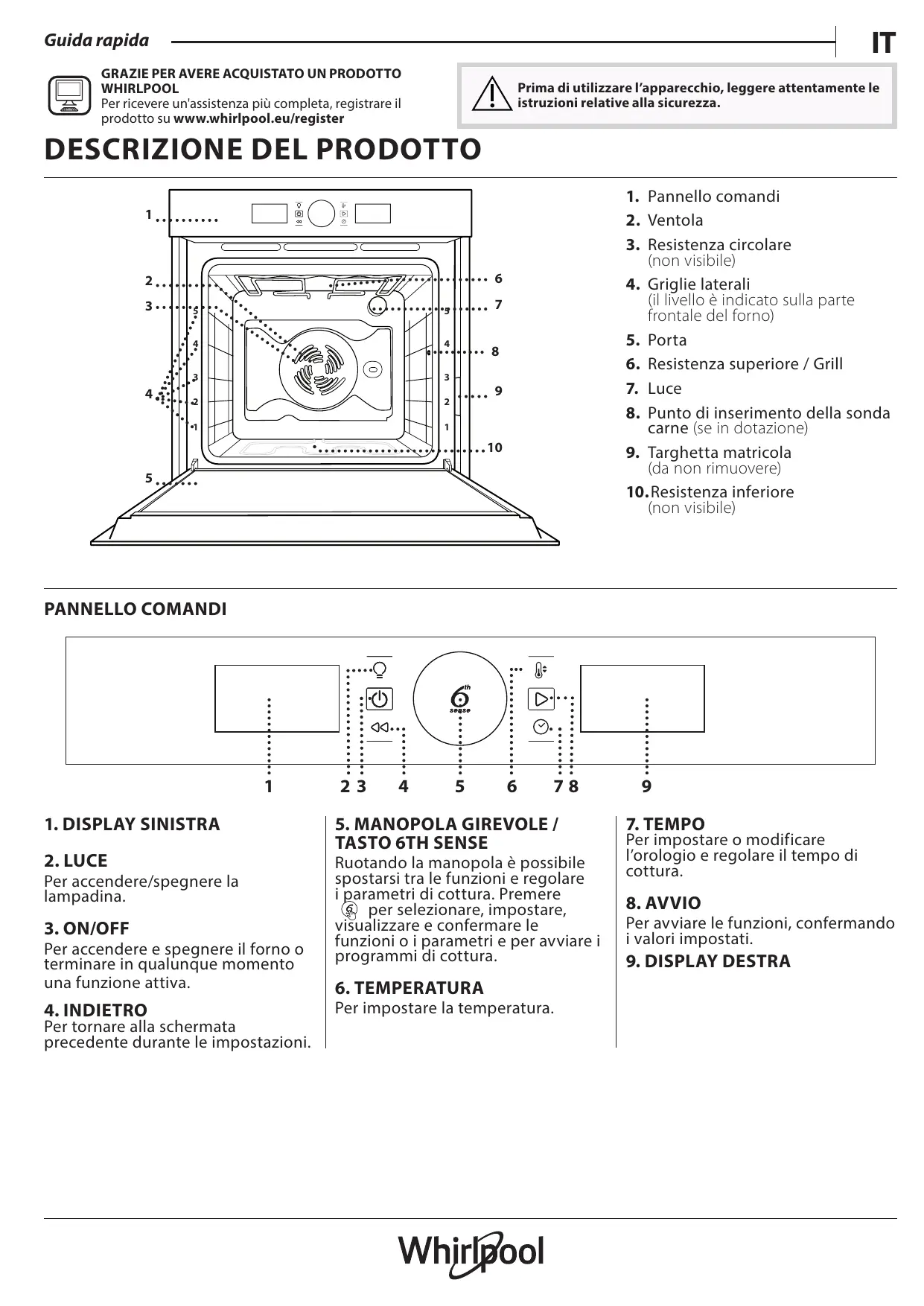 Guida rapida

IT

GRAZIE PER AVERE ACQUISTATO UN PRODOTTO WHIRLPOOL
Per ricevere un'assistenza più completa, registrare il prodotto su www.whirlpool.eu/register

Prima di utilizzare l'apparecchio, leggere attentamente le istruzioni relative alla sicurezza.

DESCRIZIONE DEL PRODOTTO

1
2
3
4
5
6
7
8
9
10

5
4
3
2
1

5
4
3
2
1

1. Pannello comandi
2. Ventola
3. Resistenza circolare (non visibile)
4. Griglie laterali (il livello è indicato sulla parte frontale del forno)
5. Porta
6. Resistenza superiore / Grill
7. Luce
8. Punto di inserimento della sonda carne (se in dotazione)
9. Targhetta matricola (da non rimuovere)
10. Resistenza inferiore (non visibile)

PANNELLO COMANDI

6th sense

1 2 3 4 5 6 7 8 9

1. DISPLAY SINISTRA

2. LUCE
Per accendere/spegnere la lampadina.

3. ON/OFF
Per accendere e spegnere il forno o terminare in qualunque momento una funzione attiva.

4. INDIETRO
Per tornare alla schermata precedente durante le impostazioni.

5. MANOPOLA GIREVOLE / TASTO 6TH SENSE
Ruotando la manopola è possibile spostarsi tra le funzioni e regolare i parametri di cottura. Premere per selezionare, impostare, visualizzare e confermare le funzioni o i parametri e per avviare i programmi di cottura.

6. TEMPERATURA
Per impostare la temperatura.

7. TEMPO
Per impostare o modificare l'orologio e regolare il tempo di cottura.

8. AVVIO
Per avviare le funzioni, confermando i valori impostati.

9. DISPLAY DESTRA

Whirlpool