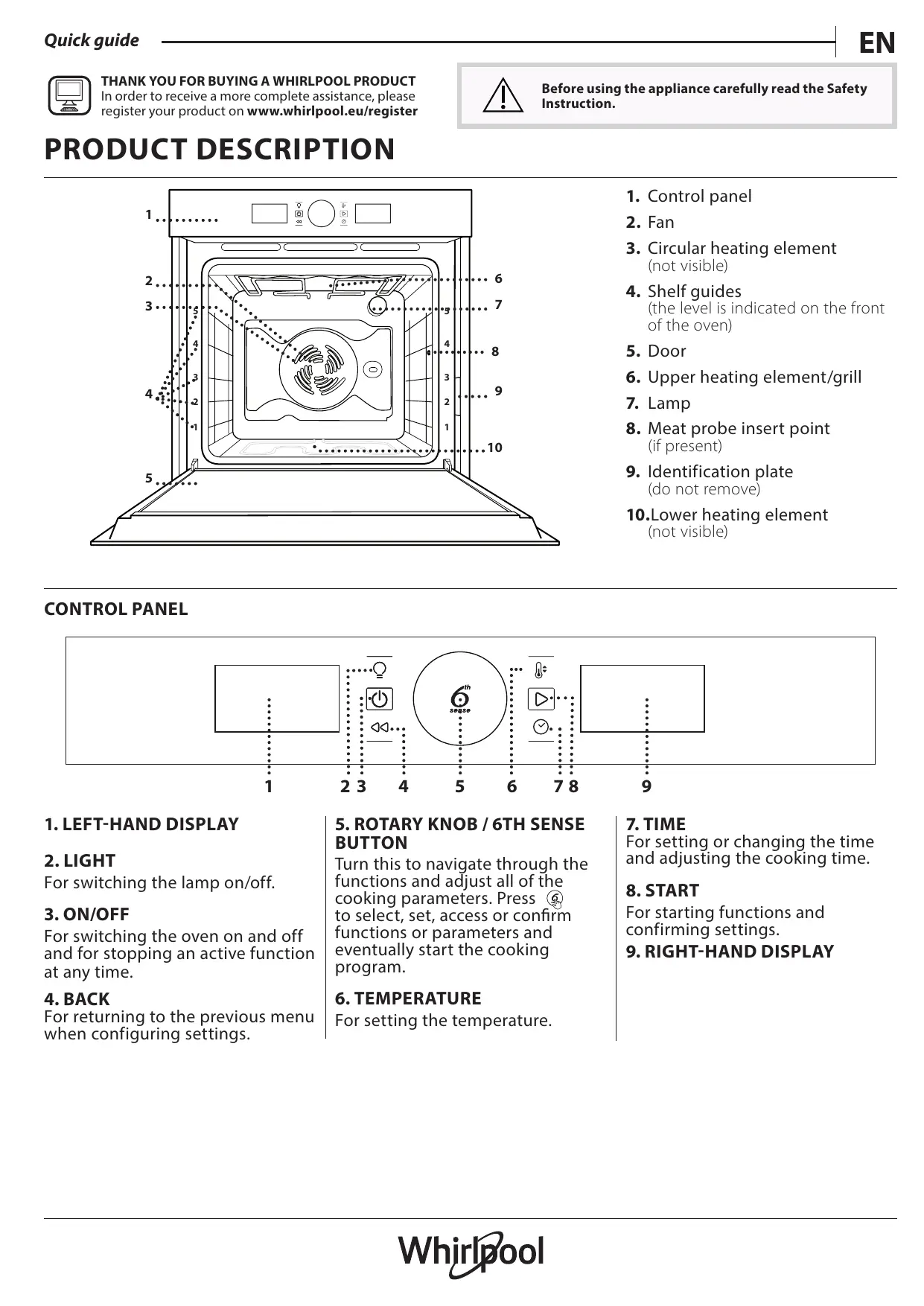 Quick guide

EN

THANK YOU FOR BUYING A WHIRLPOOL PRODUCT
In order to receive a more complete assistance, please register your product on www.whirlpool.eu/register

Before using the appliance carefully read the Safety Instruction.

PRODUCT DESCRIPTION

1
2
3
4
5
6
7
8
9
10
5
4
3
2
1
5
4
3
2
1

1. Control panel
2. Fan
3. Circular heating element
(not visible)
4. Shelf guides
(the level is indicated on the front of the oven)
5. Door
6. Upper heating element/grill
7. Lamp
8. Meat probe insert point
(if present)
9. Identification plate
(do not remove)
10. Lower heating element
(not visible)

CONTROL PANEL

6th sense

1 2 3 4 5 6 7 8 9

1. LEFT-HAND DISPLAY

2. LIGHT
For switching the lamp on/off.

3. ON/OFF
For switching the oven on and off and for stopping an active function at any time.

4. BACK
For returning to the previous menu when configuring settings.

5. ROTARY KNOB / 6TH SENSE BUTTON
Turn this to navigate through the functions and adjust all of the cooking parameters. Press to select, set, access or confirm functions or parameters and eventually start the cooking program.

6. TEMPERATURE
For setting the temperature.

7. TIME
For setting or changing the time and adjusting the cooking time.

8. START
For starting functions and confirming settings.

9. RIGHT-HAND DISPLAY

Whirlpool