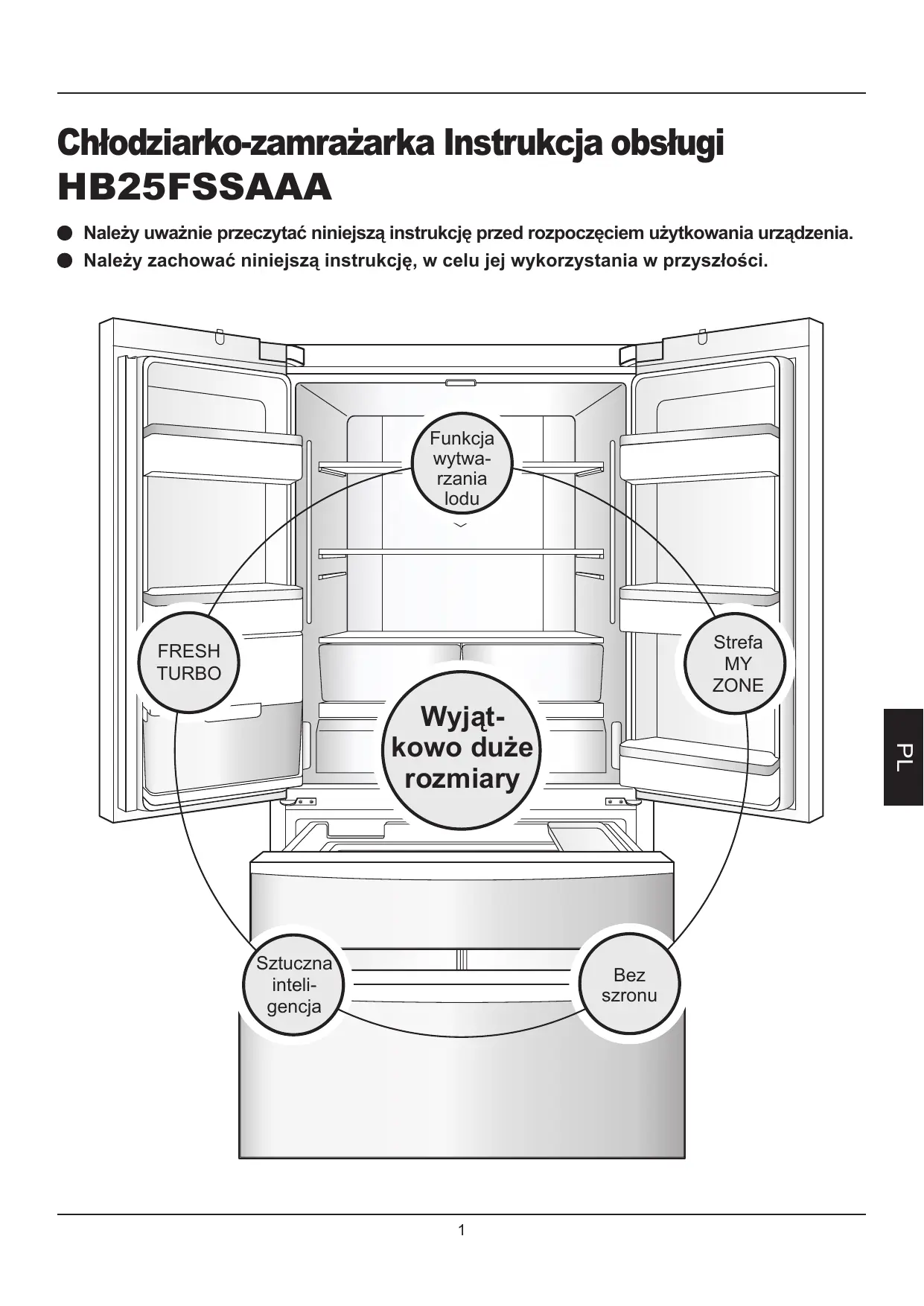 Chłodziarko-zamrażarka Instrukcja obsługi
HB25FSSAAA

● Należy uważnie przeczytać niniejszą instrukcję przed rozpoczęciem użytkowania urządzenia.
● Należy zachować niniejszą instrukcję, w celu jej wykorzystania w przyszłości.

Funkcja wytwarzania lodu

FRESH TURBO

Strefa MY ZONE

Wyjątkowo duże rozmiary

Sztuczna inteligencja

Bez szronu

PL

1